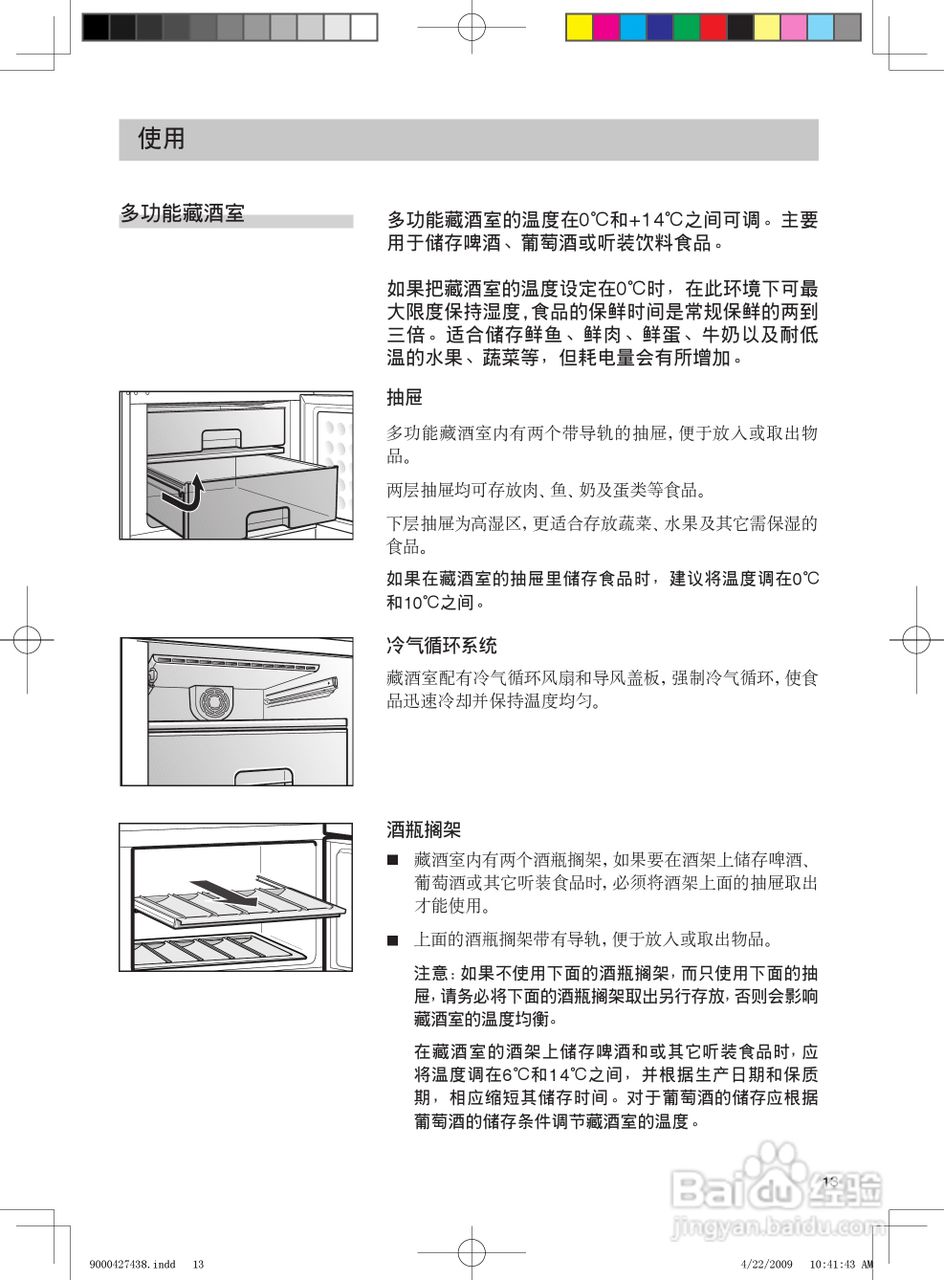 使用

多功能藏酒室

多功能藏酒室的温度在0℃和+14℃之间可调。主要用于储存啤酒、葡萄酒或听装饮料食品。

如果把藏酒室的温度设定在0℃时，在此环境下可最大限度保持湿度，食品的保鲜时间是常规保鲜的两到三倍。适合储存鲜鱼、鲜肉、鲜蛋、牛奶以及耐低温的水果、蔬菜等，但耗电量会有所增加。

抽屉

多功能藏酒室内有两个带导轨的抽屉，便于放入或取出物品。

两层抽屉均可存放肉、鱼、奶及蛋类等食品。

下层抽屉为高湿区，更适合存放蔬菜、水果及其它需保湿的食品。

如果在藏酒室的抽屉里储存食品时，建议将温度调在0℃和10℃之间。

冷气循环系统

藏酒室配有冷气循环风扇和导风盖板，强制冷气循环，使食品迅速冷却并保持温度均匀。

酒瓶搁架

■ 藏酒室内有两个酒瓶搁架，如果要在酒架上储存啤酒、葡萄酒或其它听装食品时，必须将酒架上面的抽屉取出才能使用。

■ 上面的酒瓶搁架带有导轨，便于放入或取出物品。

注意：如果不使用下面的酒瓶搁架，而只使用下面的抽屉，请务必将下面的酒瓶搁架取出另行存放，否则会影响藏酒室的温度均衡。

在藏酒室的酒架上储存啤酒和或其它听装食品时，应将温度调在6℃和14℃之间，并根据生产日期和保质期，相应缩短其储存时间。对于葡萄酒的储存应根据葡萄酒的储存条件调节藏酒室的温度。

13

Baidu经验
jingyan.baidu.com

9000427438.indd 13 4/22/2009 10:41:43 AM