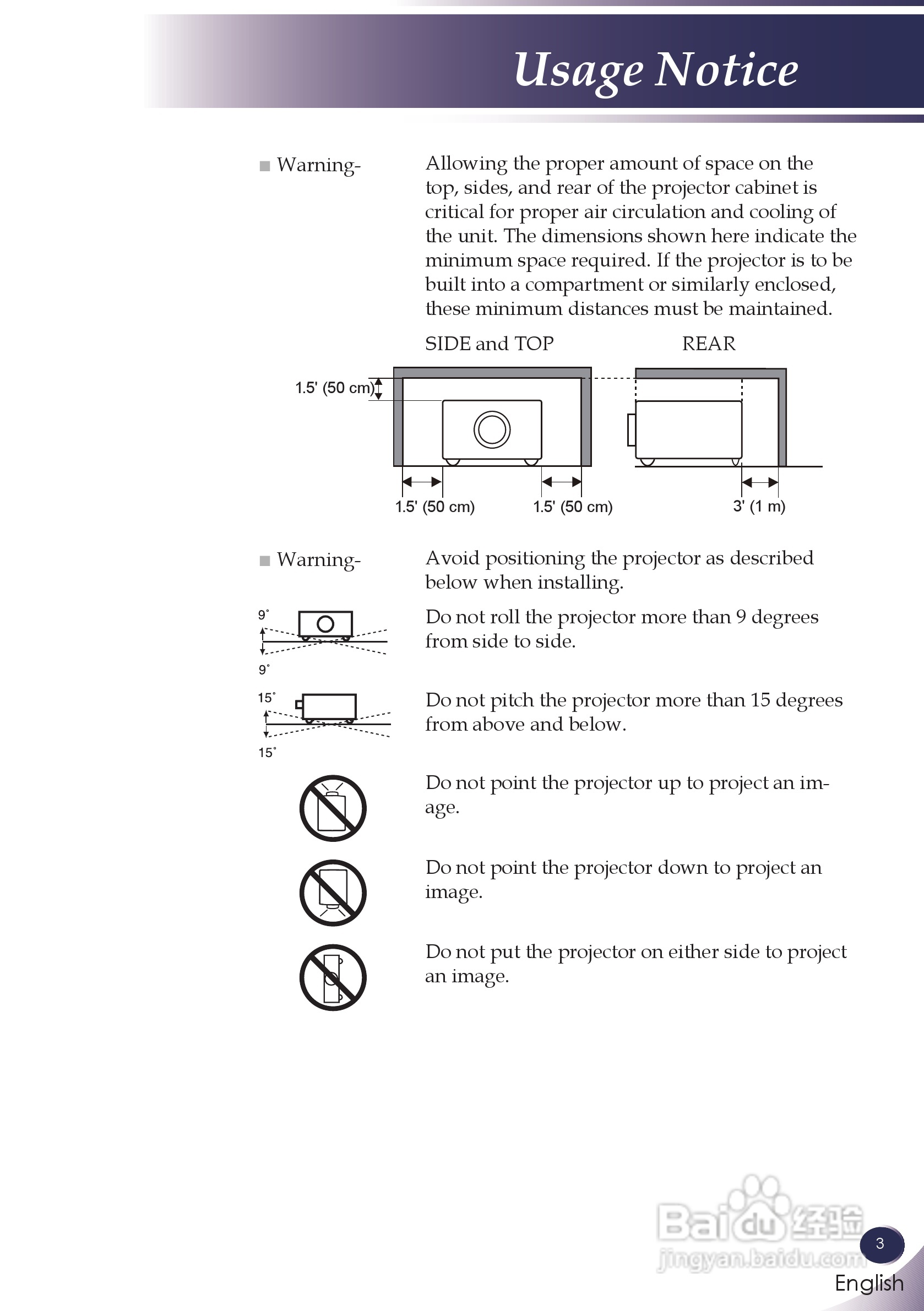 Usage Notice

■ Warning-

Allowing the proper amount of space on the top, sides, and rear of the projector cabinet is critical for proper air circulation and cooling of the unit. The dimensions shown here indicate the minimum space required. If the projector is to be built into a compartment or similarly enclosed, these minimum distances must be maintained.

SIDE and TOP

REAR

1.5' (50 cm)

1.5' (50 cm)

1.5' (50 cm)

3' (1 m)

■ Warning-

Avoid positioning the projector as described below when installing.

9˚

9˚

Do not roll the projector more than 9 degrees from side to side.

15˚

15˚

Do not pitch the projector more than 15 degrees from above and below.

Do not point the projector up to project an image.

Do not point the projector down to project an image.

Do not put the projector on either side to project an image.

Baidu 经验
jingyan.baidu.com

3

English