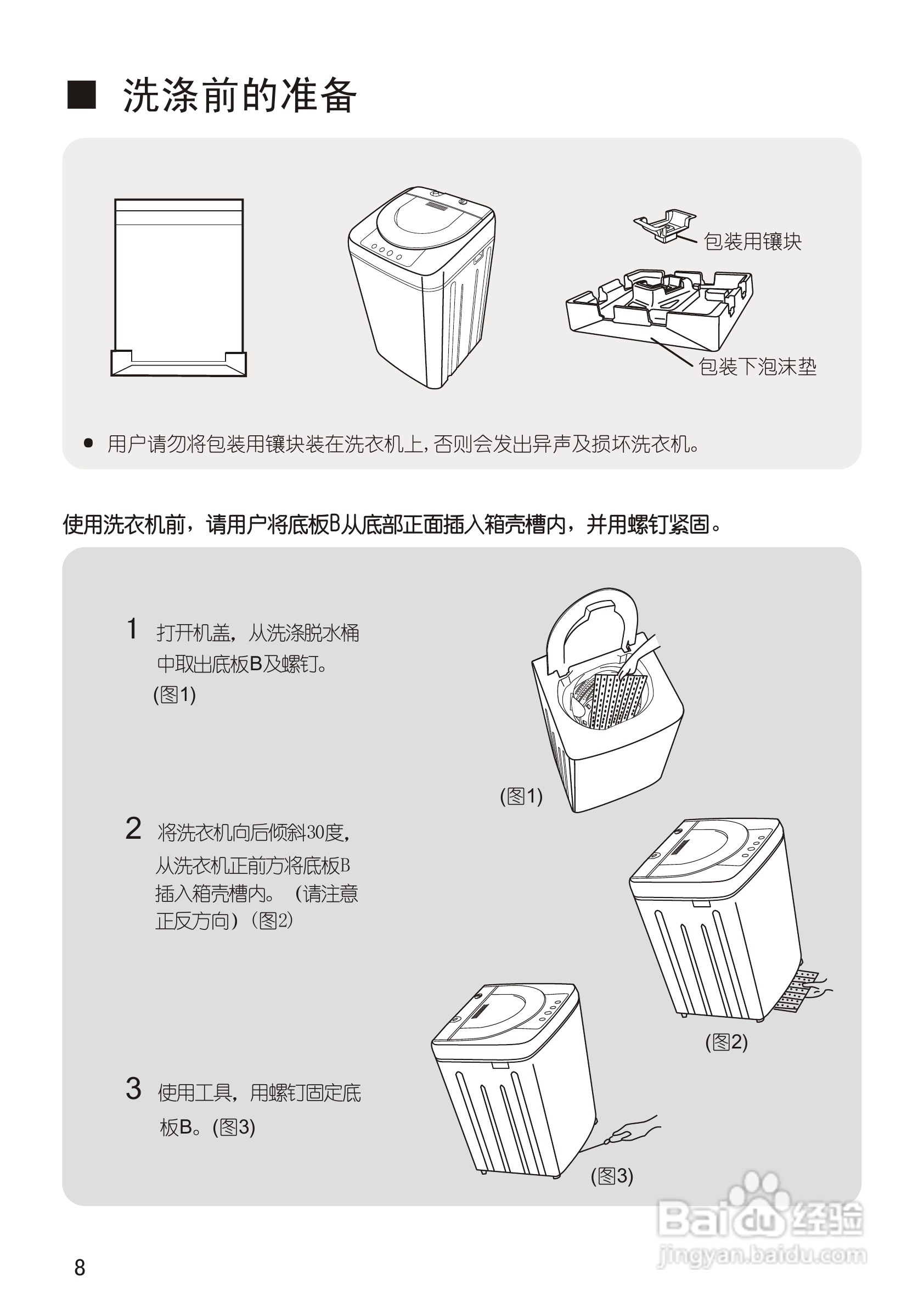 ■ 洗涤前的准备

包装用镶块

包装下泡沫垫

● 用户请勿将包装用镶块装在洗衣机上,否则会发出异声及损坏洗衣机。

使用洗衣机前，请用户将底板B从底部正面插入箱壳槽内，并用螺钉紧固。

1 打开机盖，从洗涤脱水桶中取出底板B及螺钉。(图1)

(图1)

2 将洗衣机向后倾斜30度，从洗衣机正前方将底板B插入箱壳槽内。（请注意正反方向）（图2）

(图2)

3 使用工具，用螺钉固定底板B。(图3)

(图3)

Baidu经验
jingyan.baidu.com

8