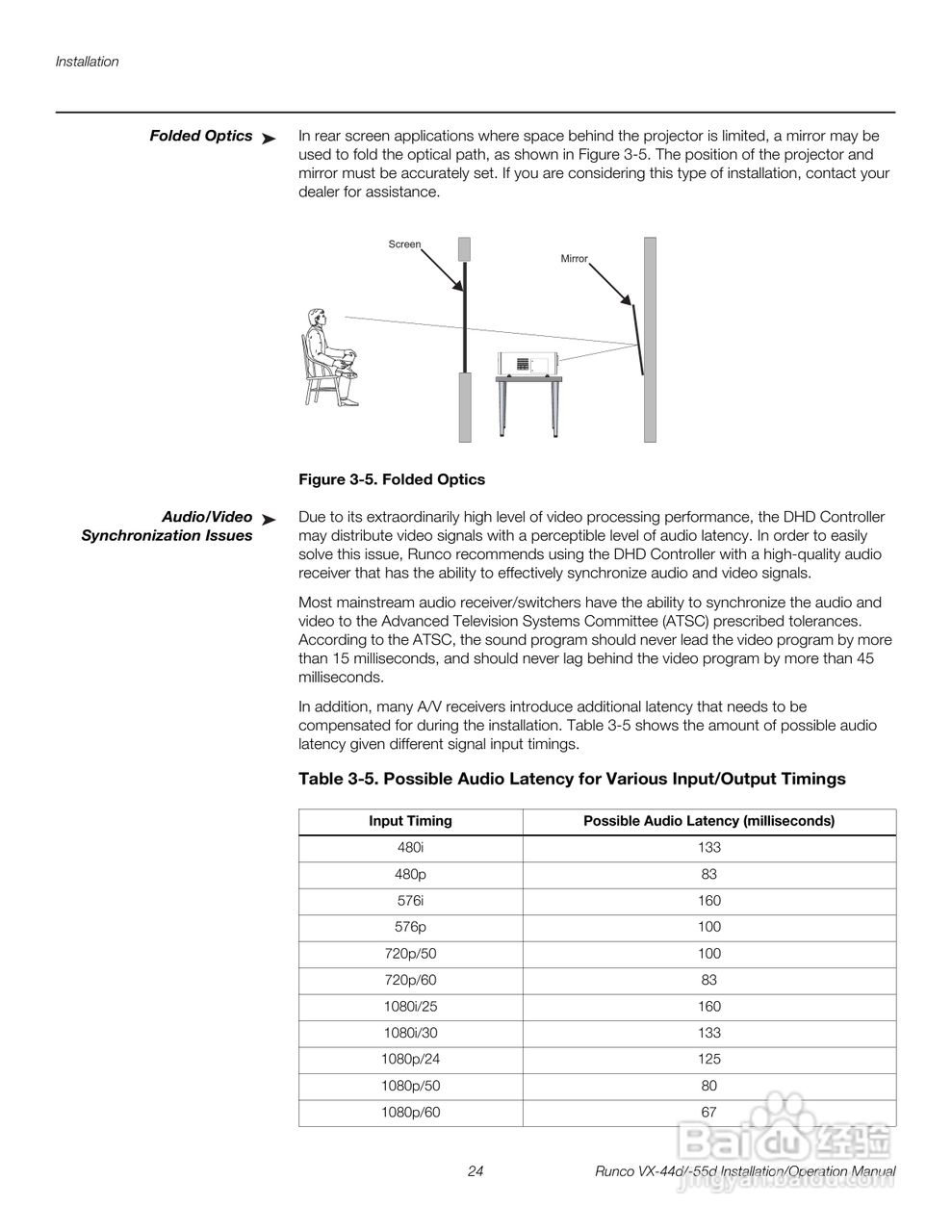 Installation

Folded Optics ➤ In rear screen applications where space behind the projector is limited, a mirror may be used to fold the optical path, as shown in Figure 3-5. The position of the projector and mirror must be accurately set. If you are considering this type of installation, contact your dealer for assistance.

Screen

Mirror

Figure 3-5. Folded Optics

Audio/Video Synchronization Issues ➤ Due to its extraordinarily high level of video processing performance, the DHD Controller may distribute video signals with a perceptible level of audio latency. In order to easily solve this issue, Runco recommends using the DHD Controller with a high-quality audio receiver that has the ability to effectively synchronize audio and video signals.

Most mainstream audio receiver/switchers have the ability to synchronize the audio and video to the Advanced Television Systems Committee (ATSC) prescribed tolerances. According to the ATSC, the sound program should never lead the video program by more than 15 milliseconds, and should never lag behind the video program by more than 45 milliseconds.

In addition, many A/V receivers introduce additional latency that needs to be compensated for during the installation. Table 3-5 shows the amount of possible audio latency given different signal input timings.

Table 3-5. Possible Audio Latency for Various Input/Output Timings

| Input Timing | Possible Audio Latency (milliseconds) |
|---|---|
| 480i | 133 |
| 480p | 83 |
| 576i | 160 |
| 576p | 100 |
| 720p/50 | 100 |
| 720p/60 | 83 |
| 1080i/25 | 160 |
| 1080i/30 | 133 |
| 1080p/24 | 125 |
| 1080p/50 | 80 |
| 1080p/60 | 67 |

24 Runco VX-44d/-55d Installation/Operation Manual

Baidu 经验
jingyan.baidu.com