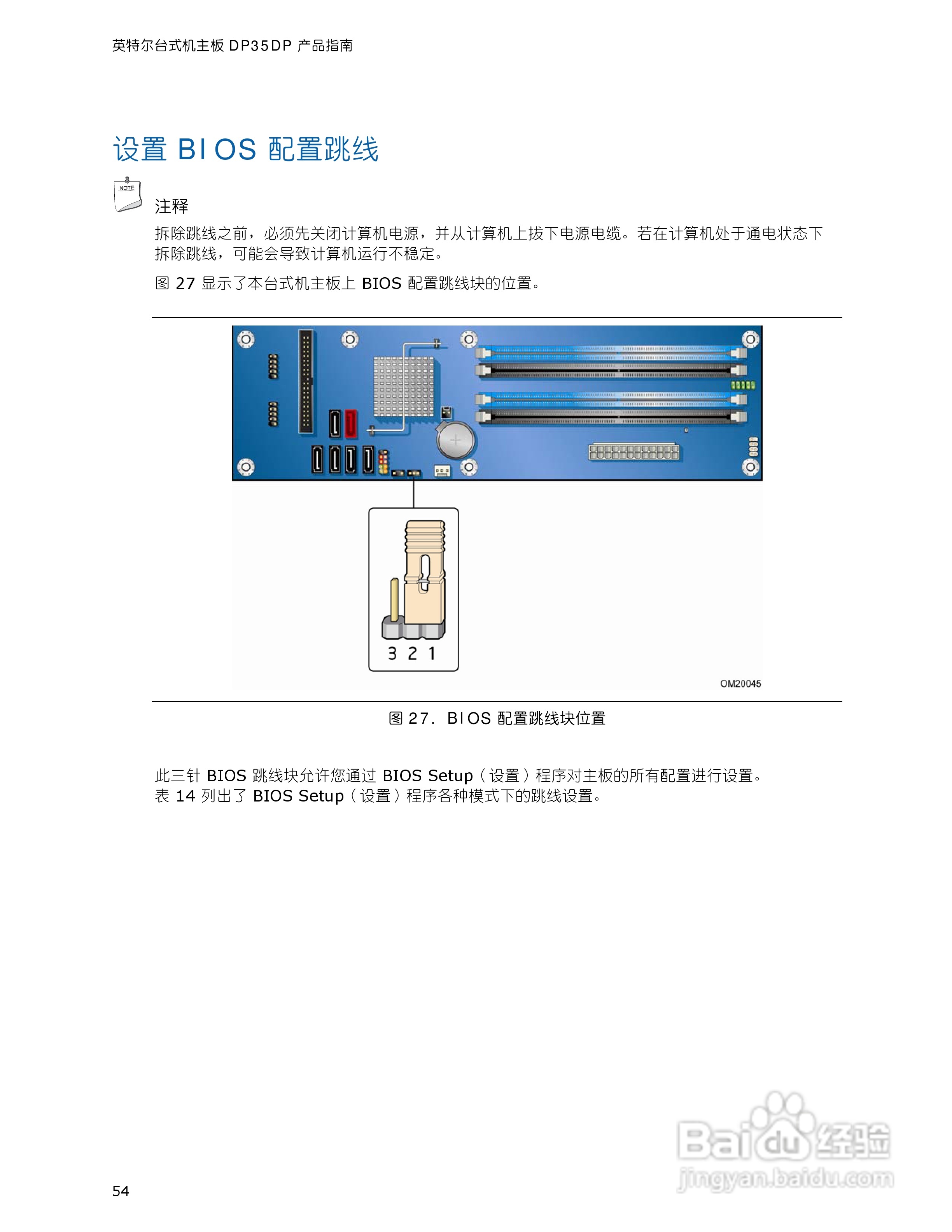 英特尔台式机主板 DP35DP 产品指南

设置 BIOS 配置跳线

NOTE

注释

拆除跳线之前，必须先关闭计算机电源，并从计算机上拔下电源电缆。若在计算机处于通电状态下拆除跳线，可能会导致计算机运行不稳定。

图 27 显示了本台式机主板上 BIOS 配置跳线块的位置。

3 2 1

OM20045

图 27. BIOS 配置跳线块位置

此三针 BIOS 跳线块允许您通过 BIOS Setup（设置）程序对主板的所有配置进行设置。表 14 列出了 BIOS Setup（设置）程序各种模式下的跳线设置。

54

Baidu 经验
jingyan.baidu.com