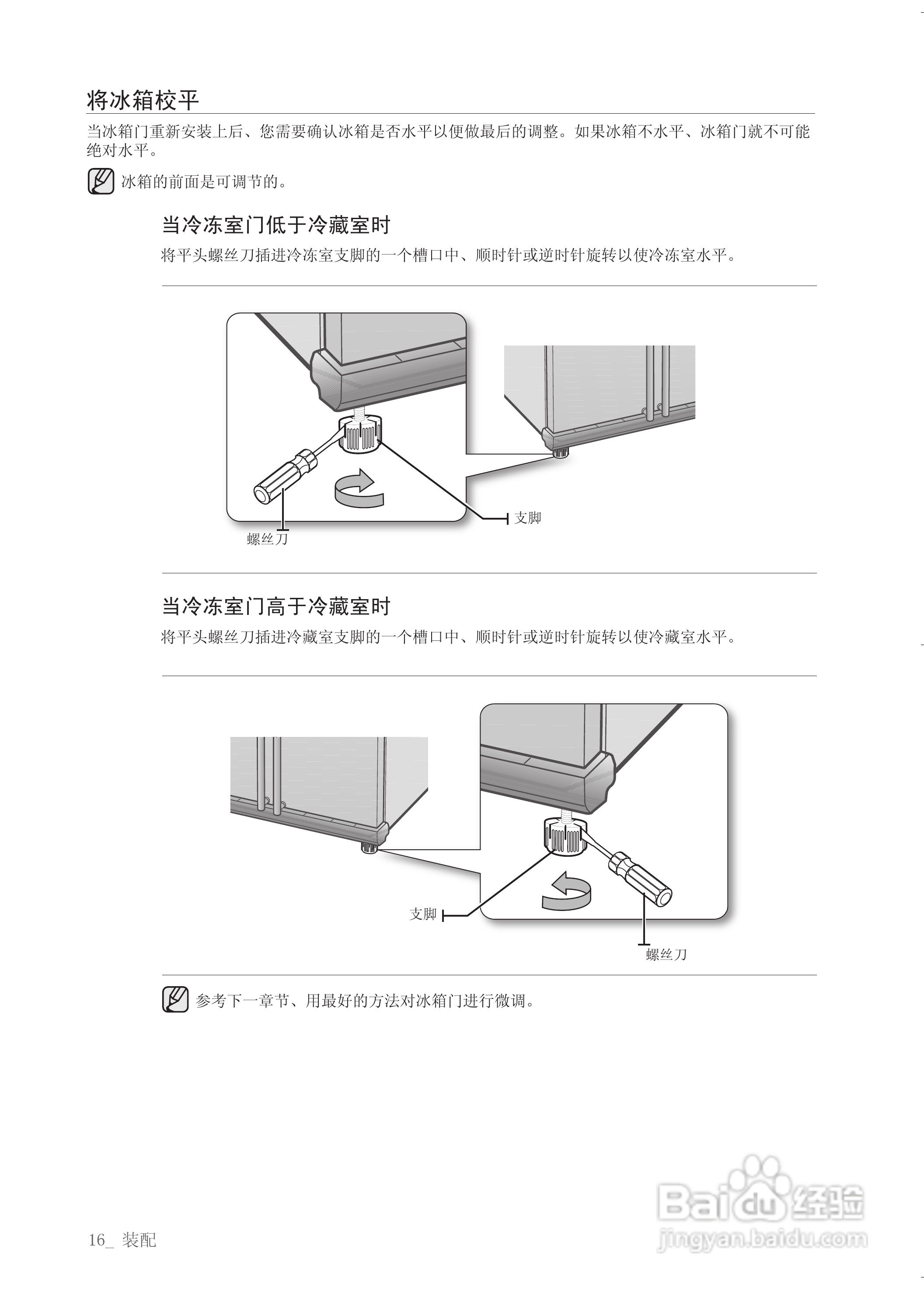 将冰箱校平

当冰箱门重新安装上后、您需要确认冰箱是否水平以便做最后的调整。如果冰箱不水平、冰箱门就不可能绝对水平。

冰箱的前面是可调节的。

当冷冻室门低于冷藏室时

将平头螺丝刀插进冷冻室支脚的一个槽口中、顺时针或逆时针旋转以使冷冻室水平。

支脚

螺丝刀

当冷冻室门高于冷藏室时

将平头螺丝刀插进冷藏室支脚的一个槽口中、顺时针或逆时针旋转以使冷藏室水平。

支脚

螺丝刀

参考下一章节、用最好的方法对冰箱门进行微调。

16_ 装配

Baidu 经验
jingyan.baidu.com