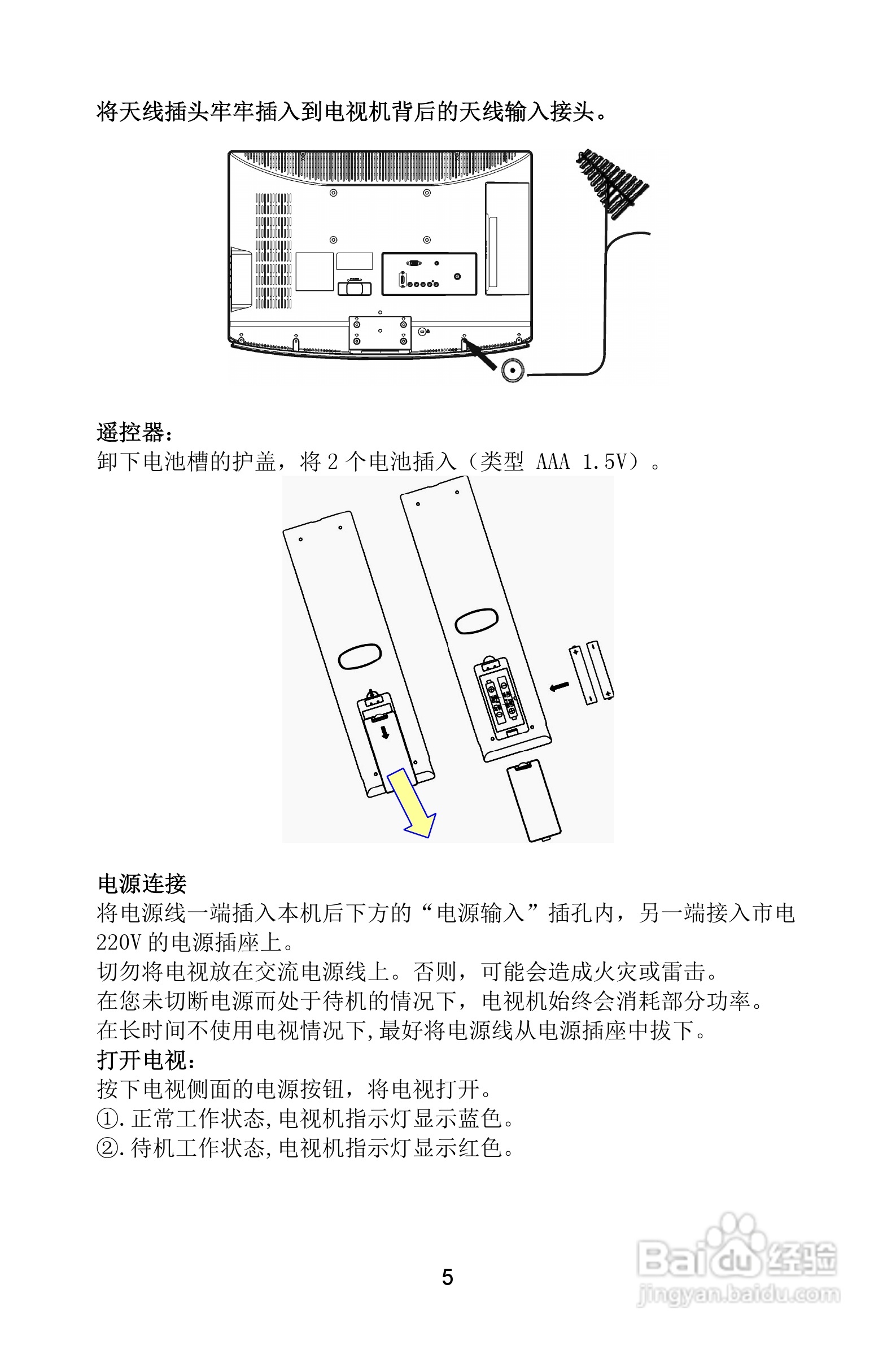 将天线插头牢牢插入到电视机背后的天线输入接头。

遥控器:
卸下电池槽的护盖，将 2 个电池插入（类型 AAA 1.5V）。

电源连接
将电源线一端插入本机后下方的“电源输入”插孔内，另一端接入市电 220V 的电源插座上。
切勿将电视放在交流电源线上。否则，可能会造成火灾或雷击。
在您未切断电源而处于待机的情况下，电视机始终会消耗部分功率。
在长时间不使用电视情况下,最好将电源线从电源插座中拔下。
打开电视:
按下电视侧面的电源按钮，将电视打开。
①.正常工作状态,电视机指示灯显示蓝色。
②.待机工作状态,电视机指示灯显示红色。

5

Baidu 经验
jingyan.baidu.com