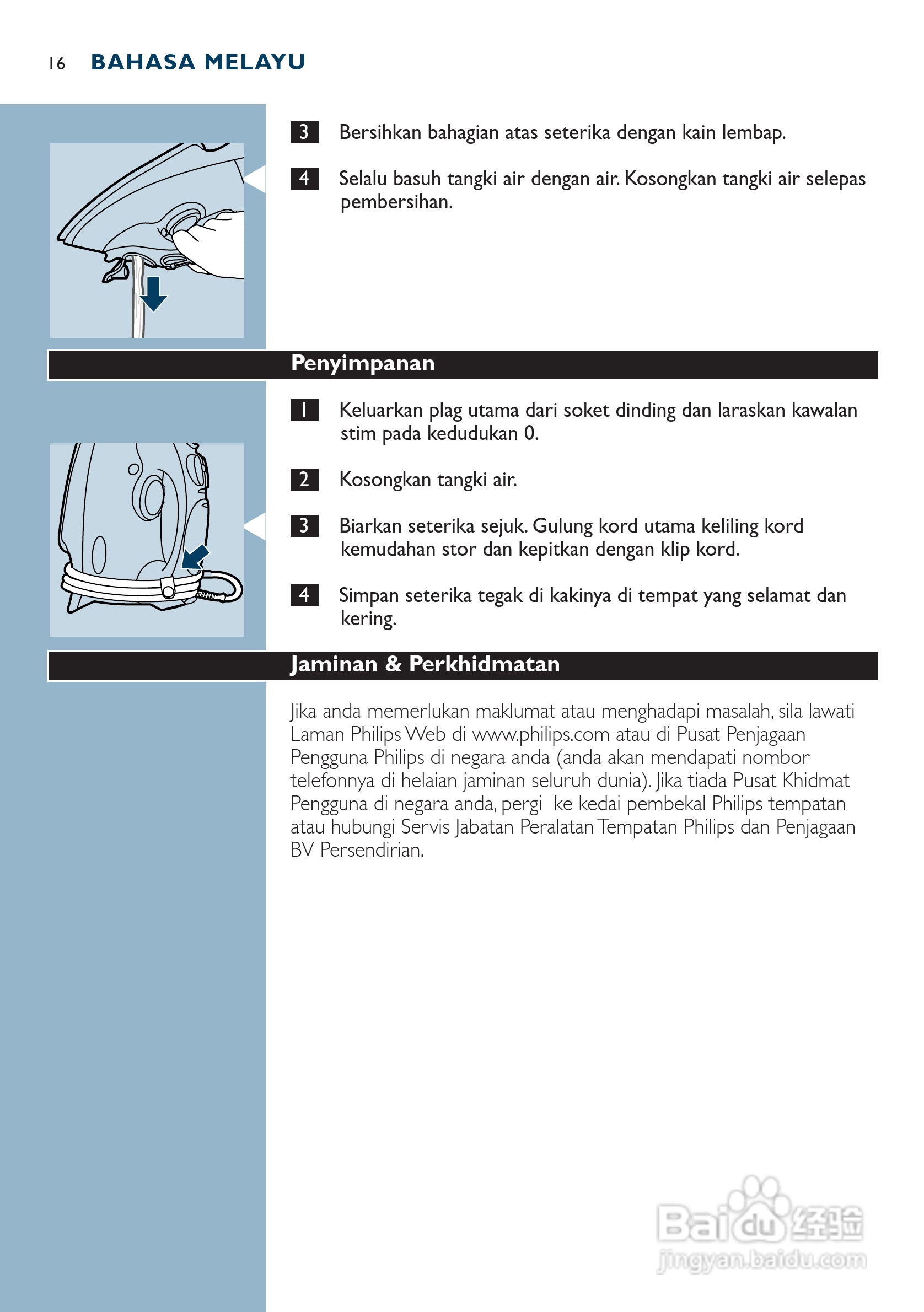 16 BAHASA MELAYU

3 Bersihkan bahagian atas seterika dengan kain lembap.

4 Selalu basuh tangki air dengan air. Kosongkan tangki air selepas pembersihan.

Penyimpanan

1 Keluarkan plag utama dari soket dinding dan laraskan kawalan stim pada kedudukan 0.

2 Kosongkan tangki air.

3 Biarkan seterika sejuk. Gulung kord utama keliling kord kemudahan stor dan kepitkan dengan klip kord.

4 Simpan seterika tegak di kakinya di tempat yang selamat dan kering.

Jaminan & Perkhidmatan

Jika anda memerlukan maklumat atau menghadapi masalah, sila lawati Laman Philips Web di www.philips.com atau di Pusat Penjagaan Pengguna Philips di negara anda (anda akan mendapati nombor telefonnya di helaian jaminan seluruh dunia). Jika tiada Pusat Khidmat Pengguna di negara anda, pergi ke kedai pembekal Philips tempatan atau hubungi Servis Jabatan Peralatan Tempatan Philips dan Penjagaan BV Persendirian.

Baidu 经验
jingyan.baidu.com