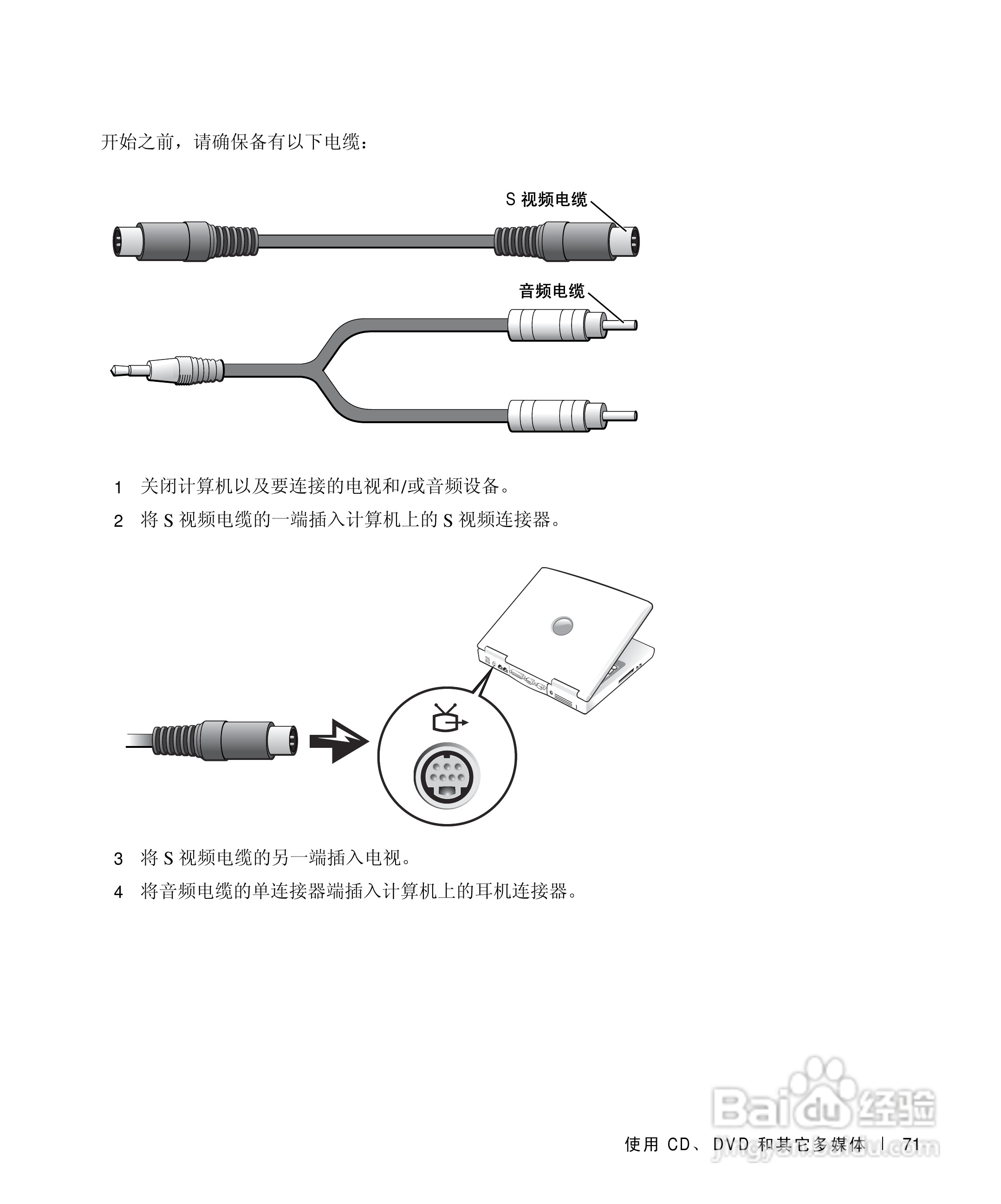 开始之前，请确保备有以下电缆：

S 视频电缆

音频电缆

1 关闭计算机以及要连接的电视和/或音频设备。

2 将 S 视频电缆的一端插入计算机上的 S 视频连接器。

3 将 S 视频电缆的另一端插入电视。

4 将音频电缆的单连接器端插入计算机上的耳机连接器。

Baidu 经验
jingyan.baidu.com

使用 CD、DVD 和其它多媒体 | 71