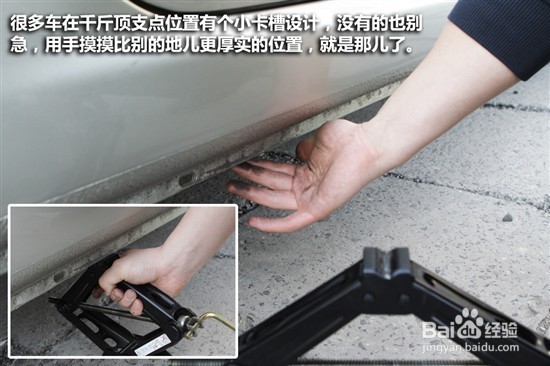 很多车在千斤顶支点位置有个小卡槽设计，没有的也别急，用手摸摸比别的地儿更厚实的位置，就是那儿了。

Baidu经验
jingyan.baidu.com