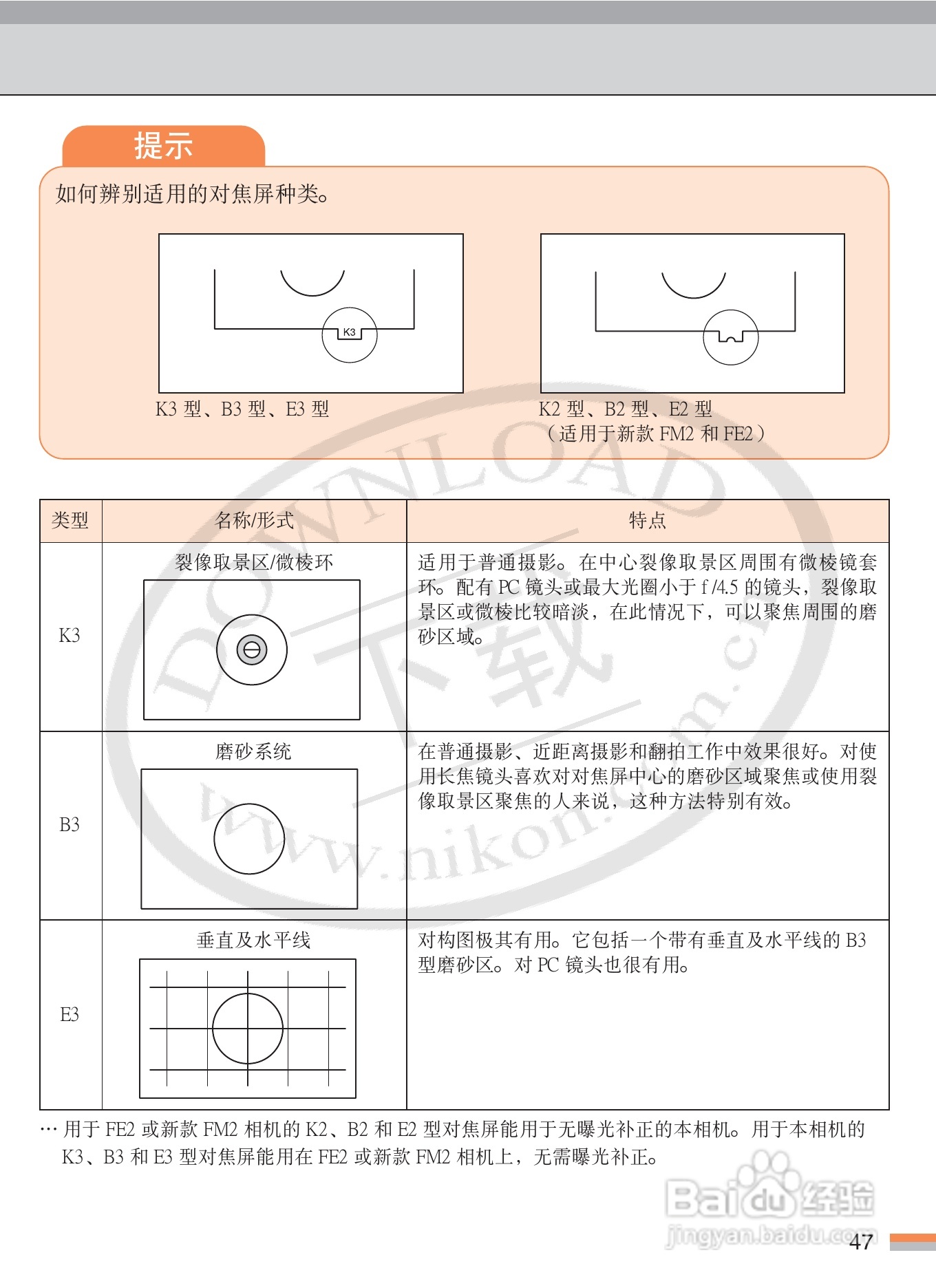 提示

如何辨别适用的对焦屏种类。

K3

K3 型、B3 型、E3 型

K2 型、B2 型、E2 型
（适用于新款 FM2 和 FE2）

| 类型 | 名称/形式 | 特点 |
|---|---|---|
| K3 | 裂像取景区/微棱环 | 适用于普通摄影。在中心裂像取景区周围有微棱镜套环。配有 PC 镜头或最大光圈小于 f/4.5 的镜头，裂像取景区或微棱比较暗淡，在此情况下，可以聚焦周围的磨砂区域。 |
| B3 | 磨砂系统 | 在普通摄影、近距离摄影和翻拍工作中效果很好。对使用长焦镜头喜欢对对焦屏中心的磨砂区域聚焦或使用裂像取景区聚焦的人来说，这种方法特别有效。 |
| E3 | 垂直及水平线 | 对构图极其有用。它包括一个带有垂直及水平线的 B3 型磨砂区。对 PC 镜头也很有用。 |

… 用于 FE2 或新款 FM2 相机的 K2、B2 和 E2 型对焦屏能用于无曝光补正的本相机。用于本相机的 K3、B3 和 E3 型对焦屏能用在 FE2 或新款 FM2 相机上，无需曝光补正。

DOWNLOAD 下载 www.nikon.com.cn

Baidu 经验
jingyan.baidu.com

47