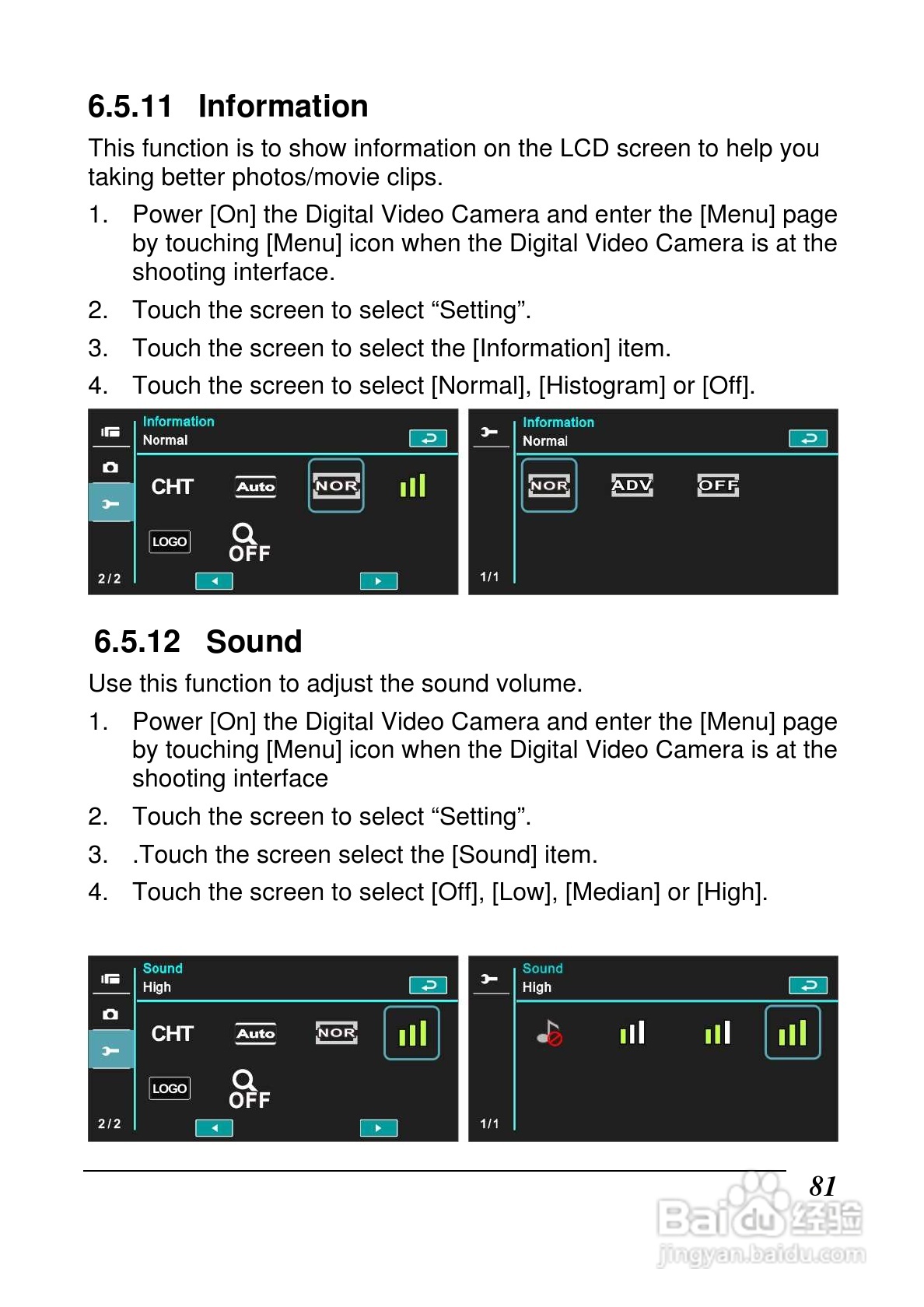 6.5.11 Information

This function is to show information on the LCD screen to help you taking better photos/movie clips.

1. Power [On] the Digital Video Camera and enter the [Menu] page by touching [Menu] icon when the Digital Video Camera is at the shooting interface.

2. Touch the screen to select “Setting”.

3. Touch the screen to select the [Information] item.

4. Touch the screen to select [Normal], [Histogram] or [Off].

Information
Normal
CHT Auto NOR
LOGO OFF
2/2

Information
Normal
NOR ADV OFF
1/1

6.5.12 Sound

Use this function to adjust the sound volume.

1. Power [On] the Digital Video Camera and enter the [Menu] page by touching [Menu] icon when the Digital Video Camera is at the shooting interface

2. Touch the screen to select “Setting”.

3. .Touch the screen select the [Sound] item.

4. Touch the screen to select [Off], [Low], [Median] or [High].

Sound
High
CHT Auto NOR
LOGO OFF
2/2

Sound
High
1/1

81

Baidu经验
jingyan.baidu.com