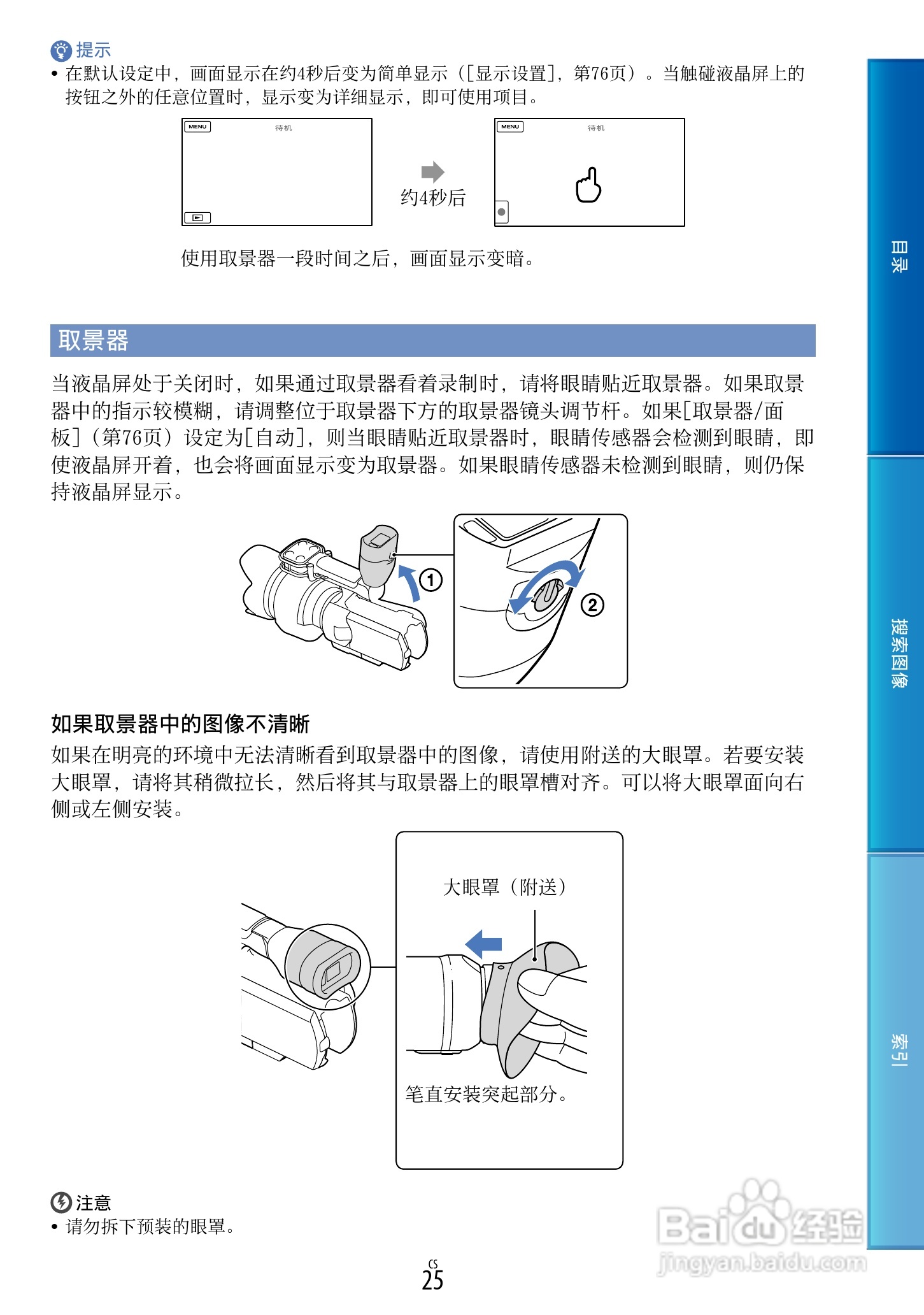 提示

• 在默认设定中，画面显示在约4秒后变为简单显示（[显示设置]，第76页）。当触碰液晶屏上的按钮之外的任意位置时，显示变为详细显示，即可使用项目。

MENU 待机

约4秒后

MENU 待机

使用取景器一段时间之后，画面显示变暗。

取景器

当液晶屏处于关闭时，如果通过取景器看着录制时，请将眼睛贴近取景器。如果取景器中的指示较模糊，请调整位于取景器下方的取景器镜头调节杆。如果[取景器/面板]（第76页）设定为[自动]，则当眼睛贴近取景器时，眼睛传感器会检测到眼睛，即使液晶屏开着，也会将画面显示变为取景器。如果眼睛传感器未检测到眼睛，则仍保持液晶屏显示。

①

②

如果取景器中的图像不清晰

如果在明亮的环境中无法清晰看到取景器中的图像，请使用附送的大眼罩。若要安装大眼罩，请将其稍微拉长，然后将其与取景器上的眼罩槽对齐。可以将大眼罩面向右侧或左侧安装。

大眼罩（附送）

笔直安装突起部分。

注意

• 请勿拆下预装的眼罩。

CS
25

目录

搜索图像

索引

Baidu经验
jingyan.baidu.com