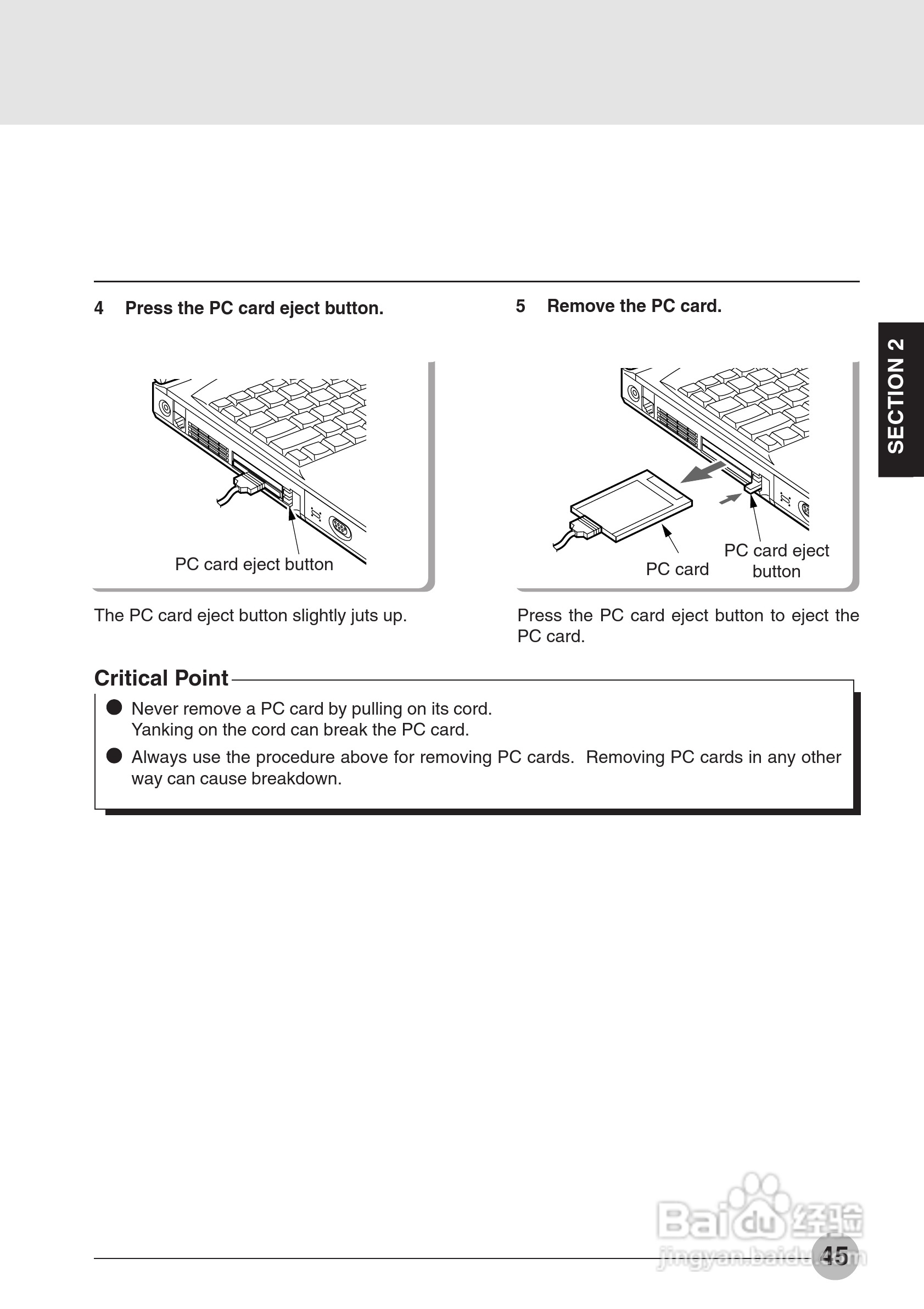 4 Press the PC card eject button.

PC card eject button

The PC card eject button slightly juts up.

5 Remove the PC card.

PC card

PC card eject button

Press the PC card eject button to eject the PC card.

SECTION 2

Critical Point

● Never remove a PC card by pulling on its cord.
Yanking on the cord can break the PC card.

● Always use the procedure above for removing PC cards. Removing PC cards in any other way can cause breakdown.

Baidu 经验
jingyan.baidu.com

45