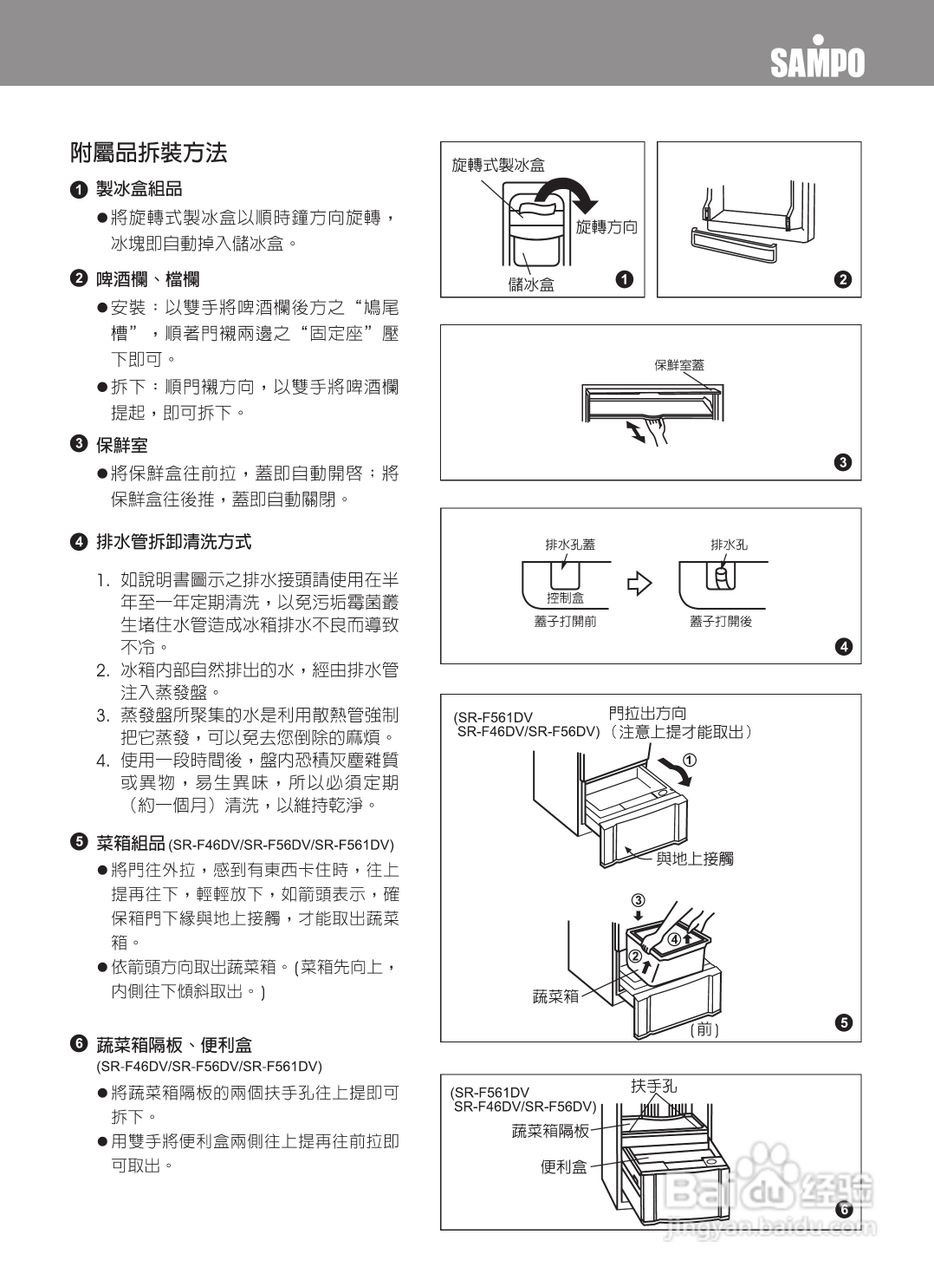 SAMPO

附屬品拆裝方法

❶ 製冰盒組品

●將旋轉式製冰盒以順時鐘方向旋轉，冰塊即自動掉入儲冰盒。

❷ 啤酒欄、檔欄

●安裝：以雙手將啤酒欄後方之“鳩尾槽”，順著門襯兩邊之“固定座”壓下即可。

●拆下：順門襯方向，以雙手將啤酒欄提起，即可拆下。

❸ 保鮮室

●將保鮮盒往前拉，蓋即自動開啓；將保鮮盒往後推，蓋即自動關閉。

❹ 排水管拆卸清洗方式

1. 如說明書圖示之排水接頭請使用在半年至一年定期清洗，以免污垢霉菌叢生堵住水管造成冰箱排水不良而導致不冷。
2. 冰箱內部自然排出的水，經由排水管注入蒸發盤。
3. 蒸發盤所聚集的水是利用散熱管強制把它蒸發，可以免去您倒除的麻煩。
4. 使用一段時間後，盤內恐積灰塵雜質或異物，易生異味，所以必須定期（約一個月）清洗，以維持乾淨。

❺ 菜箱組品 (SR-F46DV/SR-F56DV/SR-F561DV)

●將門往外拉，感到有東西卡住時，往上提再往下，輕輕放下，如箭頭表示，確保箱門下緣與地上接觸，才能取出蔬菜箱。

●依箭頭方向取出蔬菜箱。(菜箱先向上，內側往下傾斜取出。)

❻ 蔬菜箱隔板、便利盒
(SR-F46DV/SR-F56DV/SR-F561DV)

●將蔬菜箱隔板的兩個扶手孔往上提即可拆下。

●用雙手將便利盒兩側往上提再往前拉即可取出。

旋轉式製冰盒
旋轉方向
儲冰盒
❶
❷

保鮮室蓋
❸

排水孔蓋
控制盒
蓋子打開前
排水孔
蓋子打開後
❹

(SR-F561DV
SR-F46DV/SR-F56DV)
門拉出方向
（注意上提才能取出）
①
與地上接觸
③
④
②
蔬菜箱
(前)
❺

(SR-F561DV
SR-F46DV/SR-F56DV)
扶手孔
蔬菜箱隔板
便利盒
❻

Baidu 经验
jingyan.baidu.com