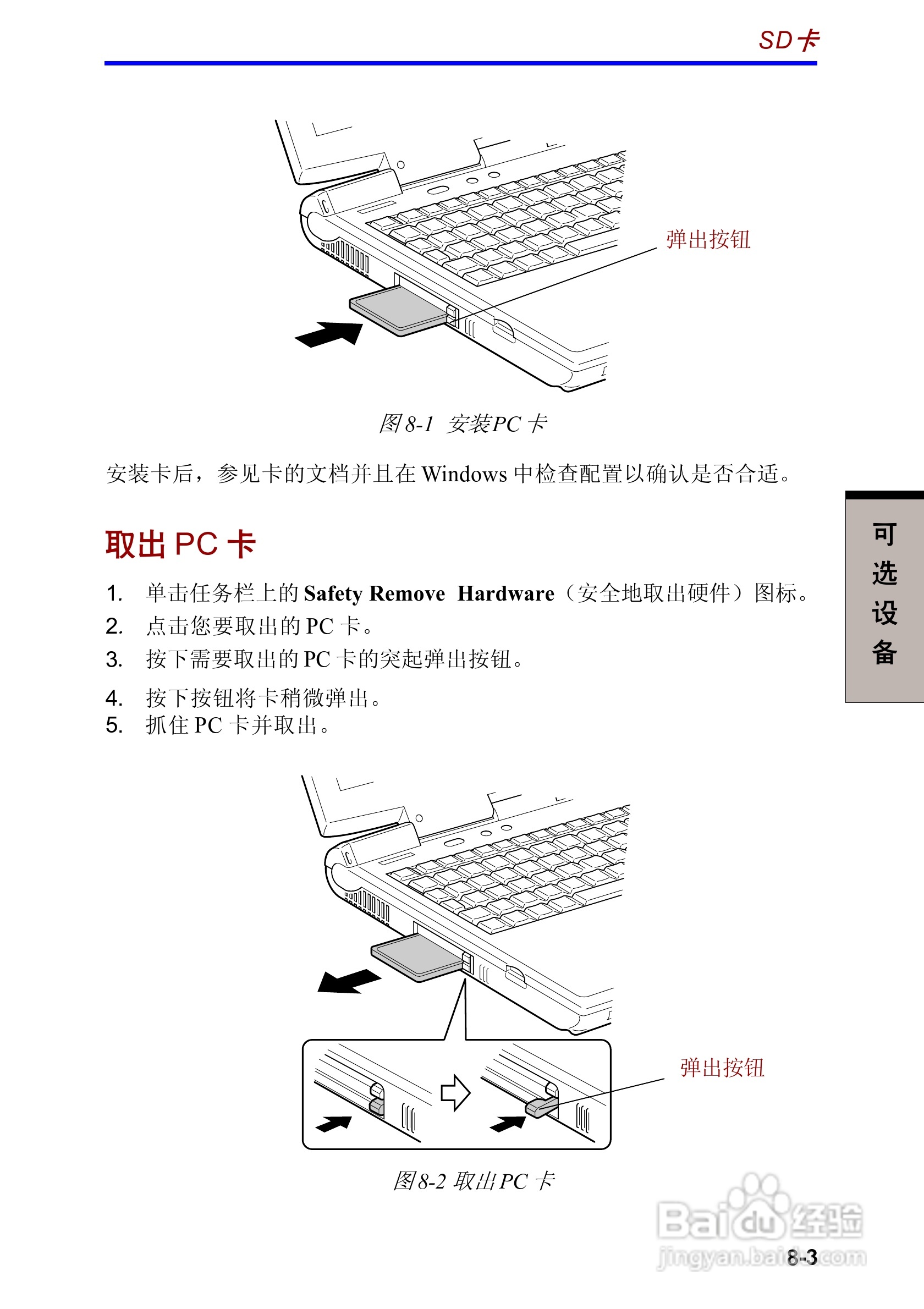 SD 卡

弹出按钮

图 8-1 安装PC 卡

安装卡后，参见卡的文档并且在 Windows 中检查配置以确认是否合适。

可选设备

取出 PC 卡

1. 单击任务栏上的 **Safety Remove Hardware**（安全地取出硬件）图标。
2. 点击您要取出的 PC 卡。
3. 按下需要取出的 PC 卡的突起弹出按钮。
4. 按下按钮将卡稍微弹出。
5. 抓住 PC 卡并取出。

弹出按钮

图 8-2 取出 PC 卡

Baidu 经验
jingyan.baidu.com

8-3