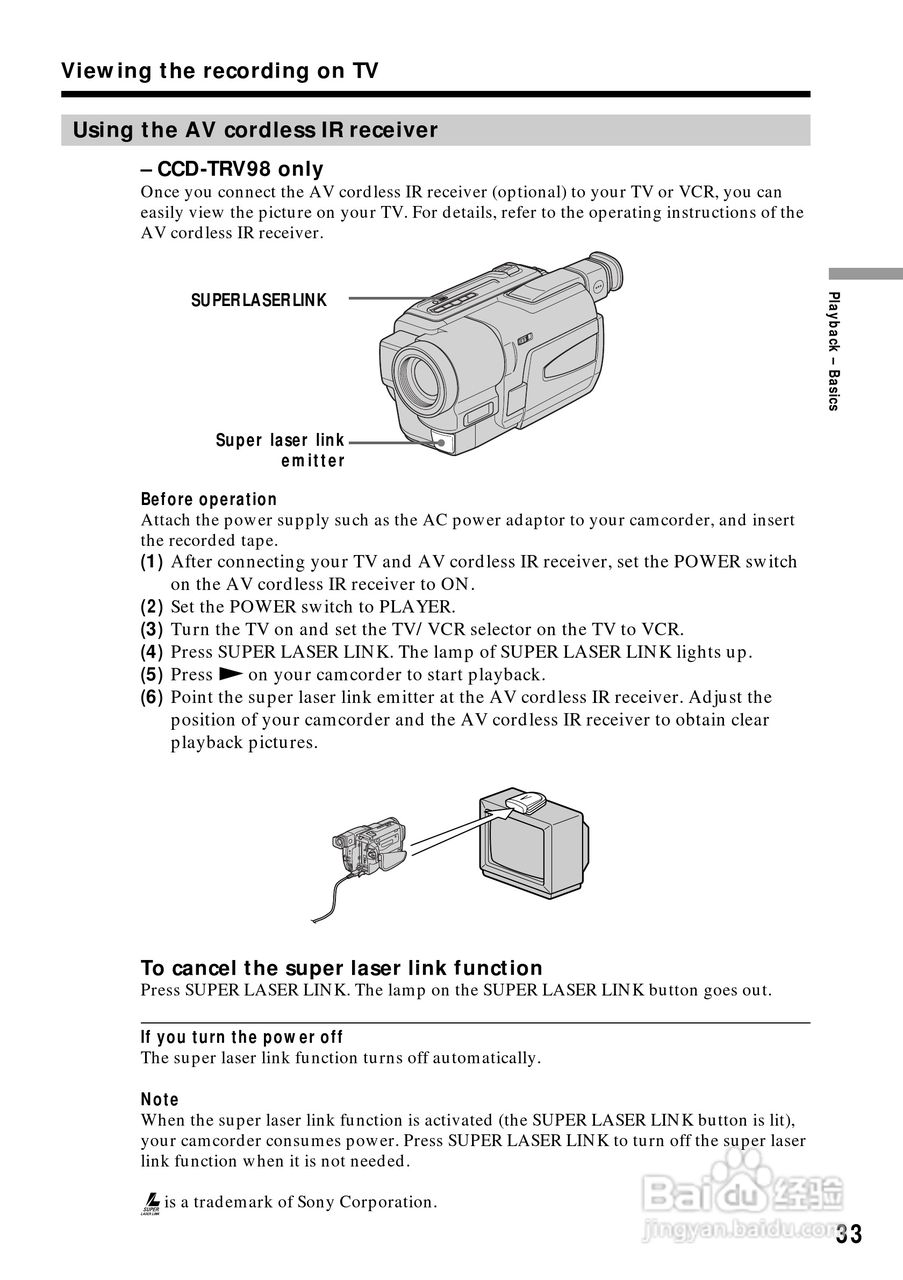 Viewing the recording on TV

Using the AV cordless IR receiver

– CCD-TRV98 only
Once you connect the AV cordless IR receiver (optional) to your TV or VCR, you can easily view the picture on your TV. For details, refer to the operating instructions of the AV cordless IR receiver.

SUPER LASER LINK

Super laser link emitter

Playback – Basics

Before operation
Attach the power supply such as the AC power adaptor to your camcorder, and insert the recorded tape.
(1) After connecting your TV and AV cordless IR receiver, set the POWER switch on the AV cordless IR receiver to ON.
(2) Set the POWER switch to PLAYER.
(3) Turn the TV on and set the TV/ VCR selector on the TV to VCR.
(4) Press SUPER LASER LINK. The lamp of SUPER LASER LINK lights up.
(5) Press ► on your camcorder to start playback.
(6) Point the super laser link emitter at the AV cordless IR receiver. Adjust the position of your camcorder and the AV cordless IR receiver to obtain clear playback pictures.

To cancel the super laser link function
Press SUPER LASER LINK. The lamp on the SUPER LASER LINK button goes out.

If you turn the power off
The super laser link function turns off automatically.

Note
When the super laser link function is activated (the SUPER LASER LINK button is lit), your camcorder consumes power. Press SUPER LASER LINK to turn off the super laser link function when it is not needed.

SUPER LASER LINK is a trademark of Sony Corporation.

Baidu 经验
jingyan.baidu.com

33