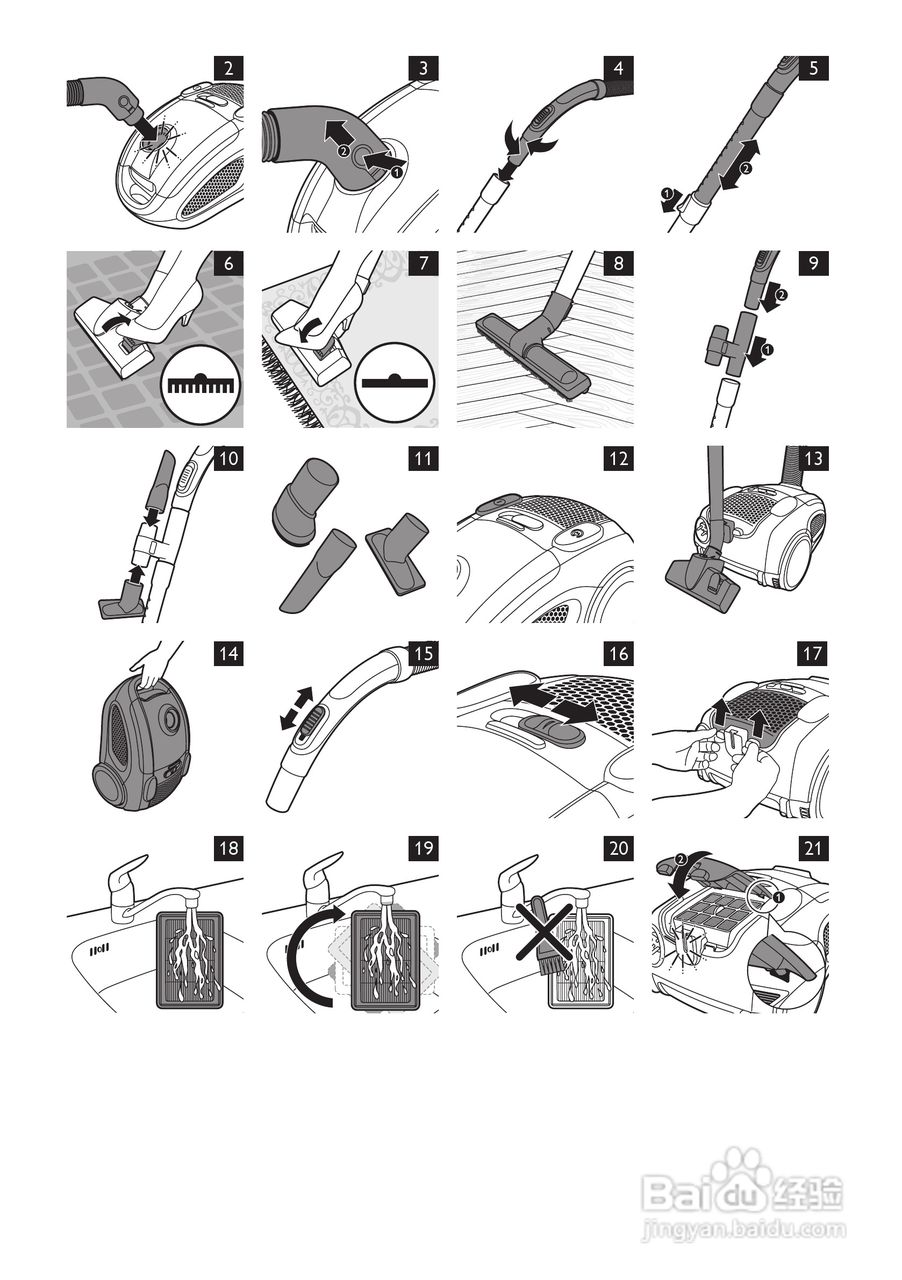 2

3

2 1

4

5

1 2

6

7

8

9

2 1

10

11

12

13

14

15

16

17

18

19

20

21

2 1

Baidu 经验
jingyan.baidu.com