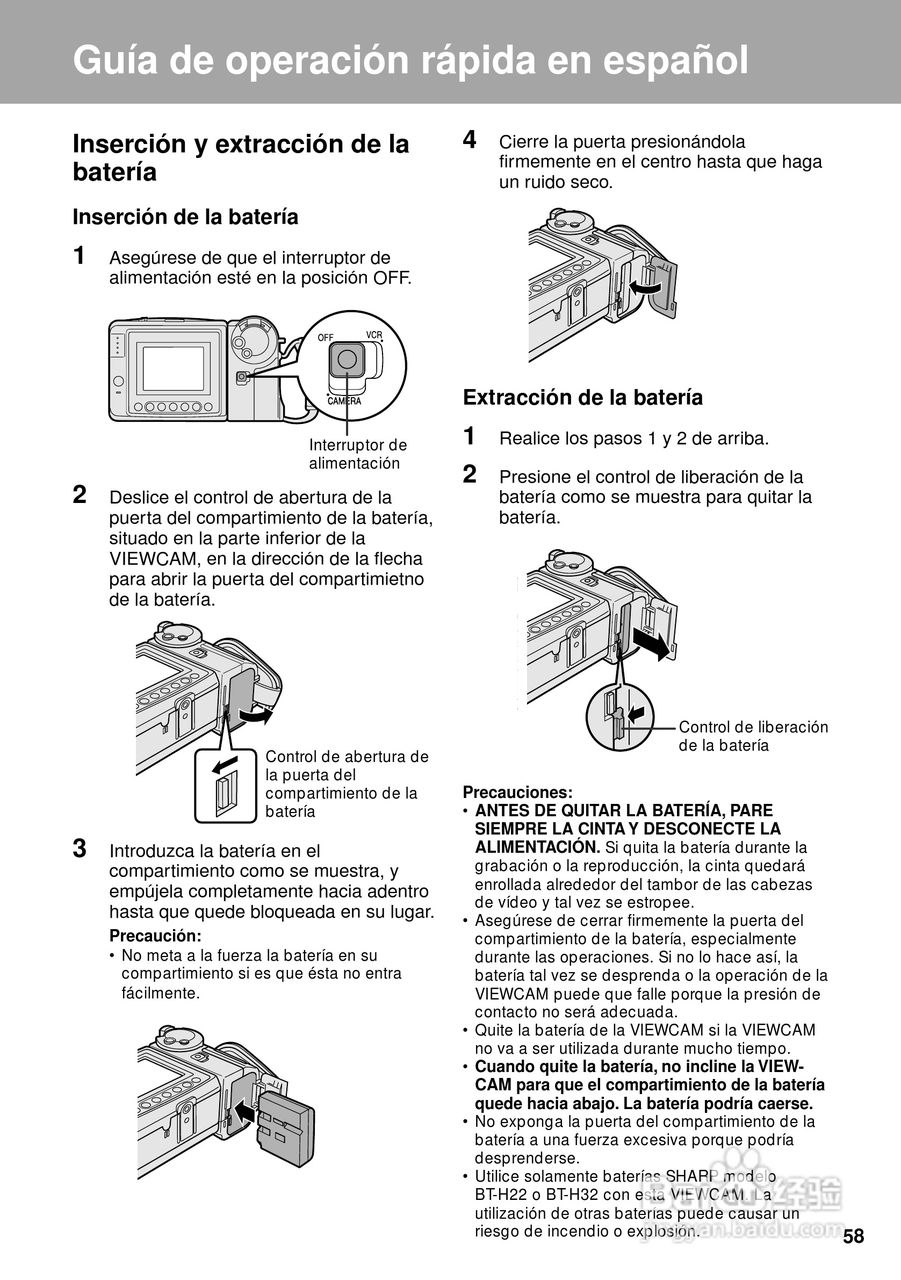 Guía de operación rápida en español

Inserción y extracción de la batería

Inserción de la batería

1 Asegúrese de que el interruptor de alimentación esté en la posición OFF.

OFF VCR
CAMERA

Interruptor de alimentación

2 Deslice el control de abertura de la puerta del compartimiento de la batería, situado en la parte inferior de la VIEWCAM, en la dirección de la flecha para abrir la puerta del compartimietno de la batería.

Control de abertura de la puerta del compartimiento de la batería

3 Introduzca la batería en el compartimiento como se muestra, y empújela completamente hacia adentro hasta que quede bloqueada en su lugar.

Precaución:
• No meta a la fuerza la batería en su compartimiento si es que ésta no entra fácilmente.

4 Cierre la puerta presionándola firmemente en el centro hasta que haga un ruido seco.

Extracción de la batería

1 Realice los pasos 1 y 2 de arriba.

2 Presione el control de liberación de la batería como se muestra para quitar la batería.

Control de liberación de la batería

Precauciones:
• ANTES DE QUITAR LA BATERÍA, PARE SIEMPRE LA CINTA Y DESCONECTE LA ALIMENTACIÓN. Si quita la batería durante la grabación o la reproducción, la cinta quedará enrollada alrededor del tambor de las cabezas de vídeo y tal vez se estropee.
• Asegúrese de cerrar firmemente la puerta del compartimiento de la batería, especialmente durante las operaciones. Si no lo hace así, la batería tal vez se desprenda o la operación de la VIEWCAM puede que falle porque la presión de contacto no será adecuada.
• Quite la batería de la VIEWCAM si la VIEWCAM no va a ser utilizada durante mucho tiempo.
• Cuando quite la batería, no incline la VIEWCAM para que el compartimiento de la batería quede hacia abajo. La batería podría caerse.
• No exponga la puerta del compartimiento de la batería a una fuerza excesiva porque podría desprenderse.
• Utilice solamente baterías SHARP modelo BT-H22 o BT-H32 con esta VIEWCAM. La utilización de otras baterías puede causar un riesgo de incendio o explosión.

58