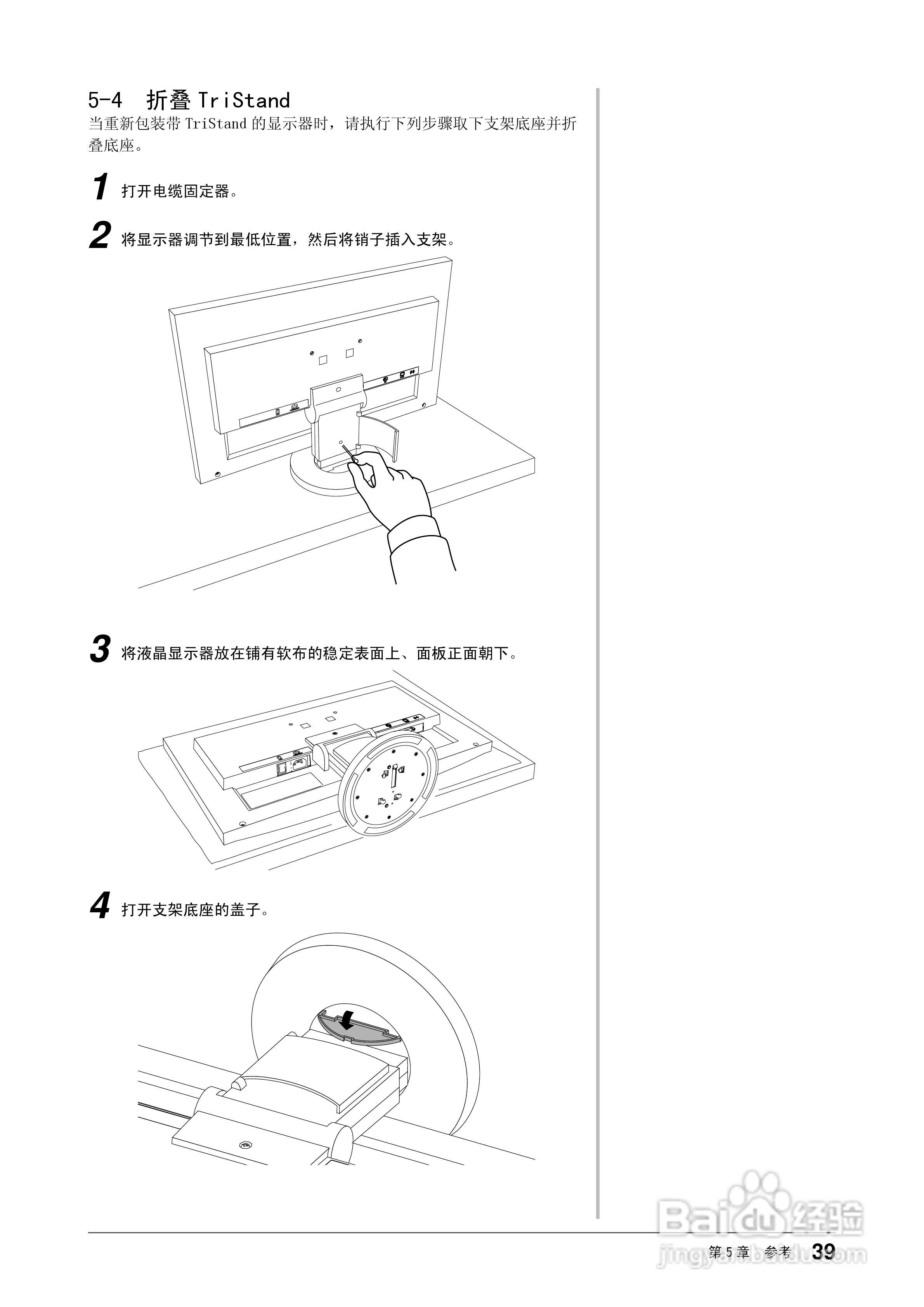 5-4 折叠 TriStand

当重新包装带 TriStand 的显示器时，请执行下列步骤取下支架底座并折叠底座。

1 打开电缆固定器。

2 将显示器调节到最低位置，然后将销子插入支架。

3 将液晶显示器放在铺有软布的稳定表面上、面板正面朝下。

4 打开支架底座的盖子。

Baidu 经验
jingyan.baidu.com

第 5 章 参考 39