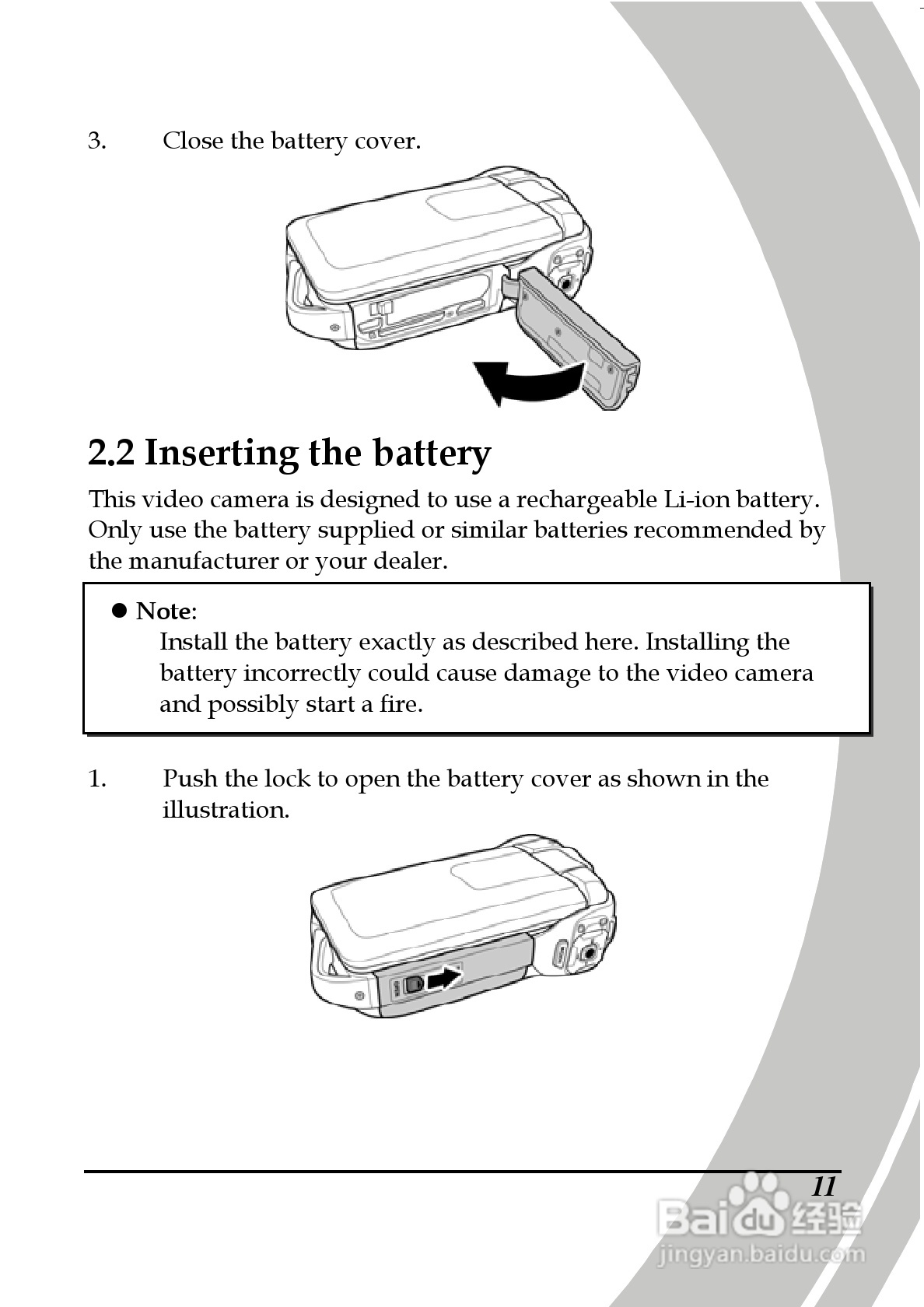 3. Close the battery cover.

2.2 Inserting the battery

This video camera is designed to use a rechargeable Li-ion battery. Only use the battery supplied or similar batteries recommended by the manufacturer or your dealer.

● Note:
Install the battery exactly as described here. Installing the battery incorrectly could cause damage to the video camera and possibly start a fire.

1. Push the lock to open the battery cover as shown in the illustration.

11

Baidu 经验
jingyan.baidu.com