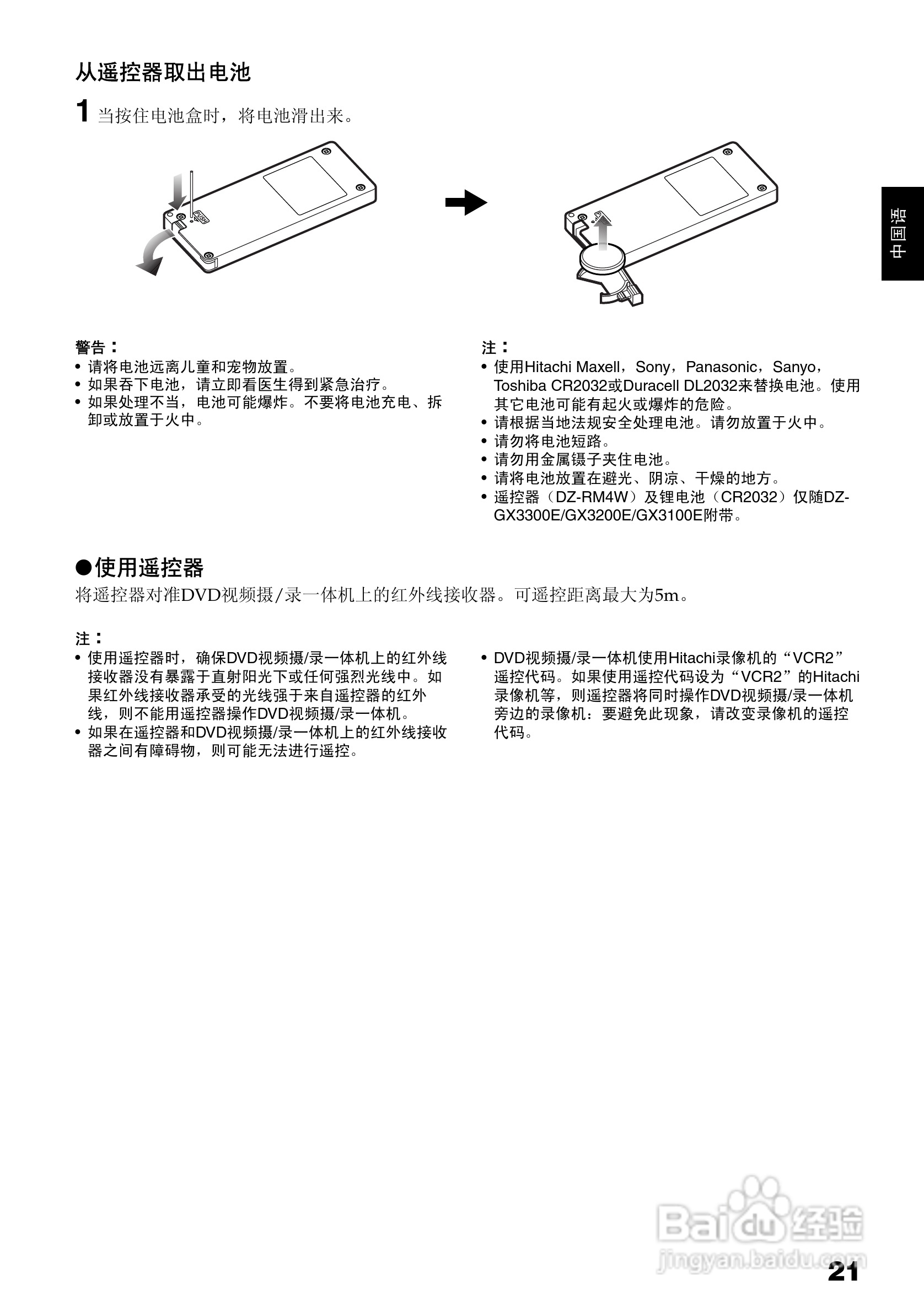 从遥控器取出电池

1 当按住电池盒时，将电池滑出来。

PUSH

中国语

警告：
• 请将电池远离儿童和宠物放置。
• 如果吞下电池，请立即看医生得到紧急治疗。
• 如果处理不当，电池可能爆炸。不要将电池充电、拆卸或放置于火中。

注：
• 使用Hitachi Maxell，Sony，Panasonic，Sanyo，Toshiba CR2032或Duracell DL2032来替换电池。使用其它电池可能有起火或爆炸的危险。
• 请根据当地法规安全处理电池。请勿放置于火中。
• 请勿将电池短路。
• 请勿用金属镊子夹住电池。
• 请将电池放置在避光、阴凉、干燥的地方。
• 遥控器（DZ-RM4W）及锂电池（CR2032）仅随DZ-GX3300E/GX3200E/GX3100E附带。

●使用遥控器
将遥控器对准DVD视频摄/录一体机上的红外线接收器。可遥控距离最大为5m。

注：
• 使用遥控器时，确保DVD视频摄/录一体机上的红外线接收器没有暴露于直射阳光下或任何强烈光线中。如果红外线接收器承受的光线强于来自遥控器的红外线，则不能用遥控器操作DVD视频摄/录一体机。
• 如果在遥控器和DVD视频摄/录一体机上的红外线接收器之间有障碍物，则可能无法进行遥控。

• DVD视频摄/录一体机使用Hitachi录像机的“VCR2”遥控代码。如果使用遥控代码设为“VCR2”的Hitachi录像机等，则遥控器将同时操作DVD视频摄/录一体机旁边的录像机：要避免此现象，请改变录像机的遥控代码。

Baidu 经验
jingyan.baidu.com

21