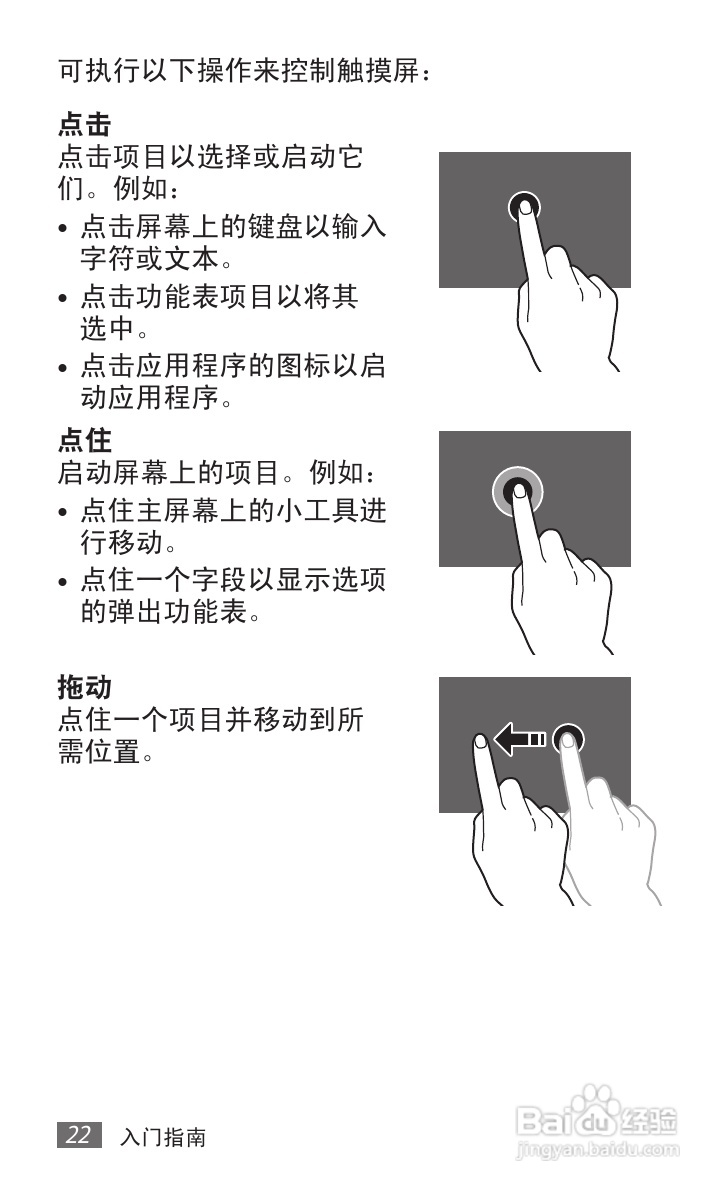 可执行以下操作来控制触摸屏：

点击
点击项目以选择或启动它们。例如：
• 点击屏幕上的键盘以输入字符或文本。
• 点击功能表项目以将其选中。
• 点击应用程序的图标以启动应用程序。

点住
启动屏幕上的项目。例如：
• 点住主屏幕上的小工具进行移动。
• 点住一个字段以显示选项的弹出功能表。

拖动
点住一个项目并移动到所需位置。

22 入门指南

Baidu经验
jingyan.baidu.com