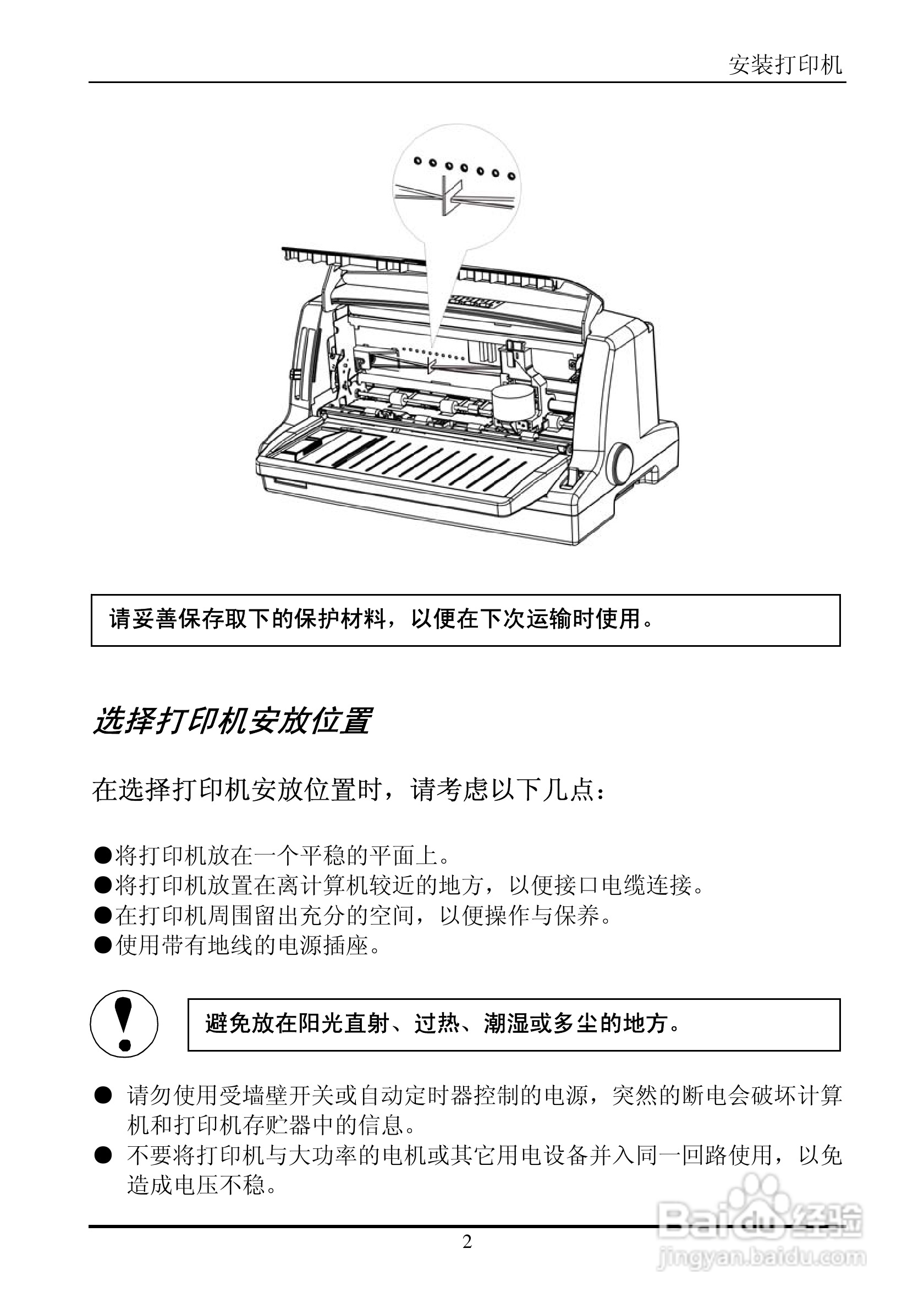 安装打印机

请妥善保存取下的保护材料，以便在下次运输时使用。

选择打印机安放位置

在选择打印机安放位置时，请考虑以下几点：

●将打印机放在一个平稳的平面上。
●将打印机放置在离计算机较近的地方，以便接口电缆连接。
●在打印机周围留出充分的空间，以便操作与保养。
●使用带有地线的电源插座。

避免放在阳光直射、过热、潮湿或多尘的地方。

● 请勿使用受墙壁开关或自动定时器控制的电源，突然的断电会破坏计算机和打印机存贮器中的信息。
● 不要将打印机与大功率的电机或其它用电设备并入同一回路使用，以免造成电压不稳。

2

Baidu经验
jingyan.baidu.com