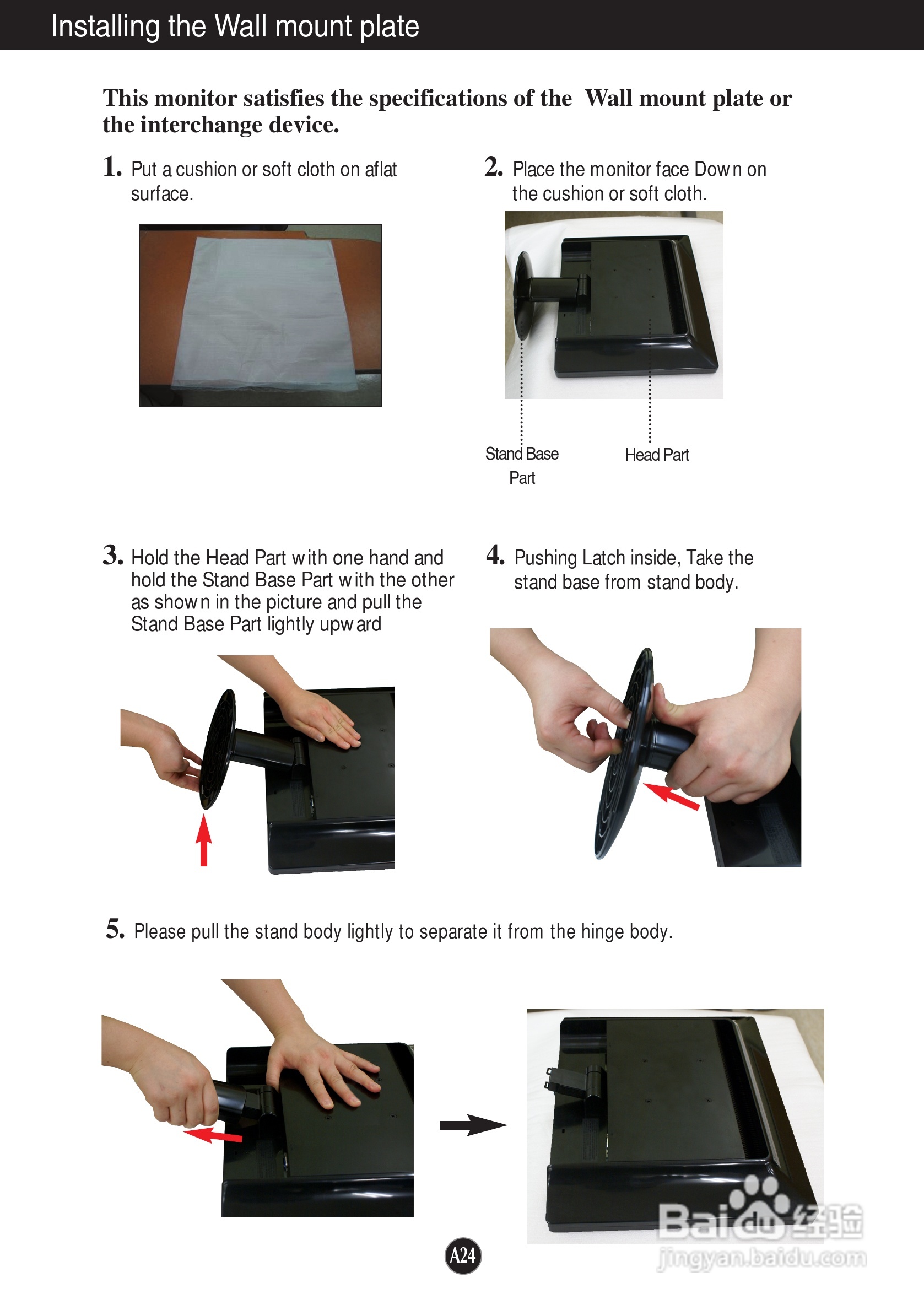 Installing the Wall mount plate

This monitor satisfies the specifications of the Wall mount plate or the interchange device.

1. Put a cushion or soft cloth on aflat surface.

2. Place the monitor face Down on the cushion or soft cloth.

Stand Base Part

Head Part

3. Hold the Head Part with one hand and hold the Stand Base Part with the other as shown in the picture and pull the Stand Base Part lightly upward

4. Pushing Latch inside, Take the stand base from stand body.

5. Please pull the stand body lightly to separate it from the hinge body.

A24

Baidu 经验
jingyan.baidu.com