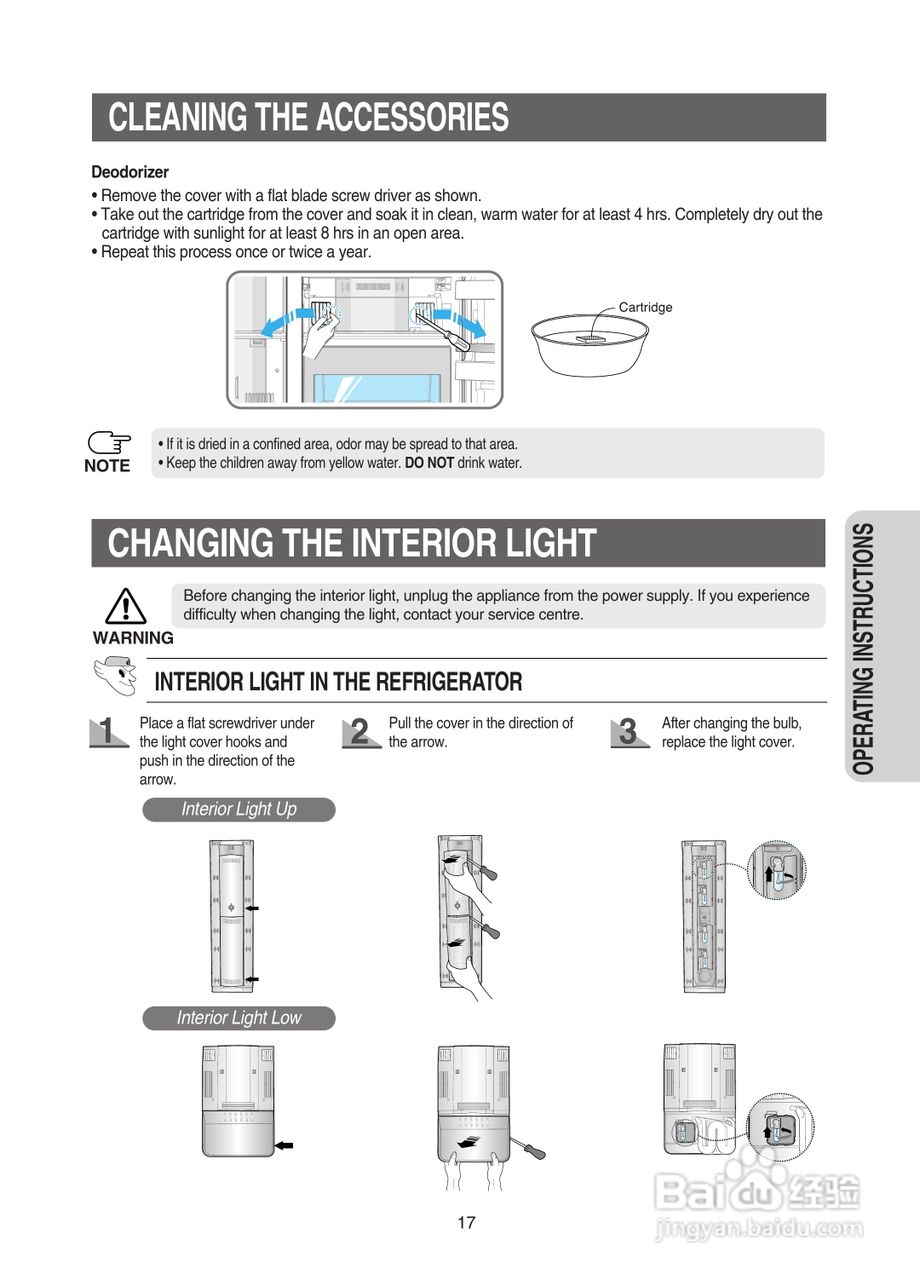 CLEANING THE ACCESSORIES

Deodorizer

• Remove the cover with a flat blade screw driver as shown.
• Take out the cartridge from the cover and soak it in clean, warm water for at least 4 hrs. Completely dry out the cartridge with sunlight for at least 8 hrs in an open area.
• Repeat this process once or twice a year.

Cartridge

NOTE

• If it is dried in a confined area, odor may be spread to that area.
• Keep the children away from yellow water. DO NOT drink water.

CHANGING THE INTERIOR LIGHT

WARNING

Before changing the interior light, unplug the appliance from the power supply. If you experience difficulty when changing the light, contact your service centre.

INTERIOR LIGHT IN THE REFRIGERATOR

1 Place a flat screwdriver under the light cover hooks and push in the direction of the arrow.

2 Pull the cover in the direction of the arrow.

3 After changing the bulb, replace the light cover.

Interior Light Up

Interior Light Low

OPERATING INSTRUCTIONS

17

Baidu经验
jingyan.baidu.com