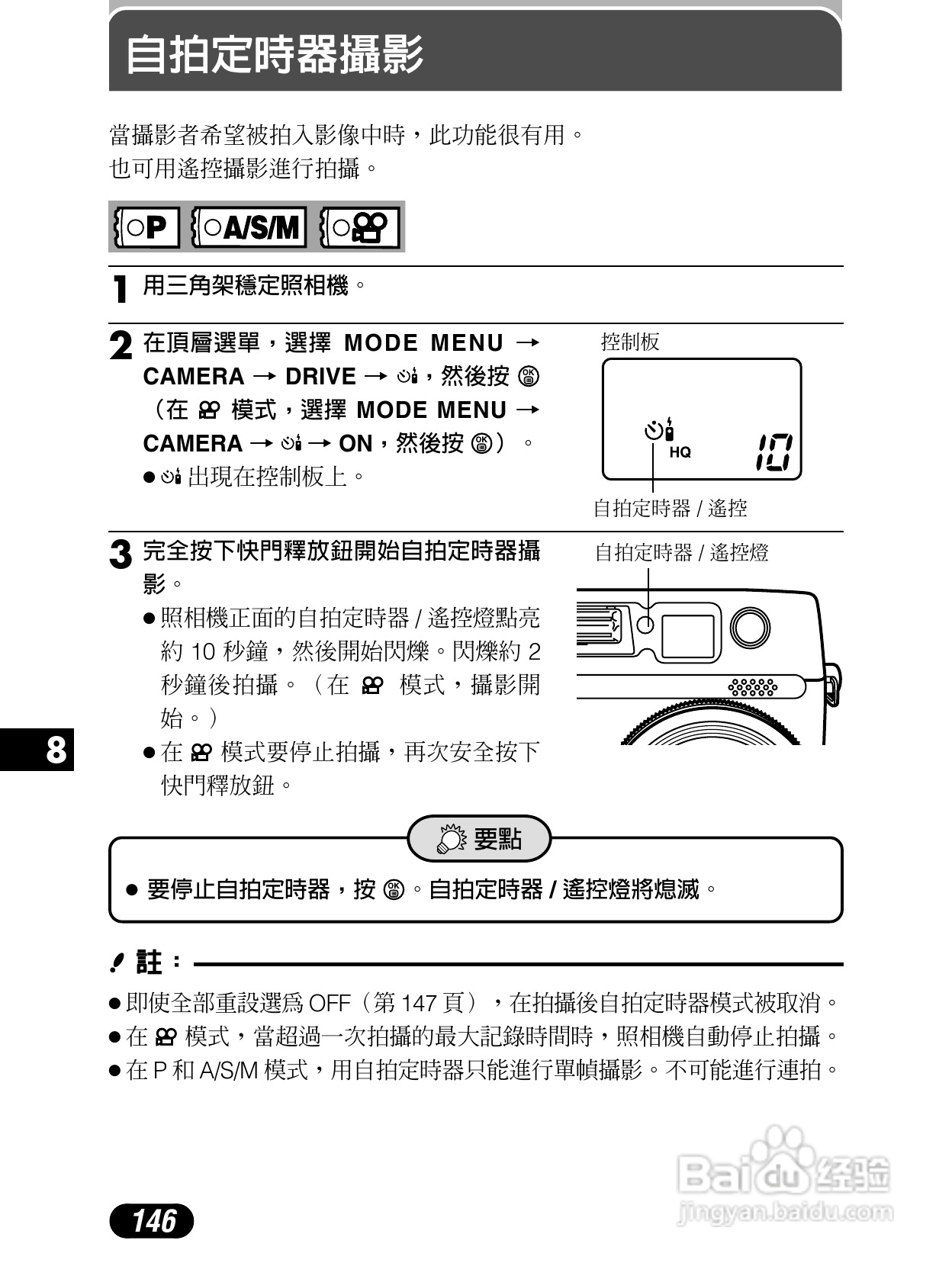 自拍定時器攝影

當攝影者希望被拍入影像中時，此功能很有用。
也可用遙控攝影進行拍攝。

P　A/S/M

1 用三角架穩定照相機。

2 在頂層選單，選擇 MODE MENU → CAMERA → DRIVE → ，然後按 （在 模式，選擇 MODE MENU → CAMERA → → ON，然後按 ）。
● 出現在控制板上。

控制板
HQ
10
自拍定時器 / 遙控

3 完全按下快門釋放鈕開始自拍定時器攝影。
● 照相機正面的自拍定時器 / 遙控燈點亮約 10 秒鐘，然後開始閃爍。閃爍約 2 秒鐘後拍攝。（在 模式，攝影開始。）
● 在 模式要停止拍攝，再次安全按下快門釋放鈕。

自拍定時器 / 遙控燈

8

要點
● 要停止自拍定時器，按 。自拍定時器 / 遙控燈將熄滅。

註：
● 即使全部重設選爲 OFF（第 147 頁），在拍攝後自拍定時器模式被取消。
● 在 模式，當超過一次拍攝的最大記錄時間時，照相機自動停止拍攝。
● 在 P 和 A/S/M 模式，用自拍定時器只能進行單幀攝影。不可能進行連拍。

146

Baidu 经验
jingyan.baidu.com