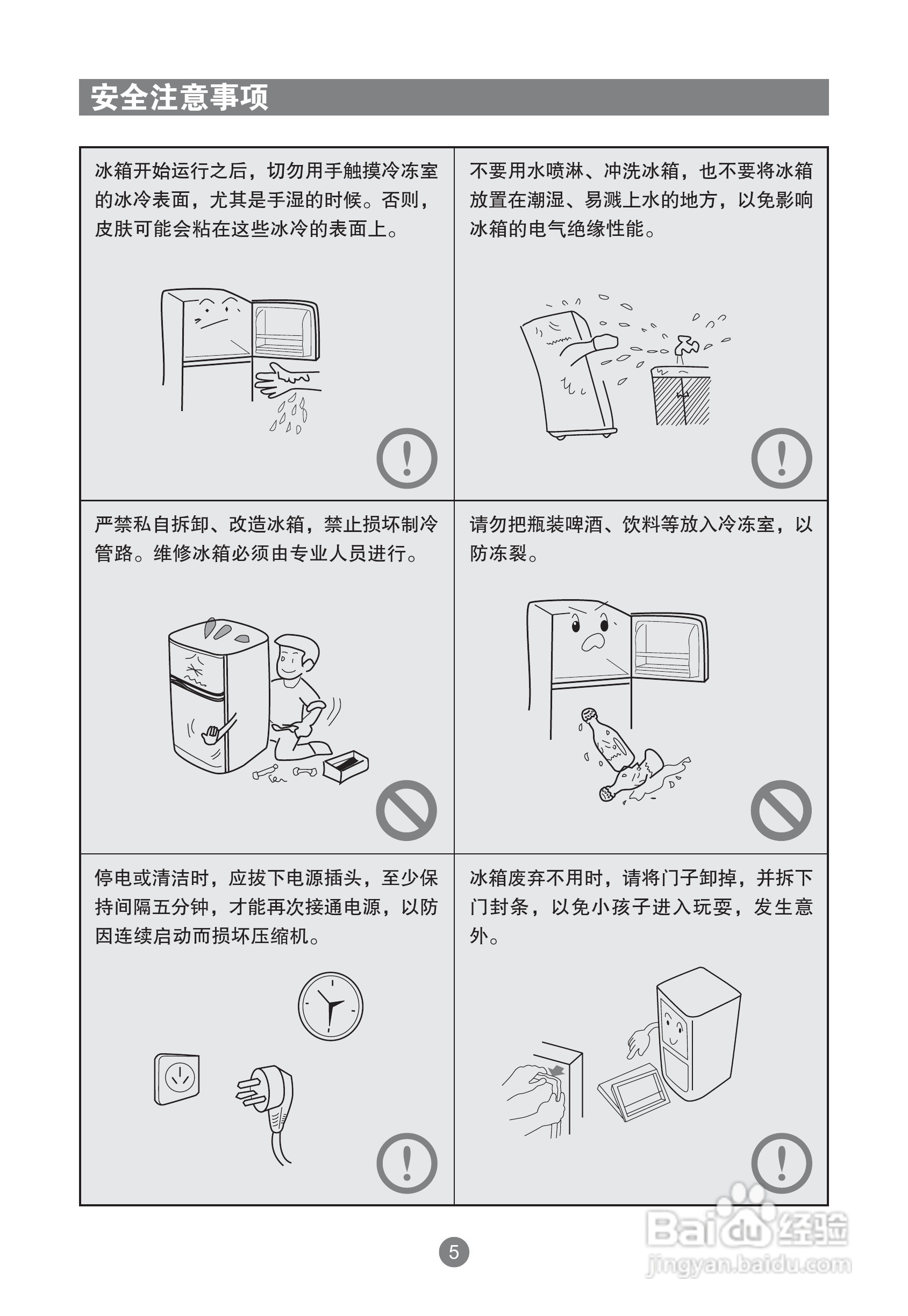 安全注意事项

冰箱开始运行之后，切勿用手触摸冷冻室的冰冷表面，尤其是手湿的时候。否则，皮肤可能会粘在这些冰冷的表面上。

不要用水喷淋、冲洗冰箱，也不要将冰箱放置在潮湿、易溅上水的地方，以免影响冰箱的电气绝缘性能。

严禁私自拆卸、改造冰箱，禁止损坏制冷管路。维修冰箱必须由专业人员进行。

请勿把瓶装啤酒、饮料等放入冷冻室，以防冻裂。

停电或清洁时，应拔下电源插头，至少保持间隔五分钟，才能再次接通电源，以防因连续启动而损坏压缩机。

冰箱废弃不用时，请将门子卸掉，并拆下门封条，以免小孩子进入玩耍，发生意外。

5

Baidu 经验
jingyan.baidu.com