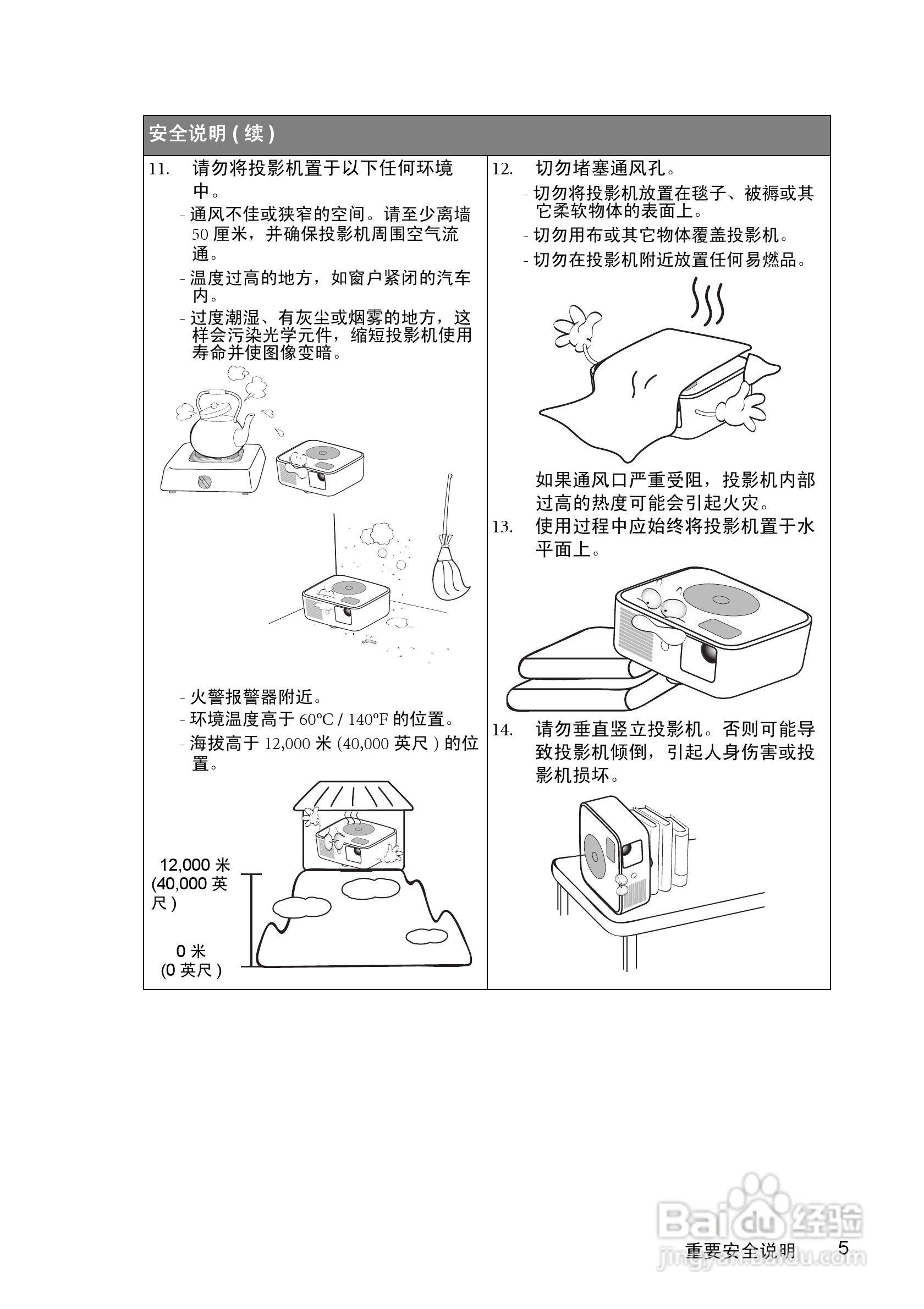 安全说明 ( 续 )

11. 请勿将投影机置于以下任何环境中。

- 通风不佳或狭窄的空间。请至少离墙 50 厘米，并确保投影机周围空气流通。
- 温度过高的地方，如窗户紧闭的汽车内。
- 过度潮湿、有灰尘或烟雾的地方，这样会污染光学元件，缩短投影机使用寿命并使图像变暗。

- 火警报警器附近。
- 环境温度高于 60°C / 140°F 的位置。
- 海拔高于 12,000 米 (40,000 英尺 ) 的位置。

12,000 米 (40,000 英尺 )

0 米 (0 英尺 )

12. 切勿堵塞通风孔。

- 切勿将投影机放置在毯子、被褥或其它柔软物体的表面上。
- 切勿用布或其它物体覆盖投影机。
- 切勿在投影机附近放置任何易燃品。

如果通风口严重受阻，投影机内部过高的热度可能会引起火灾。

13. 使用过程中应始终将投影机置于水平面上。

14. 请勿垂直竖立投影机。否则可能导致投影机倾倒，引起人身伤害或投影机损坏。

Baidu 经验
jingyan.baidu.com

重要安全说明 5