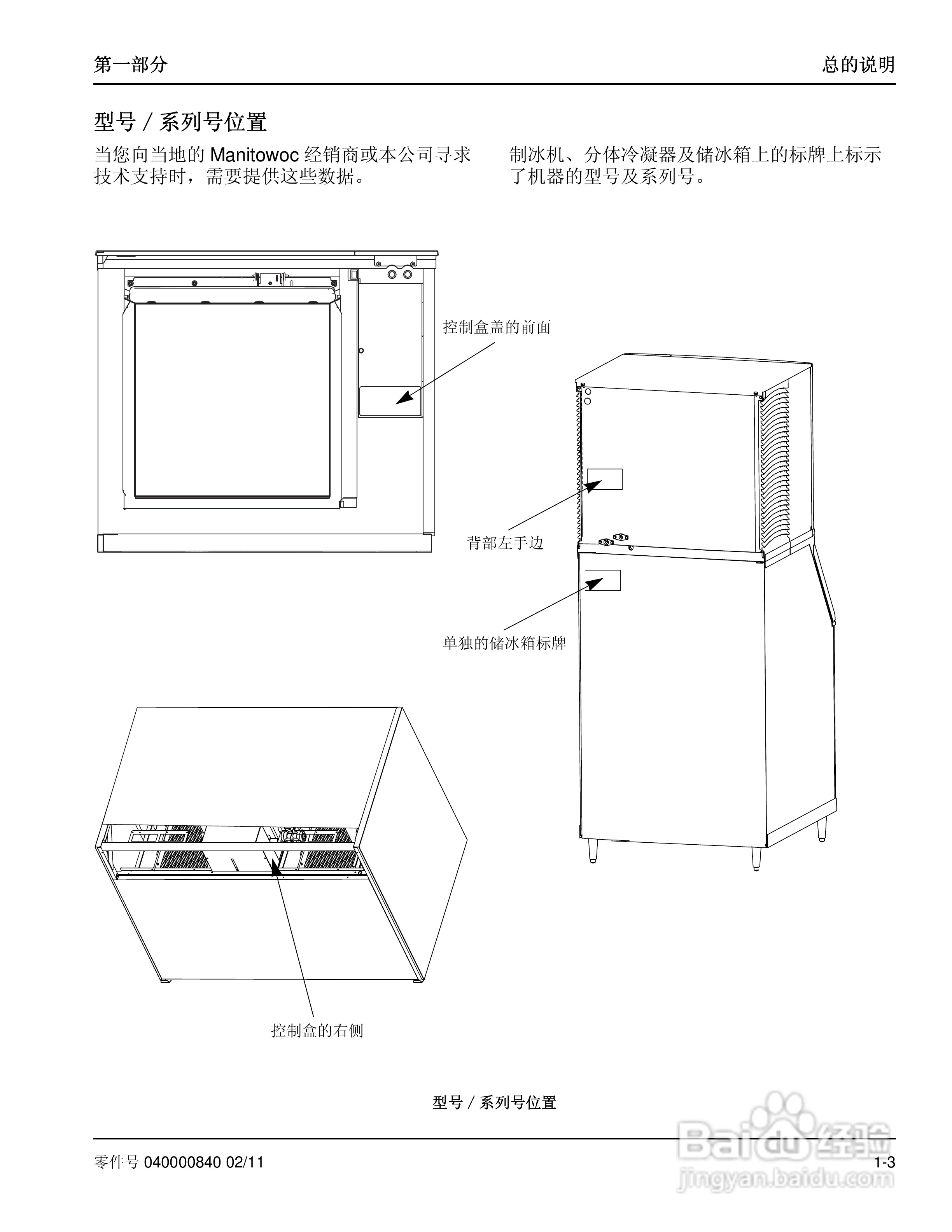 第一部分

总的说明

型号 / 系列号位置

当您向当地的 Manitowoc 经销商或本公司寻求技术支持时，需要提供这些数据。

制冰机、分体冷凝器及储冰箱上的标牌上标示了机器的型号及系列号。

控制盒盖的前面

背部左手边

单独的储冰箱标牌

控制盒的右侧

型号 / 系列号位置

零件号 040000840 02/11

1-3

Baidu 经验
jingyan.baidu.com