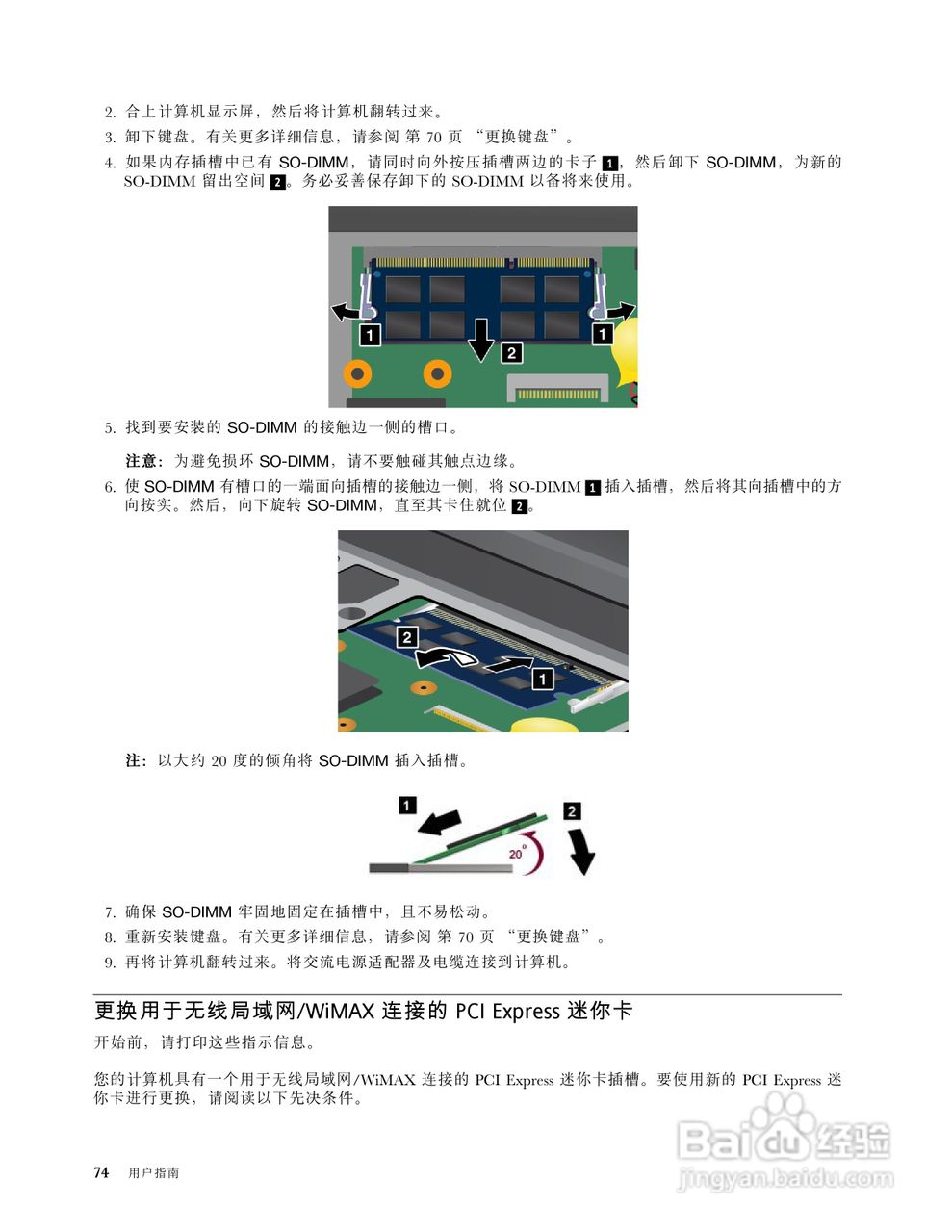 2. 合上计算机显示屏，然后将计算机翻转过来。

3. 卸下键盘。有关更多详细信息，请参阅 第 70 页 “更换键盘”。

4. 如果内存插槽中已有 SO-DIMM，请同时向外按压插槽两边的卡子 1，然后卸下 SO-DIMM，为新的 SO-DIMM 留出空间 2。务必妥善保存卸下的 SO-DIMM 以备将来使用。

1
2
1

5. 找到要安装的 SO-DIMM 的接触边一侧的槽口。

注意：为避免损坏 SO-DIMM，请不要触碰其触点边缘。

6. 使 SO-DIMM 有槽口的一端面向插槽的接触边一侧，将 SO-DIMM 1 插入插槽，然后将其向插槽中的方向按实。然后，向下旋转 SO-DIMM，直至其卡住就位 2。

2
1

注：以大约 20 度的倾角将 SO-DIMM 插入插槽。

1
2
$20^{\circ}$

7. 确保 SO-DIMM 牢固地固定在插槽中，且不易松动。

8. 重新安装键盘。有关更多详细信息，请参阅 第 70 页 “更换键盘”。

9. 再将计算机翻转过来。将交流电源适配器及电缆连接到计算机。

更换用于无线局域网/WiMAX 连接的 PCI Express 迷你卡

开始前，请打印这些指示信息。

您的计算机具有一个用于无线局域网/WiMAX 连接的 PCI Express 迷你卡插槽。要使用新的 PCI Express 迷你卡进行更换，请阅读以下先决条件。

74 用户指南

Baidu 经验
jingyan.baidu.com