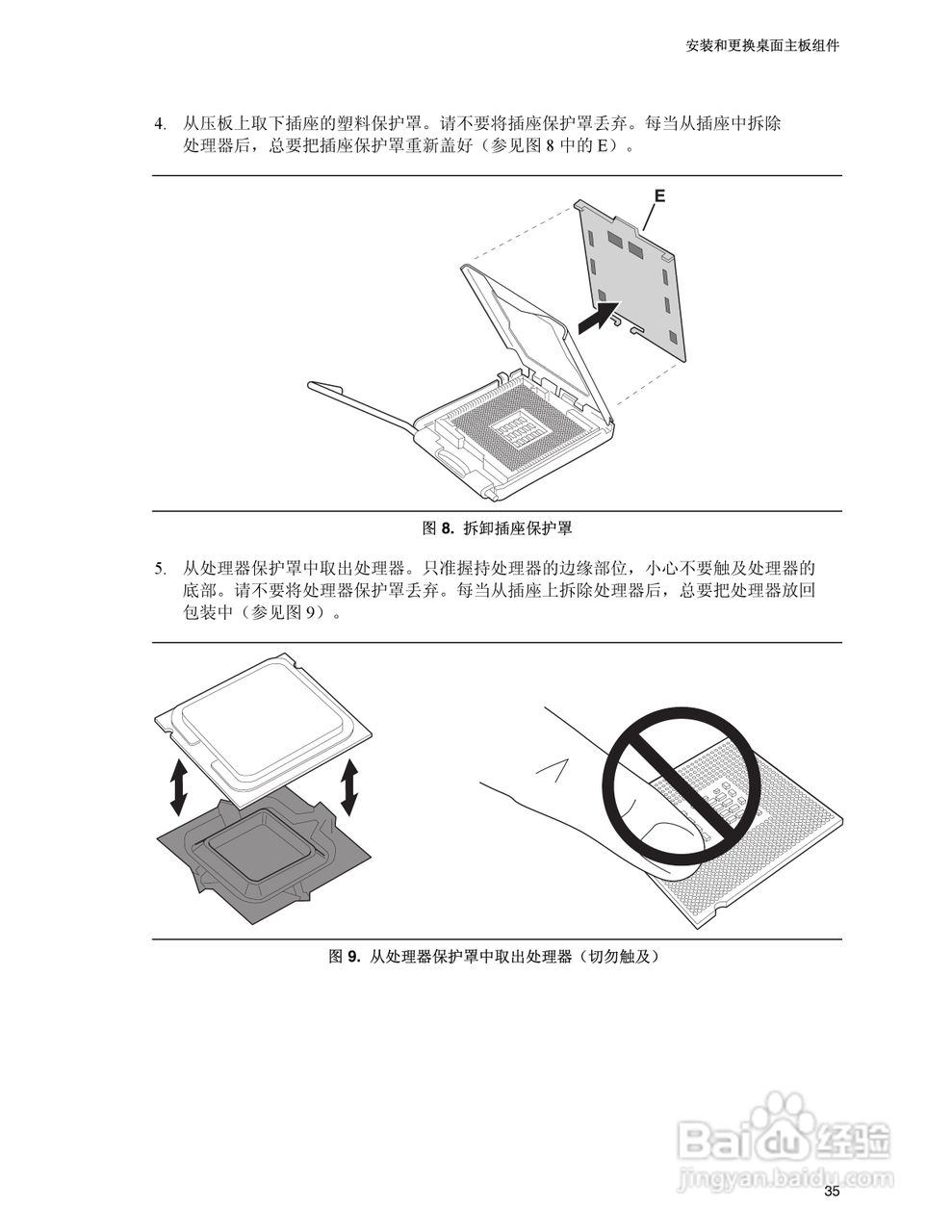 安装和更换桌面主板组件

4. 从压板上取下插座的塑料保护罩。请不要将插座保护罩丢弃。每当从插座中拆除处理器后，总要把插座保护罩重新盖好（参见图 8 中的 E）。

E

图 8. 拆卸插座保护罩

5. 从处理器保护罩中取出处理器。只准握持处理器的边缘部位，小心不要触及处理器的底部。请不要将处理器保护罩丢弃。每当从插座上拆除处理器后，总要把处理器放回包装中（参见图 9）。

图 9. 从处理器保护罩中取出处理器（切勿触及）

Baidu 经验
jingyan.baidu.com

35