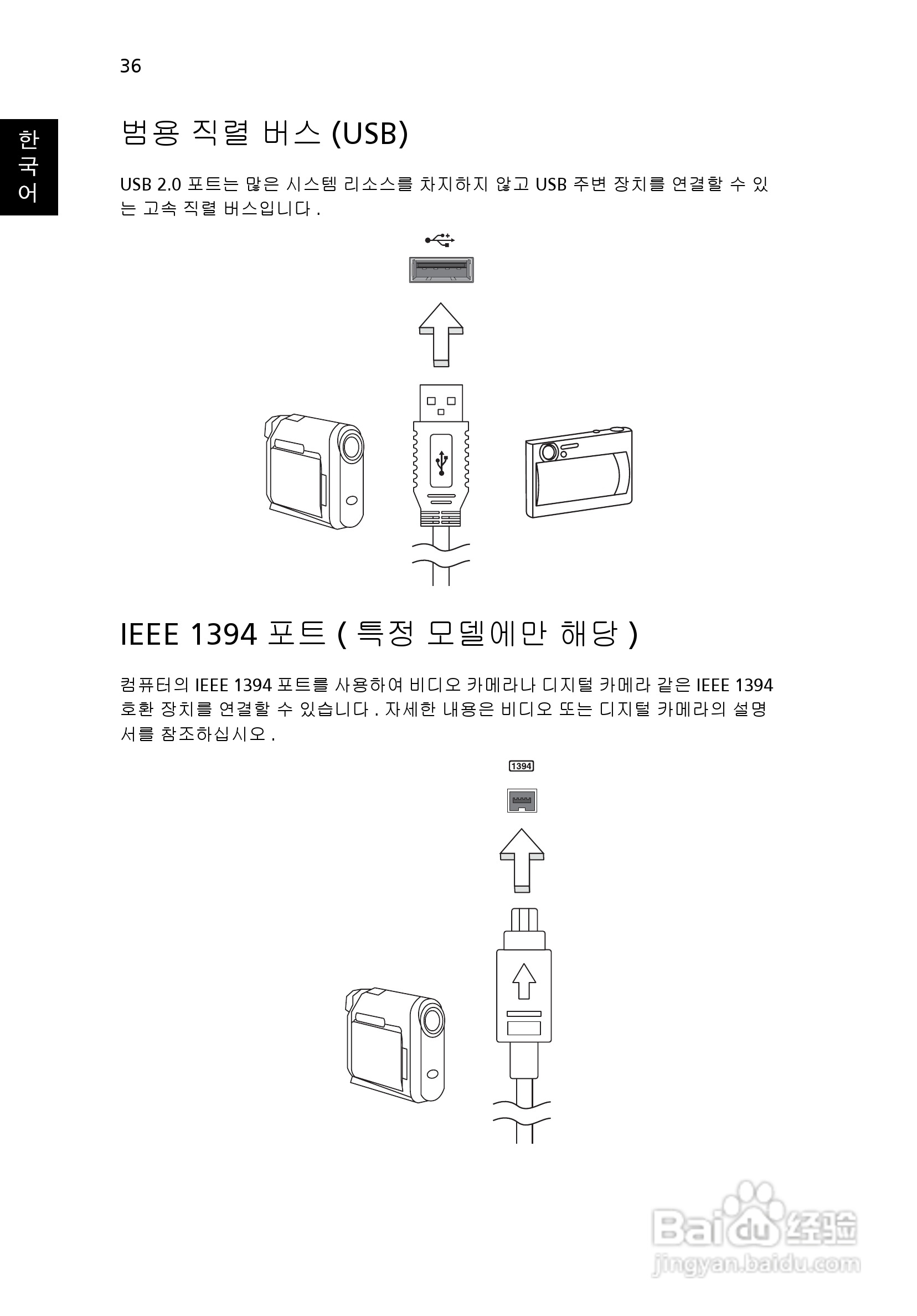 36

한국어

범용 직렬 버스 (USB)

USB 2.0 포트는 많은 시스템 리소스를 차지하지 않고 USB 주변 장치를 연결할 수 있는 고속 직렬 버스입니다 .

IEEE 1394 포트 ( 특정 모델에만 해당 )

컴퓨터의 IEEE 1394 포트를 사용하여 비디오 카메라나 디지털 카메라 같은 IEEE 1394 호환 장치를 연결할 수 있습니다 . 자세한 내용은 비디오 또는 디지털 카메라의 설명서를 참조하십시오 .

1394

Baidu 经验
jingyan.baidu.com