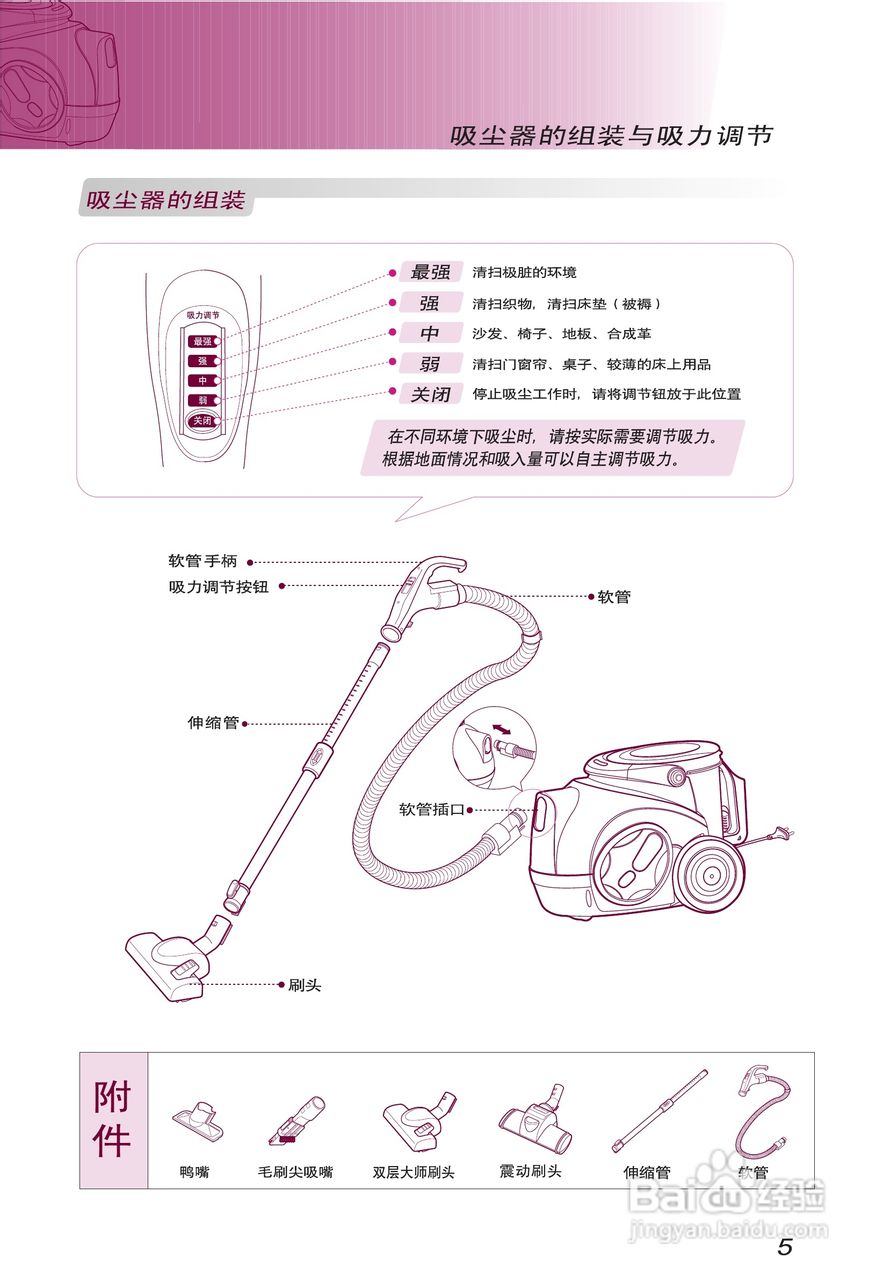 吸尘器的组装与吸力调节

吸尘器的组装

吸力调节
最强
强
中
弱
关闭

最强 清扫极脏的环境
强 清扫织物，清扫床垫（被褥）
中 沙发、椅子、地板、合成革
弱 清扫门窗帘、桌子、较薄的床上用品
关闭 停止吸尘工作时，请将调节钮放于此位置

在不同环境下吸尘时，请按实际需要调节吸力。
根据地面情况和吸入量可以自主调节吸力。

软管手柄
吸力调节按钮
软管
伸缩管
软管插口
刷头

附件
鸭嘴
毛刷尖吸嘴
双层大师刷头
震动刷头
伸缩管
软管

Baidu经验
jingyan.baidu.com

5