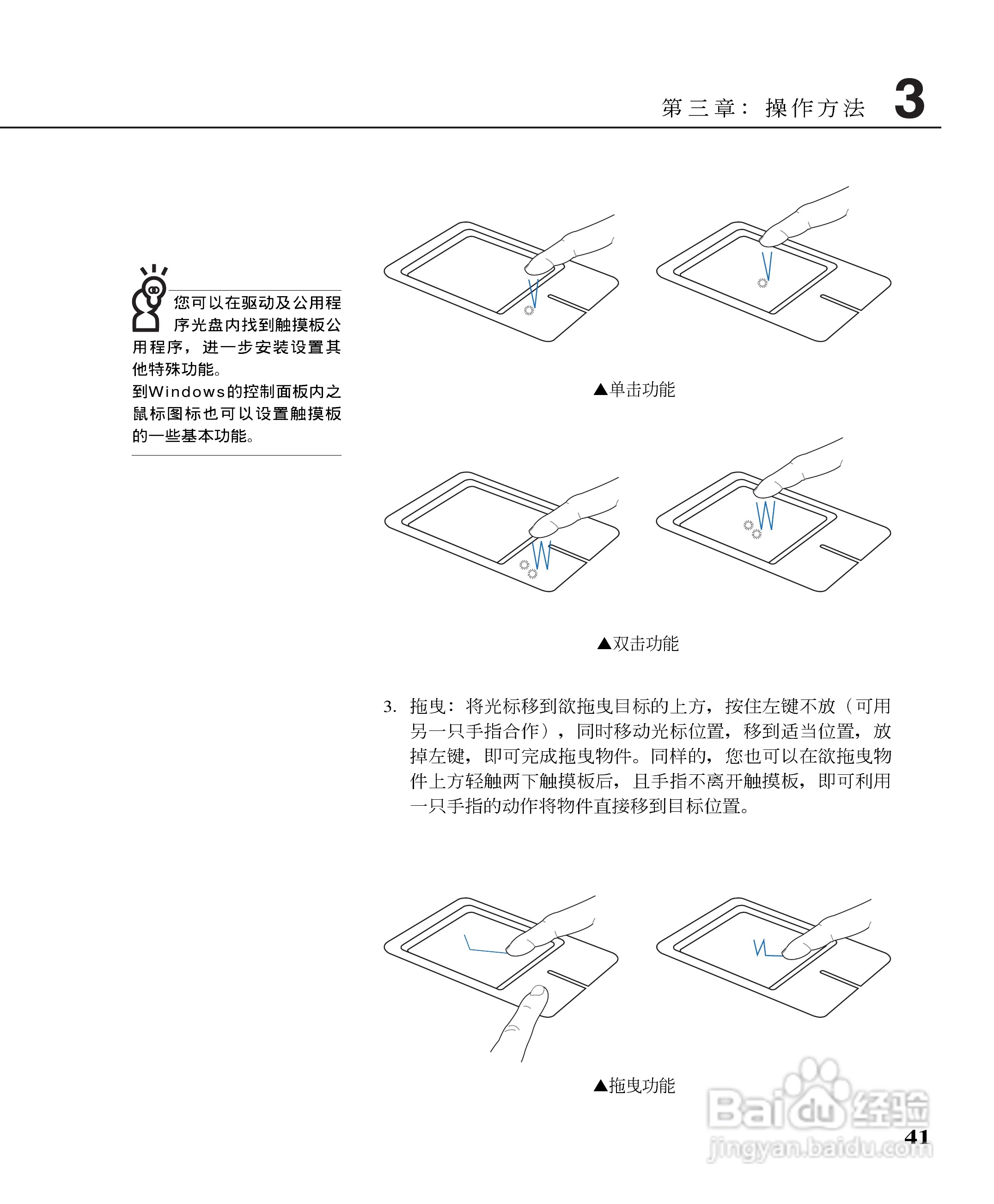 第三章：操作方法 3

您可以在驱动及公用程序光盘内找到触摸板公用程序，进一步安装设置其他特殊功能。
到Windows的控制面板内之鼠标图标也可以设置触摸板的一些基本功能。

▲单击功能

▲双击功能

3. 拖曳：将光标移到欲拖曳目标的上方，按住左键不放（可用另一只手指合作），同时移动光标位置，移到适当位置，放掉左键，即可完成拖曳物件。同样的，您也可以在欲拖曳物件上方轻触两下触摸板后，且手指不离开触摸板，即可利用一只手指的动作将物件直接移到目标位置。

▲拖曳功能

Baidu经验
jingyan.baidu.com

41