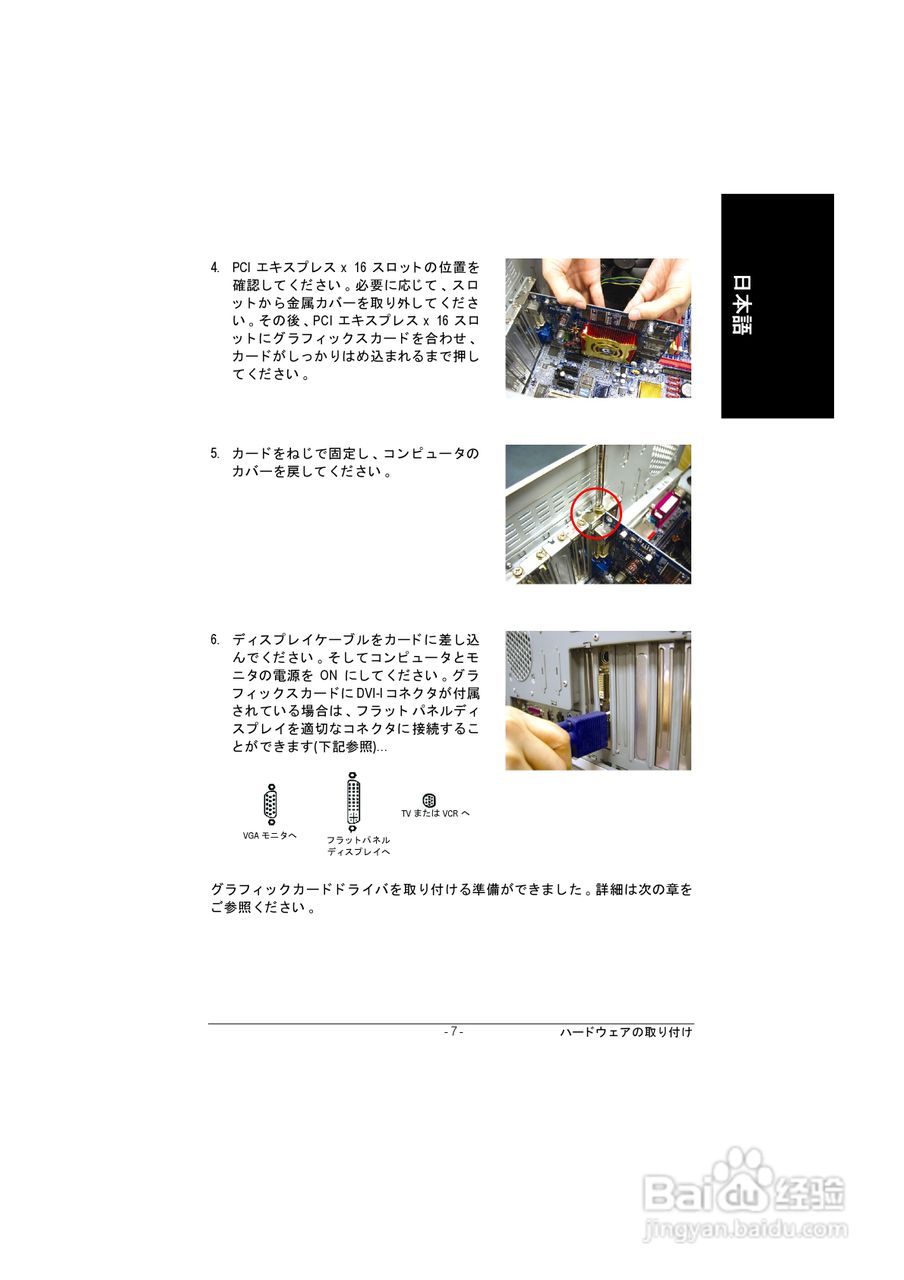 日本語

4. PCI エキスプレス x 16 スロットの位置を確認してください。必要に応じて、スロットから金属カバーを取り外してください。その後、PCI エキスプレス x 16 スロットにグラフィックスカードを合わせ、カードがしっかりはめ込まれるまで押してください。

5. カードをねじで固定し、コンピュータのカバーを戻してください。

6. ディスプレイケーブルをカードに差し込んでください。そしてコンピュータとモニタの電源を ON にしてください。グラフィックスカードに DVI-I コネクタが付属されている場合は、フラットパネルディスプレイを適切なコネクタに接続することができます(下記参照)...

VGA モニタへ

フラットパネルディスプレイへ

TV または VCR へ

グラフィックカードドライバを取り付ける準備ができました。詳細は次の章をご参照ください。

- 7 -

ハードウェアの取り付け

Baidu 经验
jingyan.baidu.com