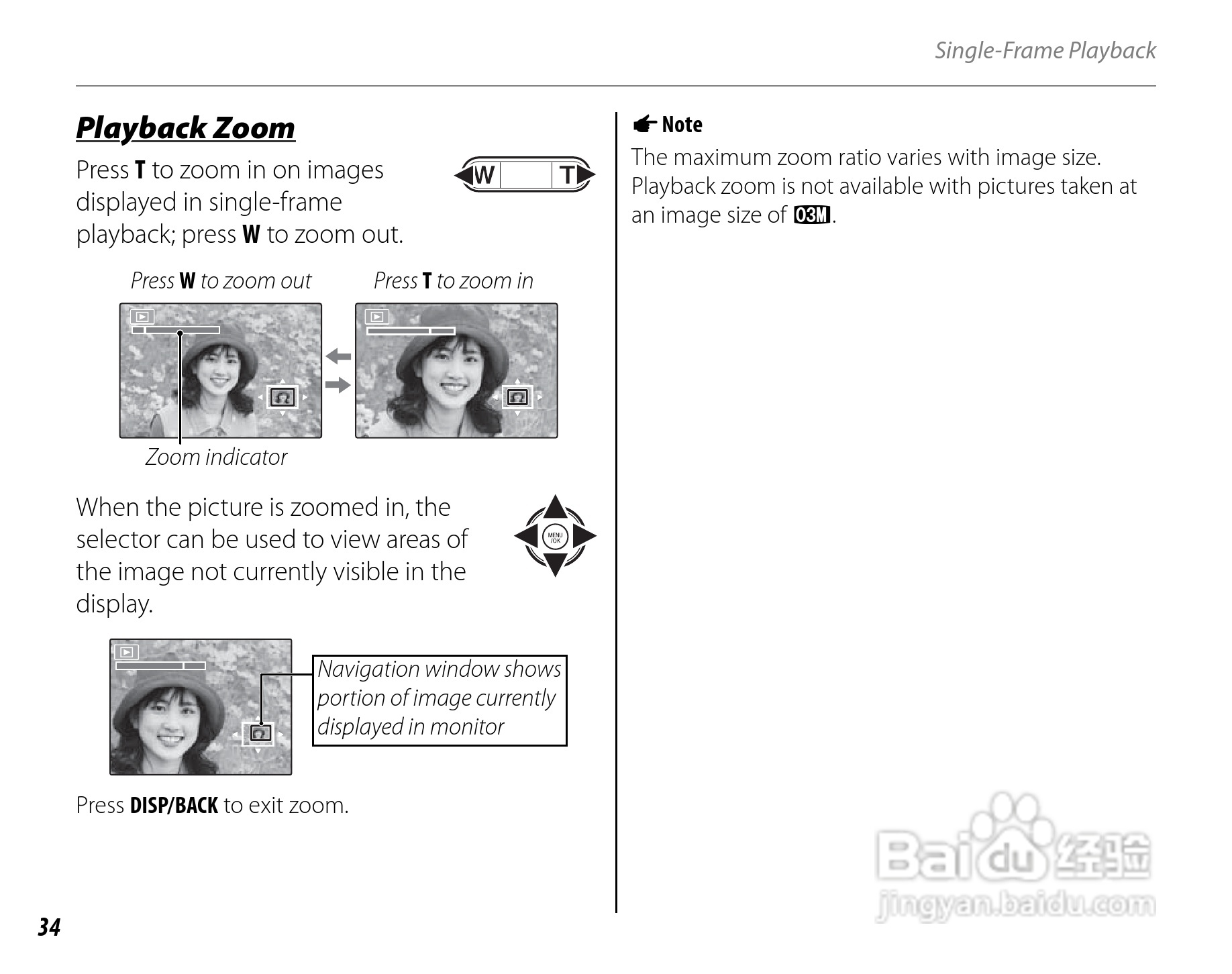 Single-Frame Playback

Playback Zoom

Press T to zoom in on images displayed in single-frame playback; press W to zoom out.

W T

Press W to zoom out

Press T to zoom in

Zoom indicator

When the picture is zoomed in, the selector can be used to view areas of the image not currently visible in the display.

MENU /OK

Navigation window shows portion of image currently displayed in monitor

Press DISP/BACK to exit zoom.

Note

The maximum zoom ratio varies with image size. Playback zoom is not available with pictures taken at an image size of 03M.

Baidu 经验
jingyan.baidu.com

34