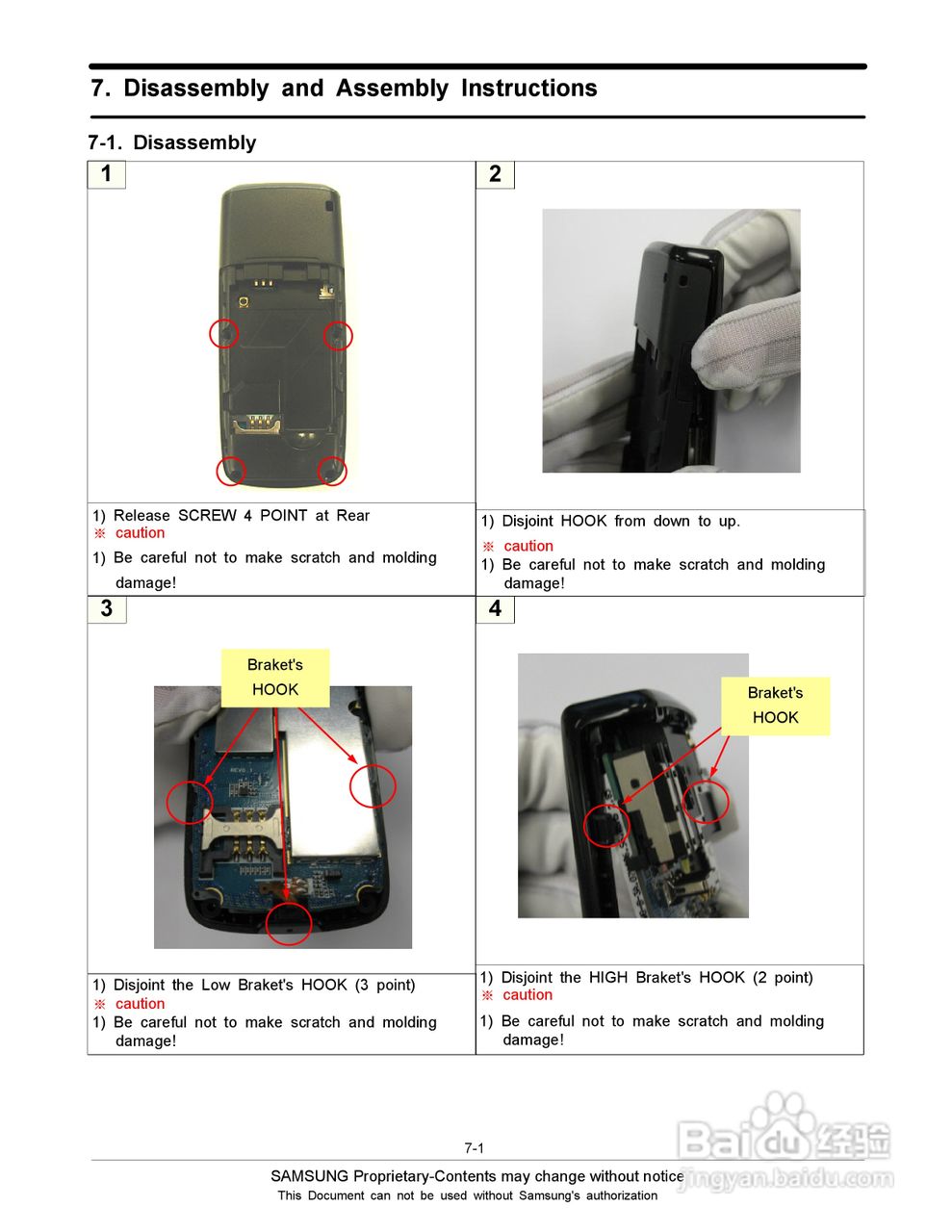 7. Disassembly and Assembly Instructions

7-1. Disassembly

1

1) Release SCREW 4 POINT at Rear
※ caution
1) Be careful not to make scratch and molding damage!

2

1) Disjoint HOOK from down to up.
※ caution
1) Be careful not to make scratch and molding damage!

3

Braket's HOOK

1) Disjoint the Low Braket's HOOK (3 point)
※ caution
1) Be careful not to make scratch and molding damage!

4

Braket's HOOK

1) Disjoint the HIGH Braket's HOOK (2 point)
※ caution
1) Be careful not to make scratch and molding damage!

7-1

SAMSUNG Proprietary-Contents may change without notice
This Document can not be used without Samsung's authorization

Baidu经验
jingyan.baidu.com