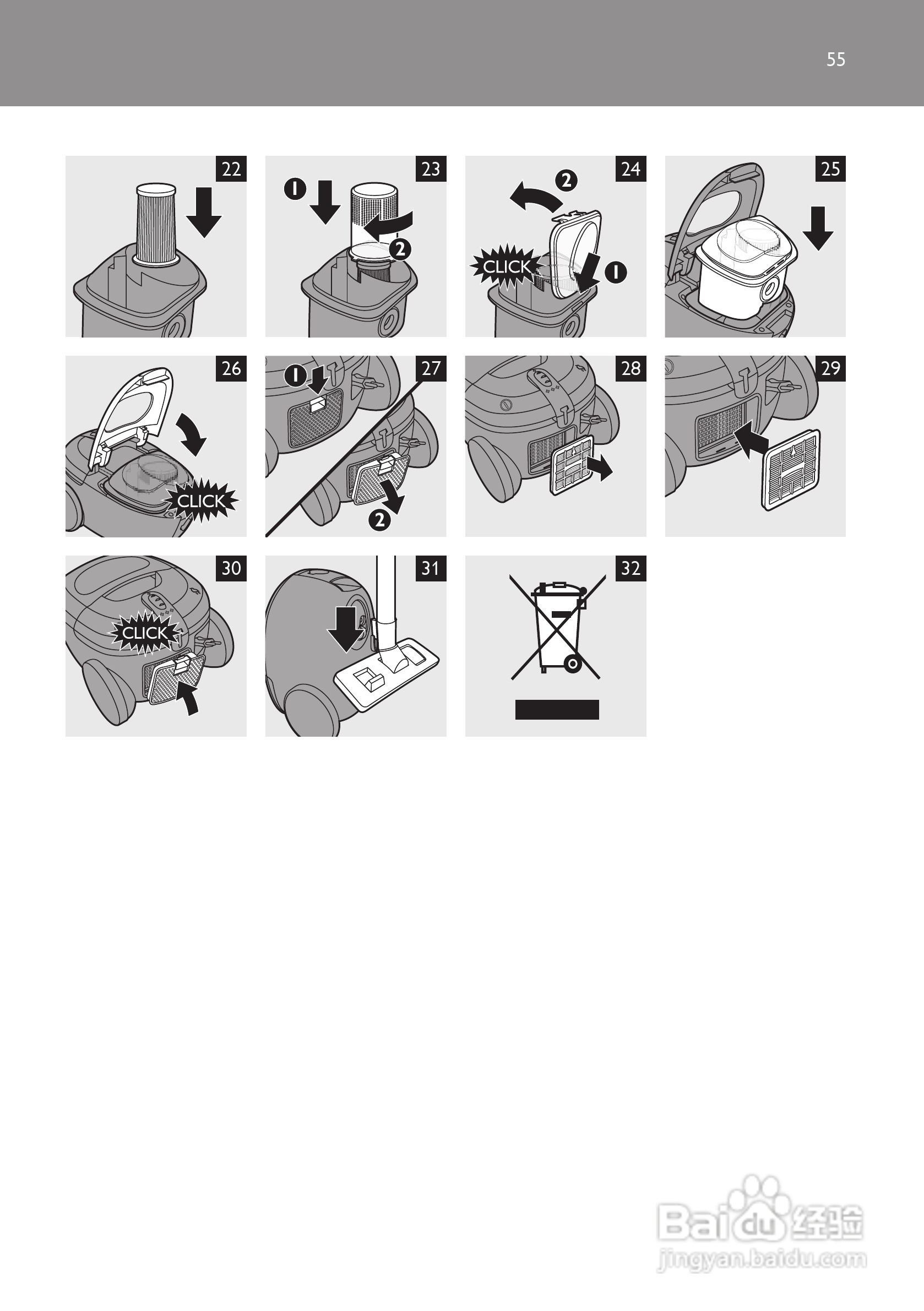 55

22

23
1
2

24
2
CLICK
1

25

26
CLICK

27
1
2

28

29

30
CLICK

31

32

Baidu 经验
jingyan.baidu.com