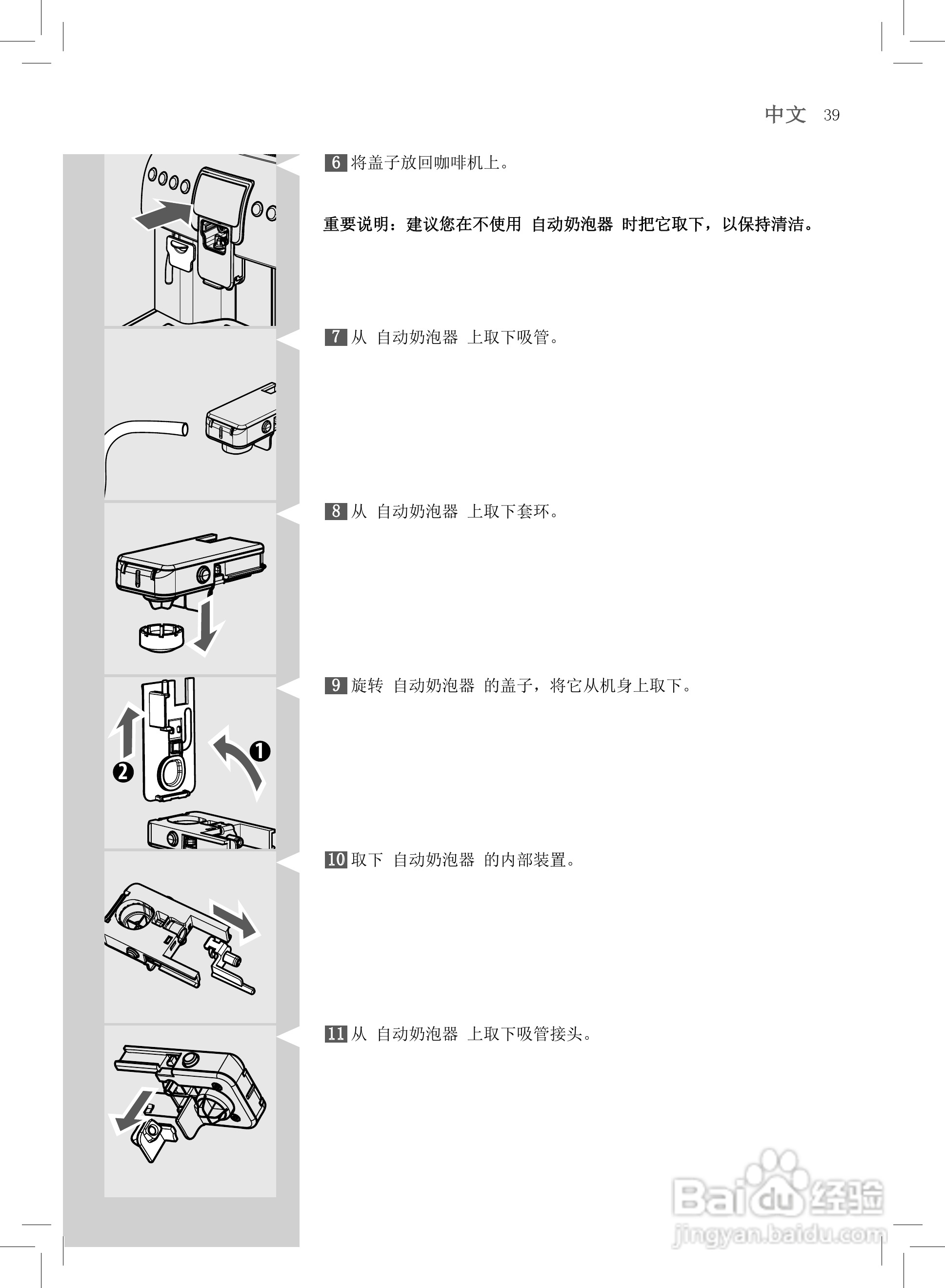 中文 39

6 将盖子放回咖啡机上。

重要说明：建议您在不使用 自动奶泡器 时把它取下，以保持清洁。

7 从 自动奶泡器 上取下吸管。

8 从 自动奶泡器 上取下套环。

9 旋转 自动奶泡器 的盖子，将它从机身上取下。

1

2

10 取下 自动奶泡器 的内部装置。

11 从 自动奶泡器 上取下吸管接头。

Baidu 经验
jingyan.baidu.com