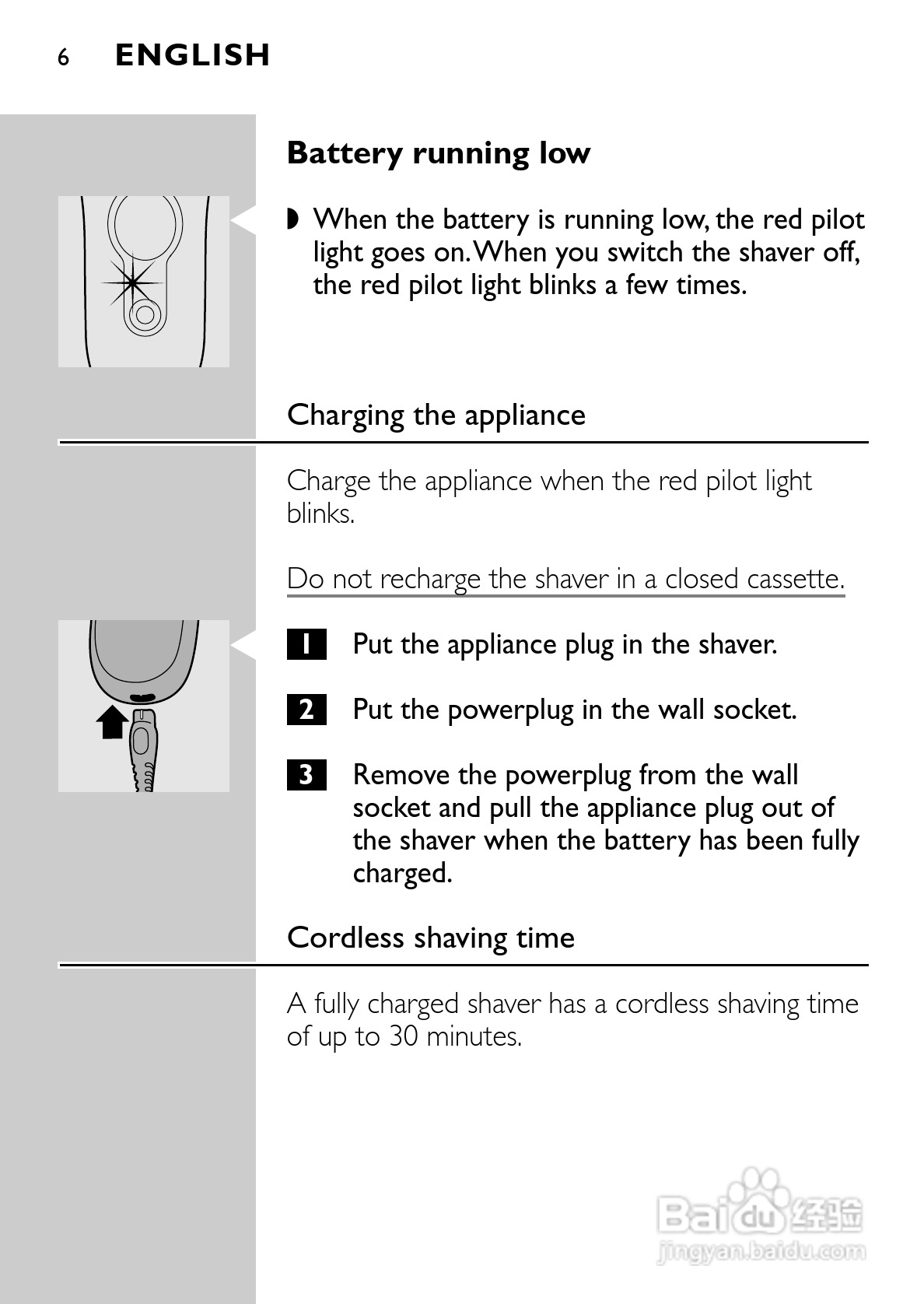 6 ENGLISH

Battery running low

◗ When the battery is running low, the red pilot light goes on. When you switch the shaver off, the red pilot light blinks a few times.

Charging the appliance

Charge the appliance when the red pilot light blinks.

Do not recharge the shaver in a closed cassette.

1 Put the appliance plug in the shaver.

2 Put the powerplug in the wall socket.

3 Remove the powerplug from the wall socket and pull the appliance plug out of the shaver when the battery has been fully charged.

Cordless shaving time

A fully charged shaver has a cordless shaving time of up to 30 minutes.

Baidu 经验
jingyan.baidu.com