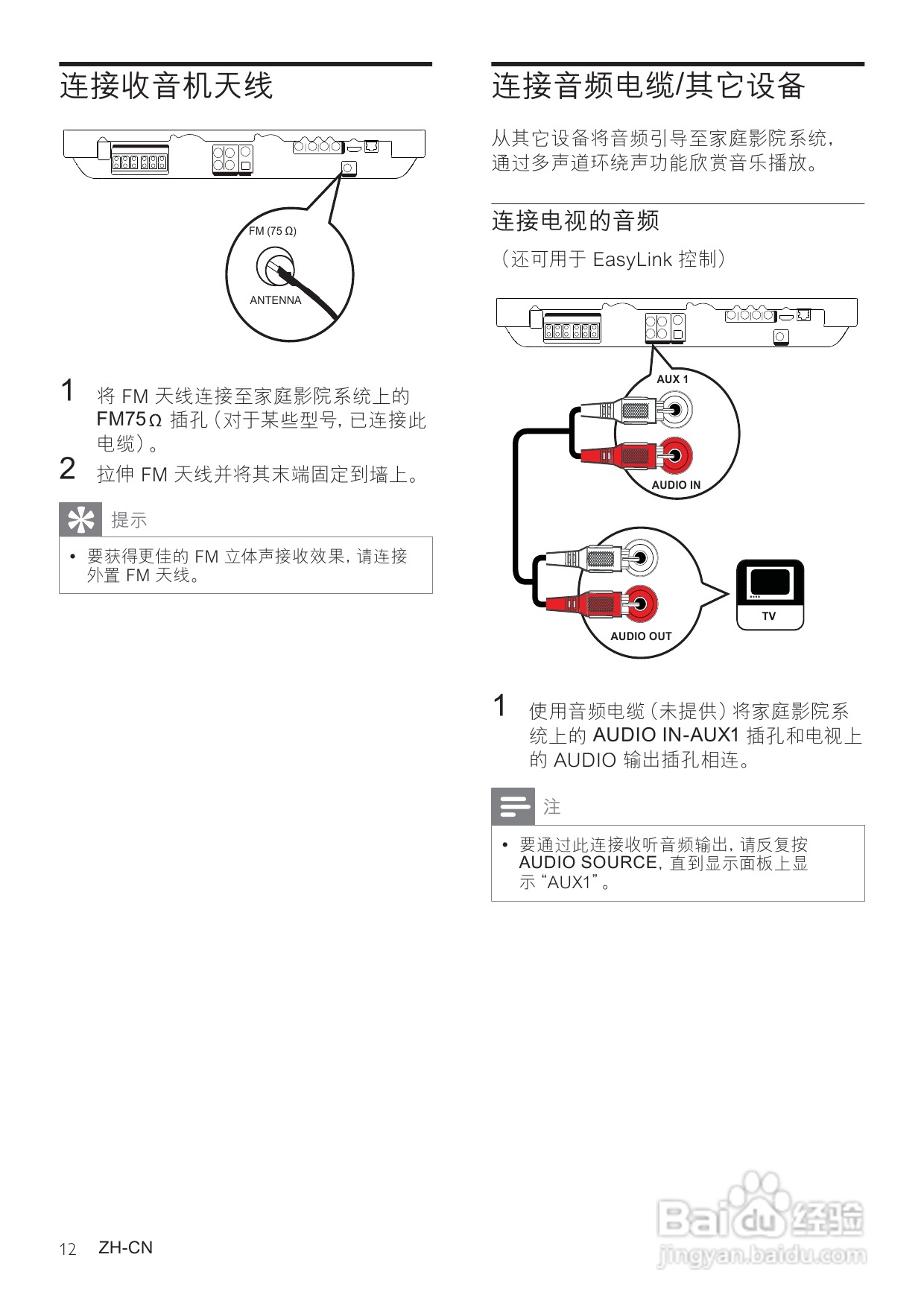 连接收音机天线

FM (75 Ω)

ANTENNA

1 将 FM 天线连接至家庭影院系统上的 FM75Ω 插孔（对于某些型号，已连接此电缆）。

2 拉伸 FM 天线并将其末端固定到墙上。

提示

• 要获得更佳的 FM 立体声接收效果，请连接外置 FM 天线。

连接音频电缆/其它设备

从其它设备将音频引导至家庭影院系统，通过多声道环绕声功能欣赏音乐播放。

连接电视的音频

（还可用于 EasyLink 控制）

AUX 1

AUDIO IN

AUDIO OUT

TV

1 使用音频电缆（未提供）将家庭影院系统上的 AUDIO IN-AUX1 插孔和电视上的 AUDIO 输出插孔相连。

注

• 要通过此连接收听音频输出，请反复按 AUDIO SOURCE，直到显示面板上显示 “AUX1”。

12 ZH-CN

Baidu 经验
jingyan.baidu.com