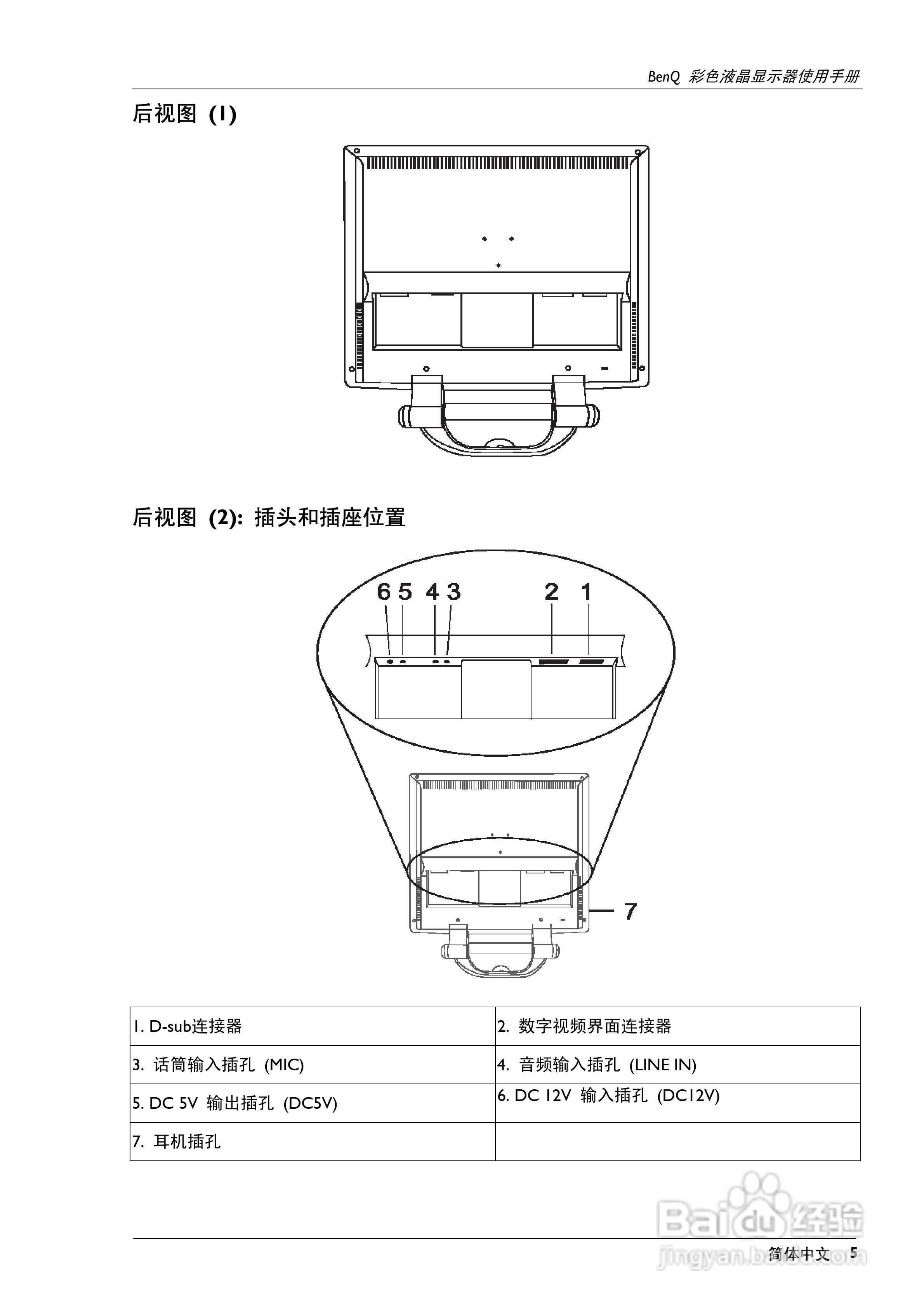 BenQ 彩色液晶显示器使用手册

后视图 (1)

后视图 (2): 插头和插座位置

6 5 4 3 2 1

7

| 1. D-sub连接器 | 2. 数字视频界面连接器 |
|---|---|
| 3. 话筒输入插孔 (MIC) | 4. 音频输入插孔 (LINE IN) |
| 5. DC 5V 输出插孔 (DC5V) | 6. DC 12V 输入插孔 (DC12V) |
| 7. 耳机插孔 | |

Baidu 经验
jingyan.baidu.com

简体中文 5