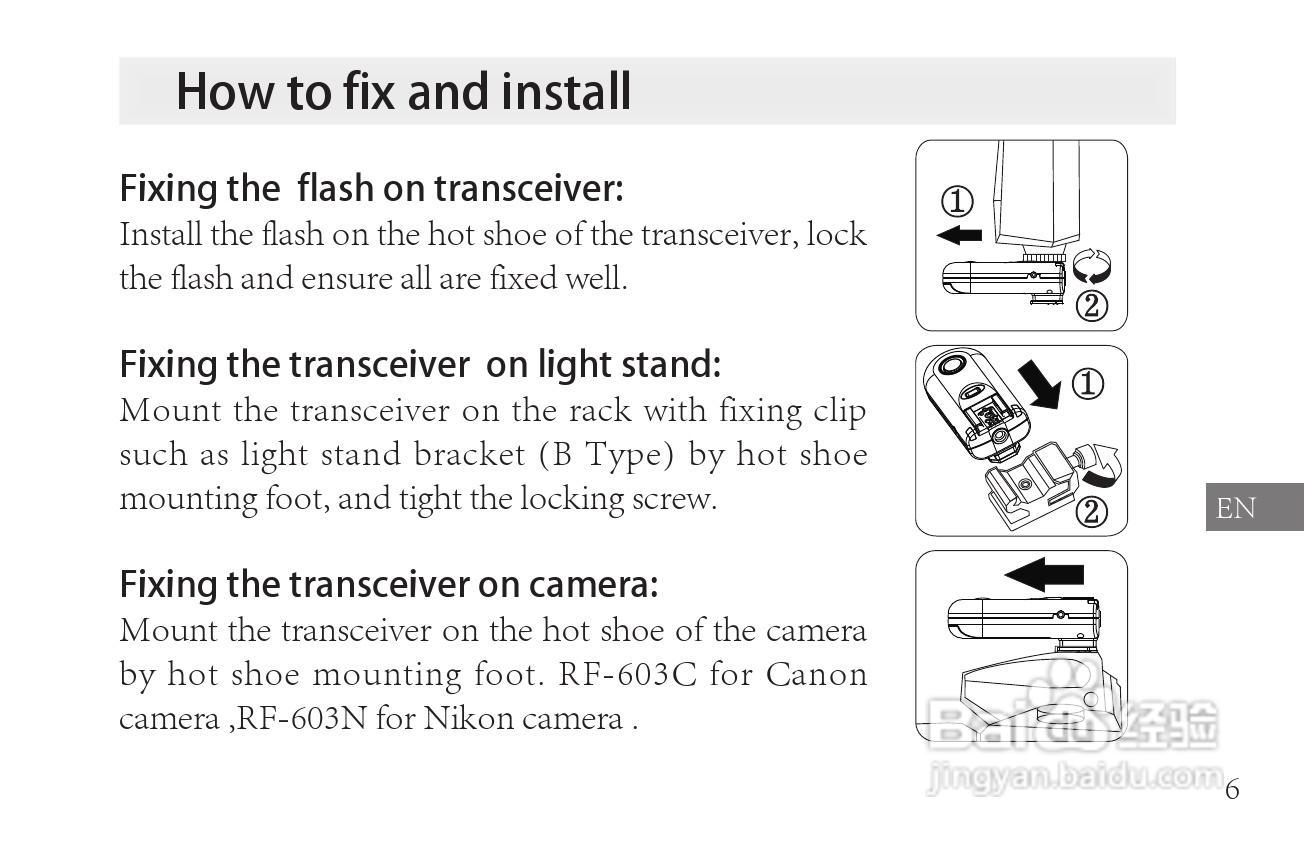 How to fix and install

Fixing the flash on transceiver:
Install the flash on the hot shoe of the transceiver, lock the flash and ensure all are fixed well.

①
②

Fixing the transceiver on light stand:
Mount the transceiver on the rack with fixing clip such as light stand bracket (B Type) by hot shoe mounting foot, and tight the locking screw.

①
②

EN

Fixing the transceiver on camera:
Mount the transceiver on the hot shoe of the camera by hot shoe mounting foot. RF-603C for Canon camera ,RF-603N for Nikon camera .

Baidu经验
jingyan.baidu.com

6