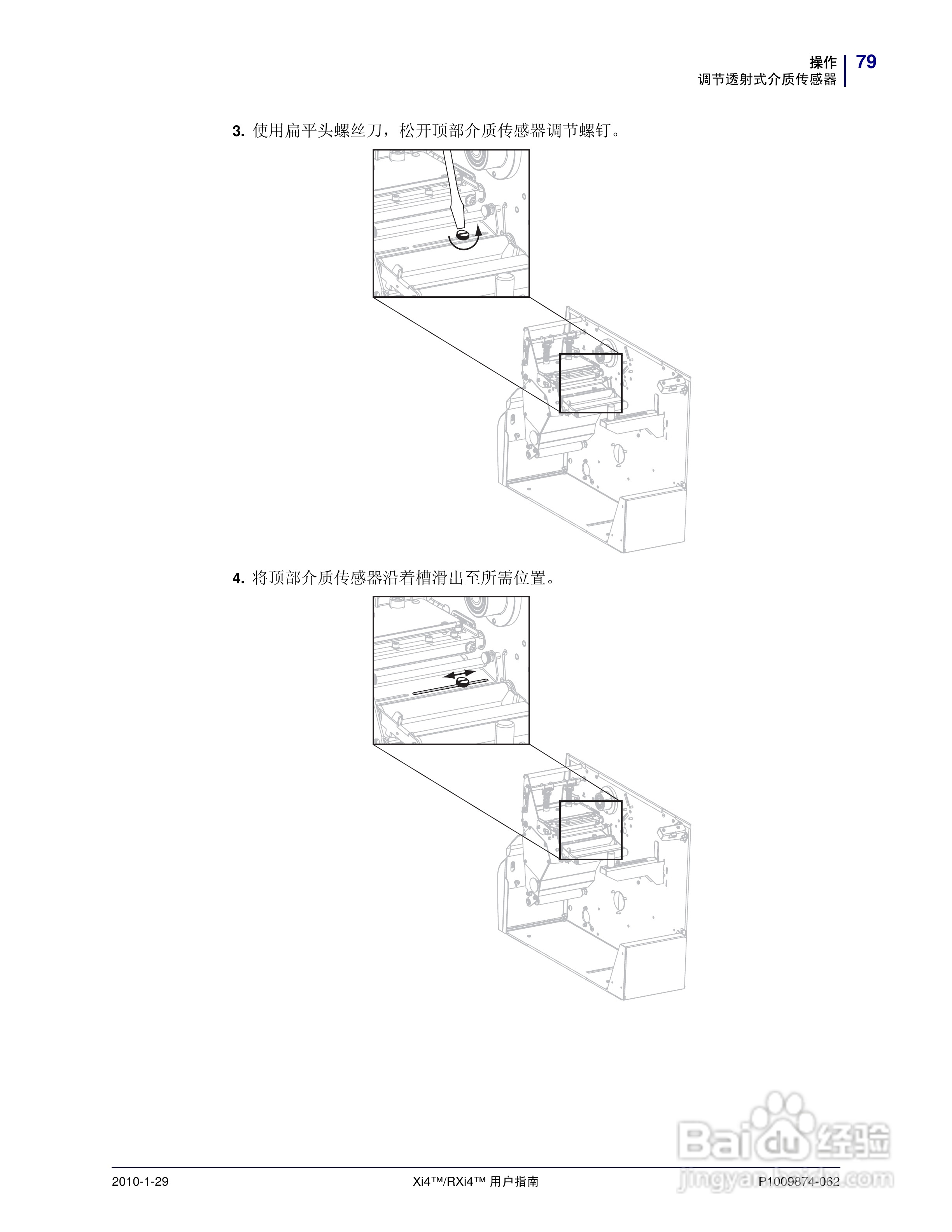 操作
调节透射式介质传感器
79

3. 使用扁平头螺丝刀，松开顶部介质传感器调节螺钉。

4. 将顶部介质传感器沿着槽滑出至所需位置。

Baidu 经验
jingyan.baidu.com

2010-1-29
Xi4™/RXi4™ 用户指南
P1009874-062