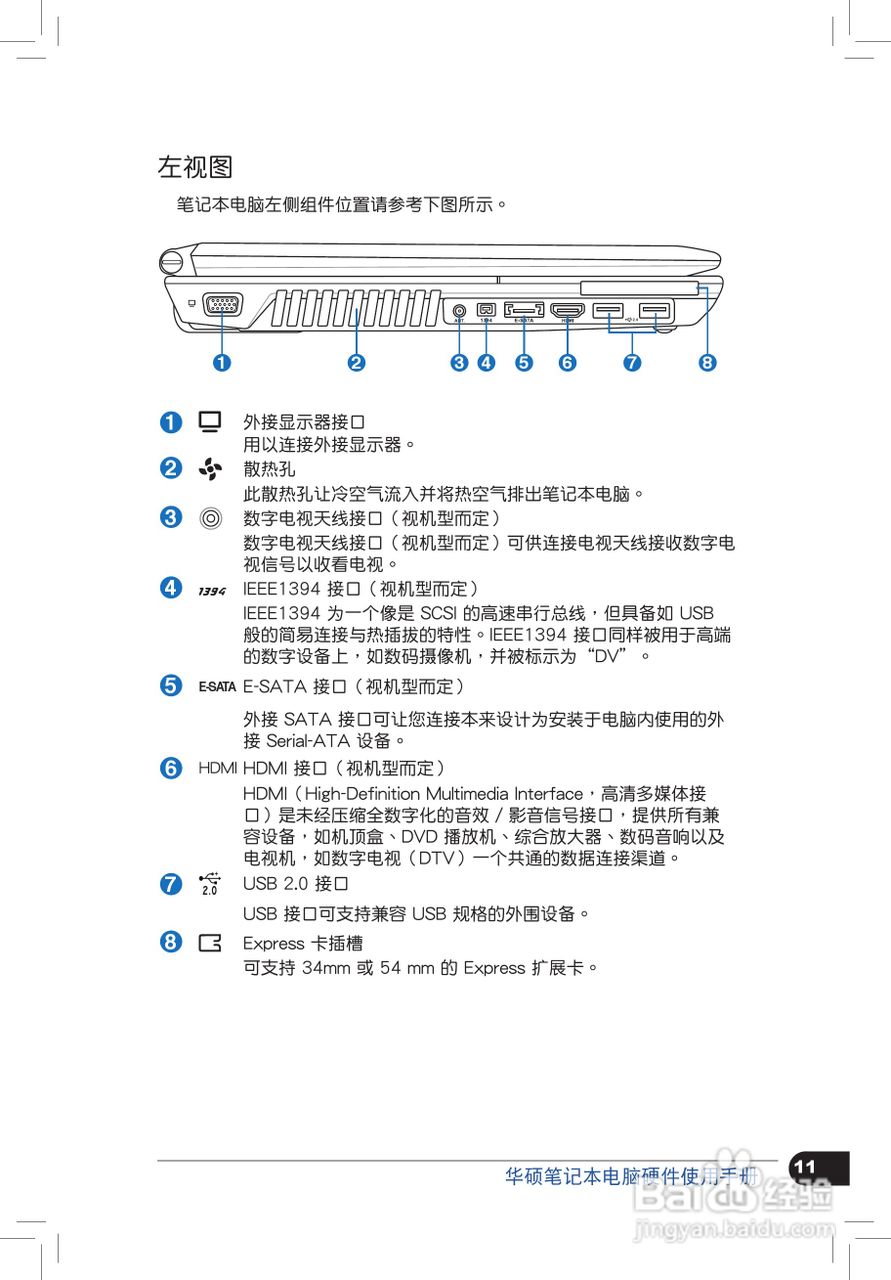 左视图

笔记本电脑左侧组件位置请参考下图所示。

1 2 3 4 5 6 7 8

1 外接显示器接口
用以连接外接显示器。

2 散热孔
此散热孔让冷空气流入并将热空气排出笔记本电脑。

3 数字电视天线接口（视机型而定）
数字电视天线接口（视机型而定）可供连接电视天线接收数字电视信号以收看电视。

4 1394 IEEE1394 接口（视机型而定）
IEEE1394 为一个像是 SCSI 的高速串行总线，但具备如 USB 般的简易连接与热插拔的特性。IEEE1394 接口同样被用于高端的数字设备上，如数码摄像机，并被标示为“DV”。

5 E-SATA E-SATA 接口（视机型而定）
外接 SATA 接口可让您连接本来设计为安装于电脑内使用的外接 Serial-ATA 设备。

6 HDMI HDMI 接口（视机型而定）
HDMI（High-Definition Multimedia Interface，高清多媒体接口）是未经压缩全数字化的音效 / 影音信号接口，提供所有兼容设备，如机顶盒、DVD 播放机、综合放大器、数码音响以及电视机，如数字电视（DTV）一个共通的数据连接渠道。

7 2.0 USB 2.0 接口
USB 接口可支持兼容 USB 规格的外围设备。

8 Express 卡插槽
可支持 34mm 或 54 mm 的 Express 扩展卡。

华硕笔记本电脑硬件使用手册 11

Baidu 经验
jingyan.baidu.com