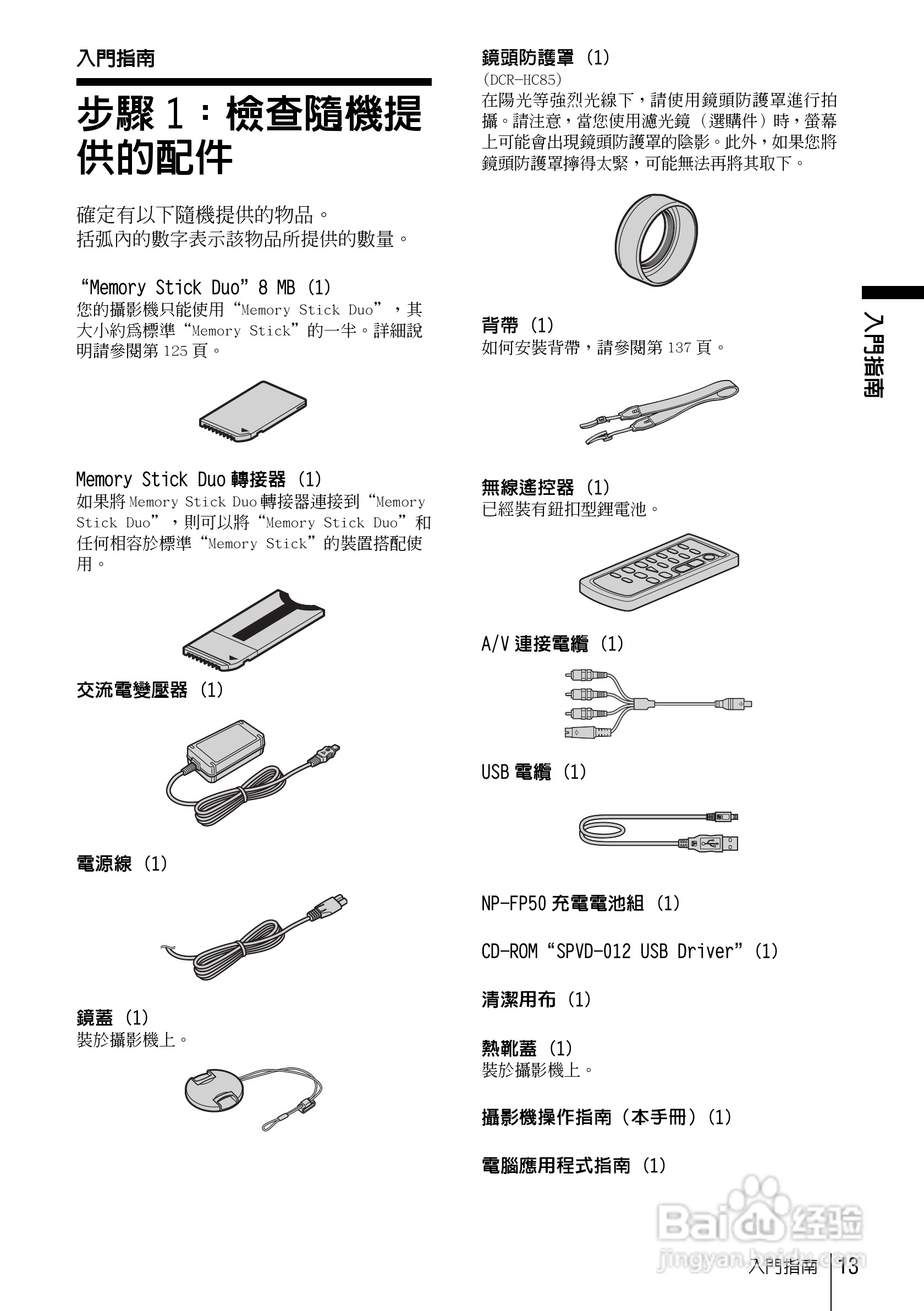 入門指南

步驟 1：檢查隨機提供的配件

確定有以下隨機提供的物品。
括弧內的數字表示該物品所提供的數量。

“Memory Stick Duo” 8 MB (1)
您的攝影機只能使用“Memory Stick Duo”，其大小約爲標準“Memory Stick”的一半。詳細說明請參閱第 125 頁。

Memory Stick Duo 轉接器 (1)
如果將 Memory Stick Duo 轉接器連接到“Memory Stick Duo”，則可以將“Memory Stick Duo”和任何相容於標準“Memory Stick”的裝置搭配使用。

交流電變壓器 (1)

電源線 (1)

鏡蓋 (1)
裝於攝影機上。

鏡頭防護罩 (1)
(DCR-HC85)
在陽光等強烈光線下，請使用鏡頭防護罩進行拍攝。請注意，當您使用濾光鏡（選購件）時，螢幕上可能會出現鏡頭防護罩的陰影。此外，如果您將鏡頭防護罩擰得太緊，可能無法再將其取下。

背帶 (1)
如何安裝背帶，請參閱第 137 頁。

無線遙控器 (1)
已經裝有鈕扣型鋰電池。

A/V 連接電纜 (1)

USB 電纜 (1)

NP-FP50 充電電池組 (1)

CD-ROM “SPVD-012 USB Driver” (1)

清潔用布 (1)

熱靴蓋 (1)
裝於攝影機上。

攝影機操作指南（本手冊）(1)

電腦應用程式指南 (1)

入門指南

Baidu 经验
jingyan.baidu.com

入門指南 13