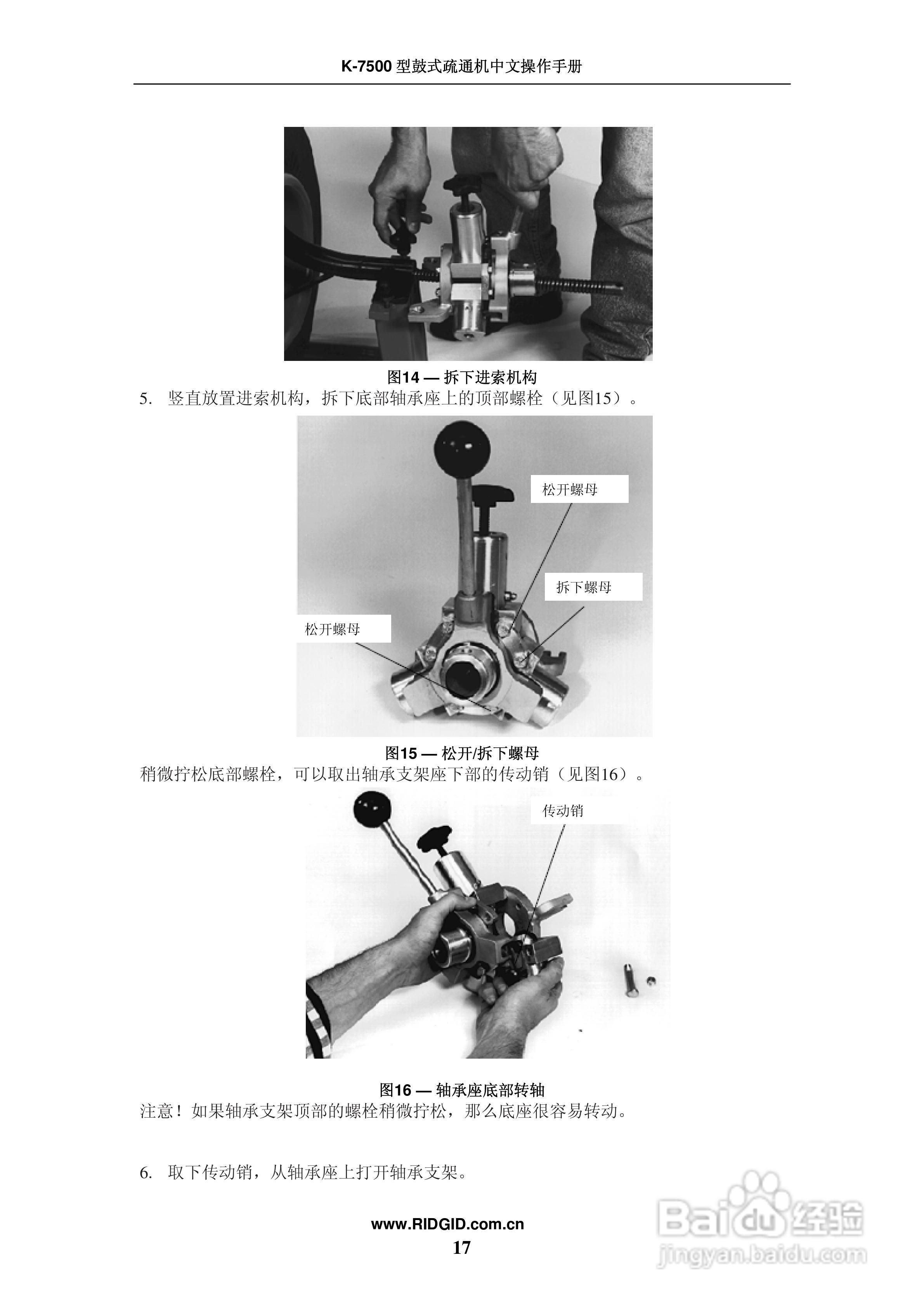 K-7500 型鼓式疏通机中文操作手册

图14 — 拆下进索机构

5. 竖直放置进索机构，拆下底部轴承座上的顶部螺栓（见图15）。

松开螺母

拆下螺母

松开螺母

图15 — 松开/拆下螺母

稍微拧松底部螺栓，可以取出轴承支架座下部的传动销（见图16）。

传动销

图16 — 轴承座底部转轴

注意！如果轴承支架顶部的螺栓稍微拧松，那么底座很容易转动。

6. 取下传动销，从轴承座上打开轴承支架。

www.RIDGID.com.cn

17

Baidu 经验
jingyan.baidu.com