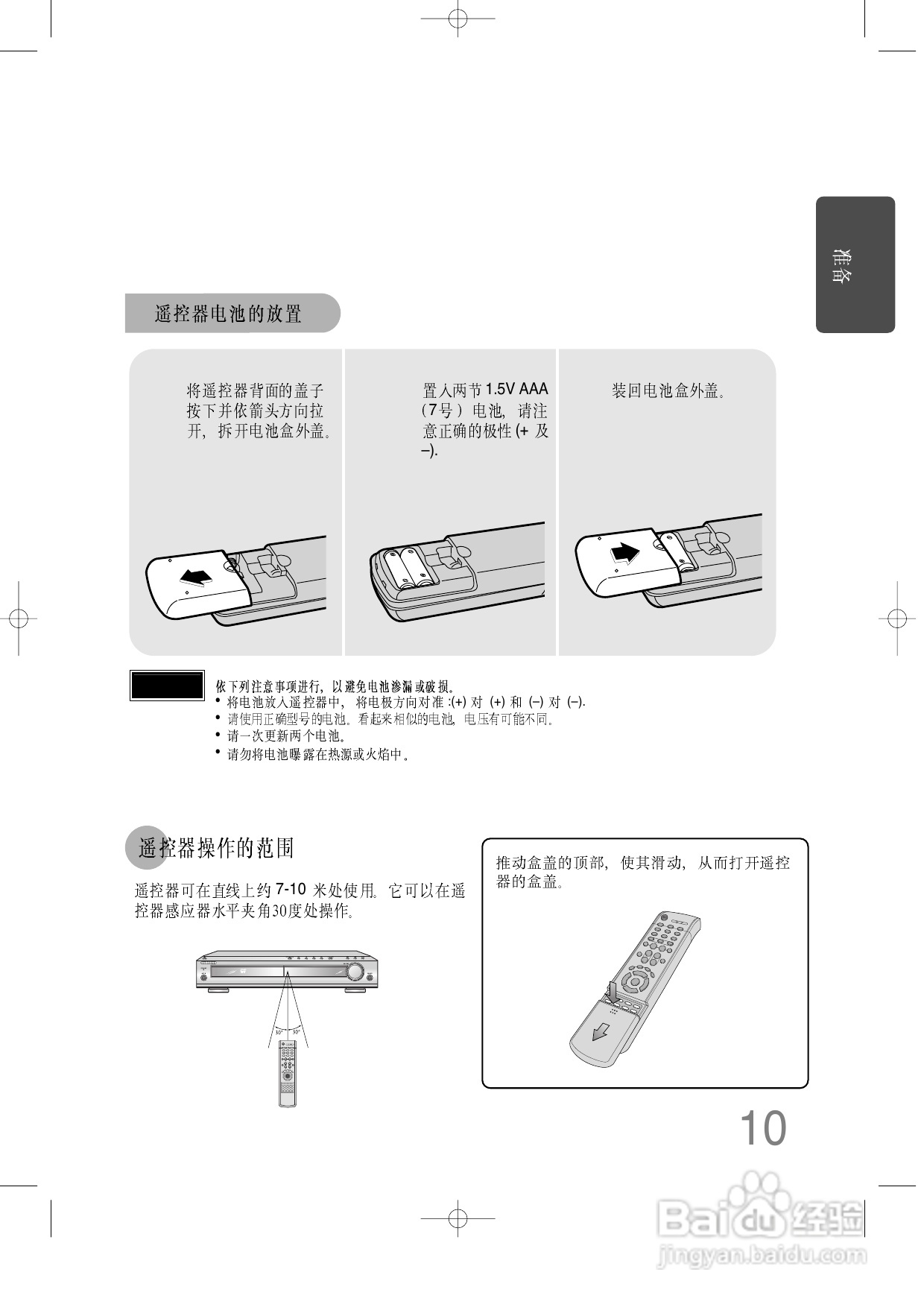 准备

遥控器电池的放置

将遥控器背面的盖子按下并依箭头方向拉开，拆开电池盒外盖。

置入两节 1.5V AAA（7号）电池，请注意正确的极性 (+ 及 –).

装回电池盒外盖。

依下列注意事项进行，以避免电池渗漏或破损。
• 将电池放入遥控器中，将电极方向对准 :(+) 对 (+) 和 (–) 对 (–).
• 请使用正确型号的电池。看起来相似的电池，电压有可能不同。
• 请一次更新两个电池。
• 请勿将电池曝露在热源或火焰中。

遥控器操作的范围

遥控器可在直线上约 7-10 米处使用。它可以在遥控器感应器水平夹角30度处操作。

30° 30°

推动盒盖的顶部，使其滑动，从而打开遥控器的盒盖。

10

Baidu 经验
jingyan.baidu.com