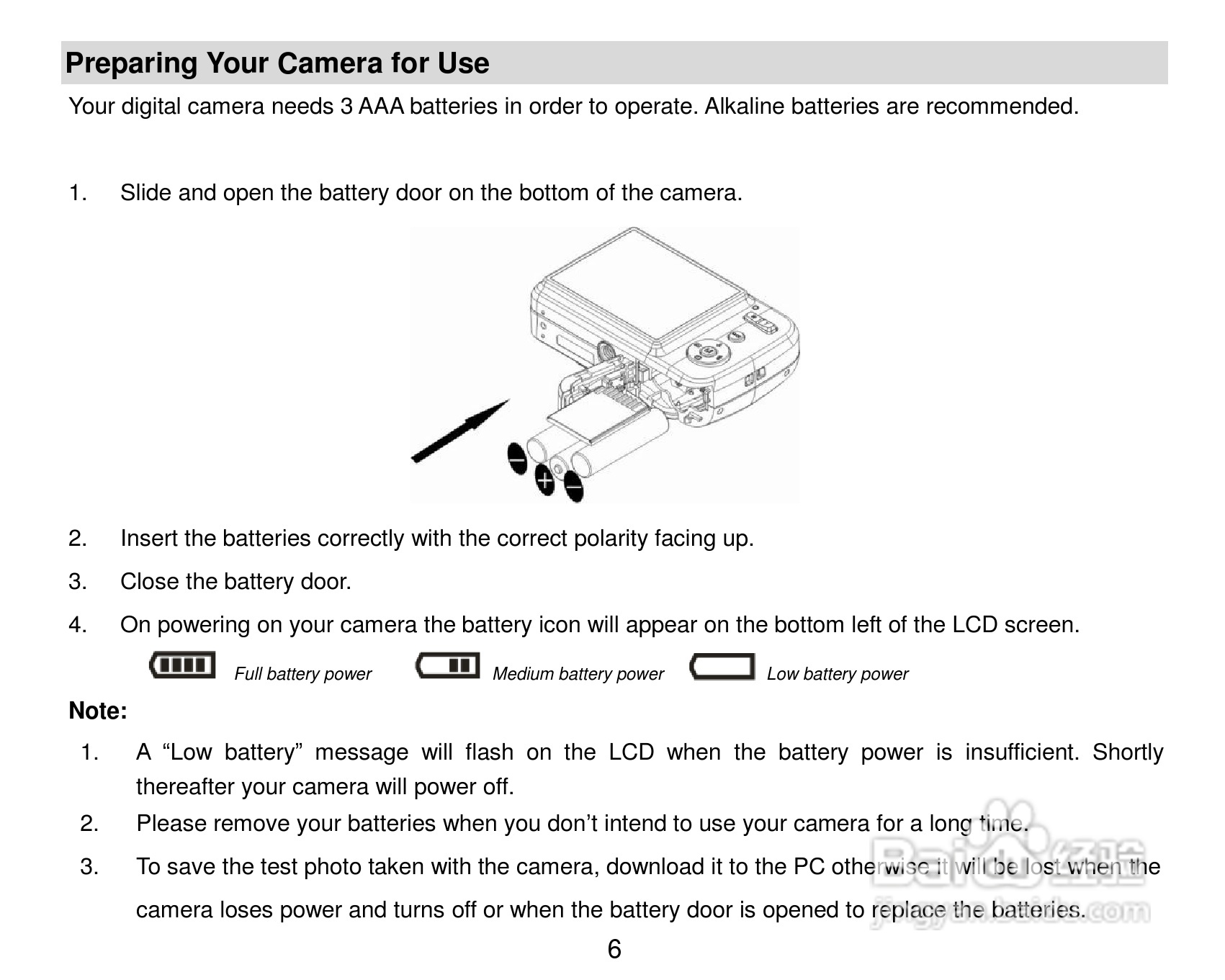 Preparing Your Camera for Use

Your digital camera needs 3 AAA batteries in order to operate. Alkaline batteries are recommended.

1. Slide and open the battery door on the bottom of the camera.

2. Insert the batteries correctly with the correct polarity facing up.

3. Close the battery door.

4. On powering on your camera the battery icon will appear on the bottom left of the LCD screen.

Full battery power Medium battery power Low battery power

Note:

1. A “Low battery” message will flash on the LCD when the battery power is insufficient. Shortly thereafter your camera will power off.

2. Please remove your batteries when you don’t intend to use your camera for a long time.

3. To save the test photo taken with the camera, download it to the PC otherwise it will be lost when the camera loses power and turns off or when the battery door is opened to replace the batteries.

Baidu经验
jingyan.baidu.com

6